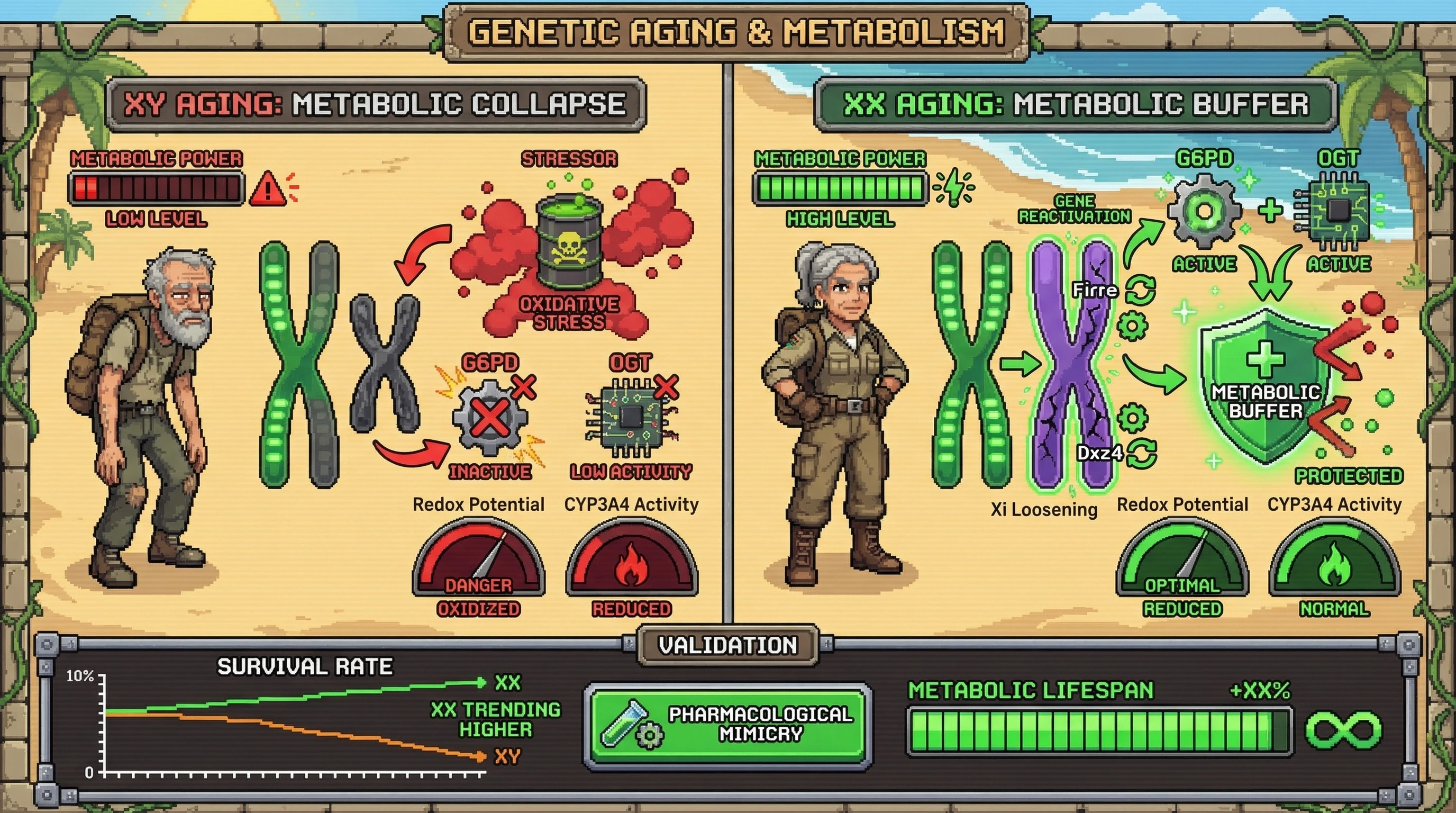 GENETIC AGING & METABOLISM

XY AGING: METABOLIC COLLAPSE

METABOLIC POWER
LOW LEVEL

STRESSOR
OXIDATIVE STRESS

G6PD
INACTIVE

OGT
LOW ACTIVITY

Redox Potential
DANGER
OXIDIZED

CYP3A4 Activity
REDUCED

XX AGING: METABOLIC BUFFER

METABOLIC POWER
HIGH LEVEL

GENE REACTIVATION

G6PD
ACTIVE

OGT
ACTIVE

Firre
Dxz4
Xi Loosening

METABOLIC BUFFER
PROTECTED

Redox Potential
OPTIMAL
REDUCED

CYP3A4 Activity
NORMAL

VALIDATION

SURVIVAL RATE
10%
0
XX
XX TRENDING HIGHER
XY

PHARMACOLOGICAL MIMICRY

METABOLIC LIFESPAN +XX%