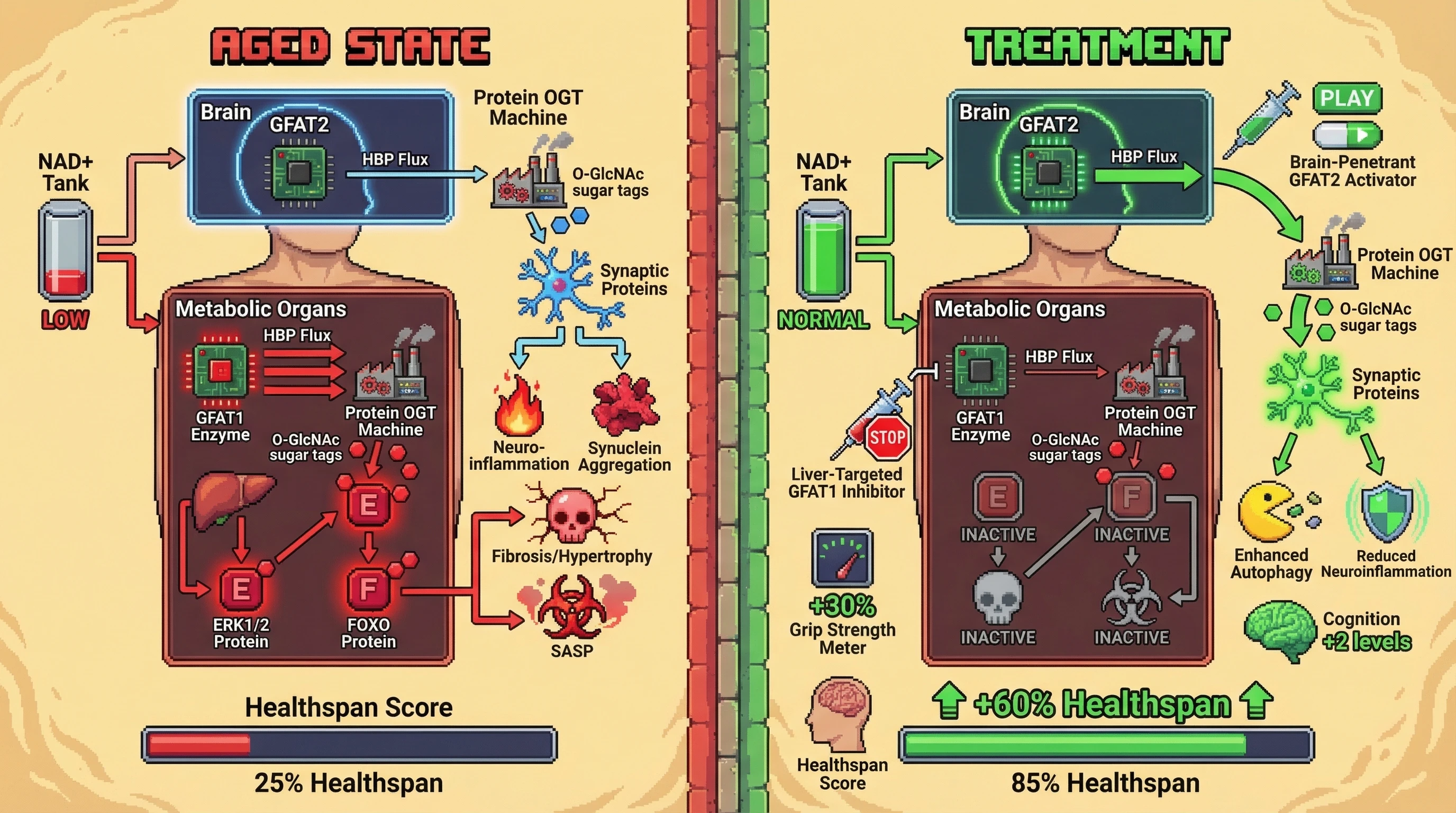 AGED STATE

NAD+ Tank

LOW

Brain

GFAT2

HBP Flux

Protein OGT Machine

O-GlcNAc sugar tags

Synaptic Proteins

Neuro-inflammation

Synuclein Aggregation

Metabolic Organs

HBP Flux

GFAT1 Enzyme

Protein OGT Machine

O-GlcNAc sugar tags

E

E

F

ERK1/2 Protein

FOXO Protein

Fibrosis/Hypertrophy

SASP

Healthspan Score

25% Healthspan

TREATMENT

NAD+ Tank

NORMAL

Brain

GFAT2

HBP Flux

PLAY

Brain-Penetrant GFAT2 Activator

Protein OGT Machine

O-GlcNAc sugar tags

Synaptic Proteins

Enhanced Autophagy

Reduced Neuroinflammation

Cognition +2 levels

Metabolic Organs

HBP Flux

GFAT1 Enzyme

Protein OGT Machine

O-GlcNAc sugar tags

STOP

Liver-Targeted GFAT1 Inhibitor

E

INACTIVE

F

INACTIVE

INACTIVE

INACTIVE

+30% Grip Strength Meter

Healthspan Score

+60% Healthspan

85% Healthspan