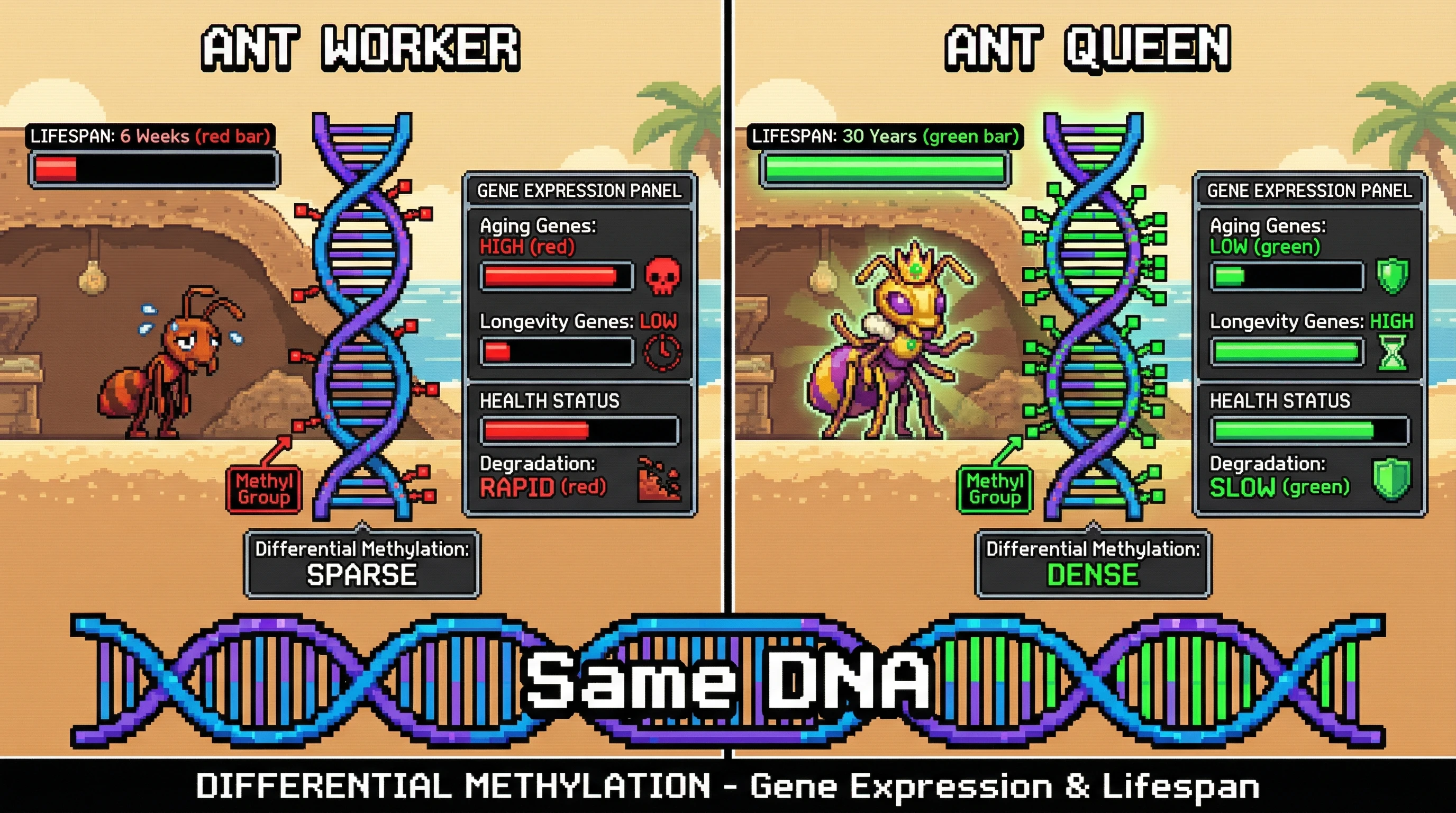 ANT WORKER

LIFESPAN: 6 Weeks (red bar)

GENE EXPRESSION PANEL

Aging Genes: HIGH (red)

Longevity Genes: LOW

HEALTH STATUS

Degradation: RAPID (red)

Methyl Group

Differential Methylation: SPARSE

ANT QUEEN

LIFESPAN: 30 Years (green bar)

GENE EXPRESSION PANEL

Aging Genes: LOW (green)

Longevity Genes: HIGH

HEALTH STATUS

Degradation: SLOW (green)

Methyl Group

Differential Methylation: DENSE

Same DNA

DIFFERENTIAL METHYLATION - Gene Expression & Lifespan