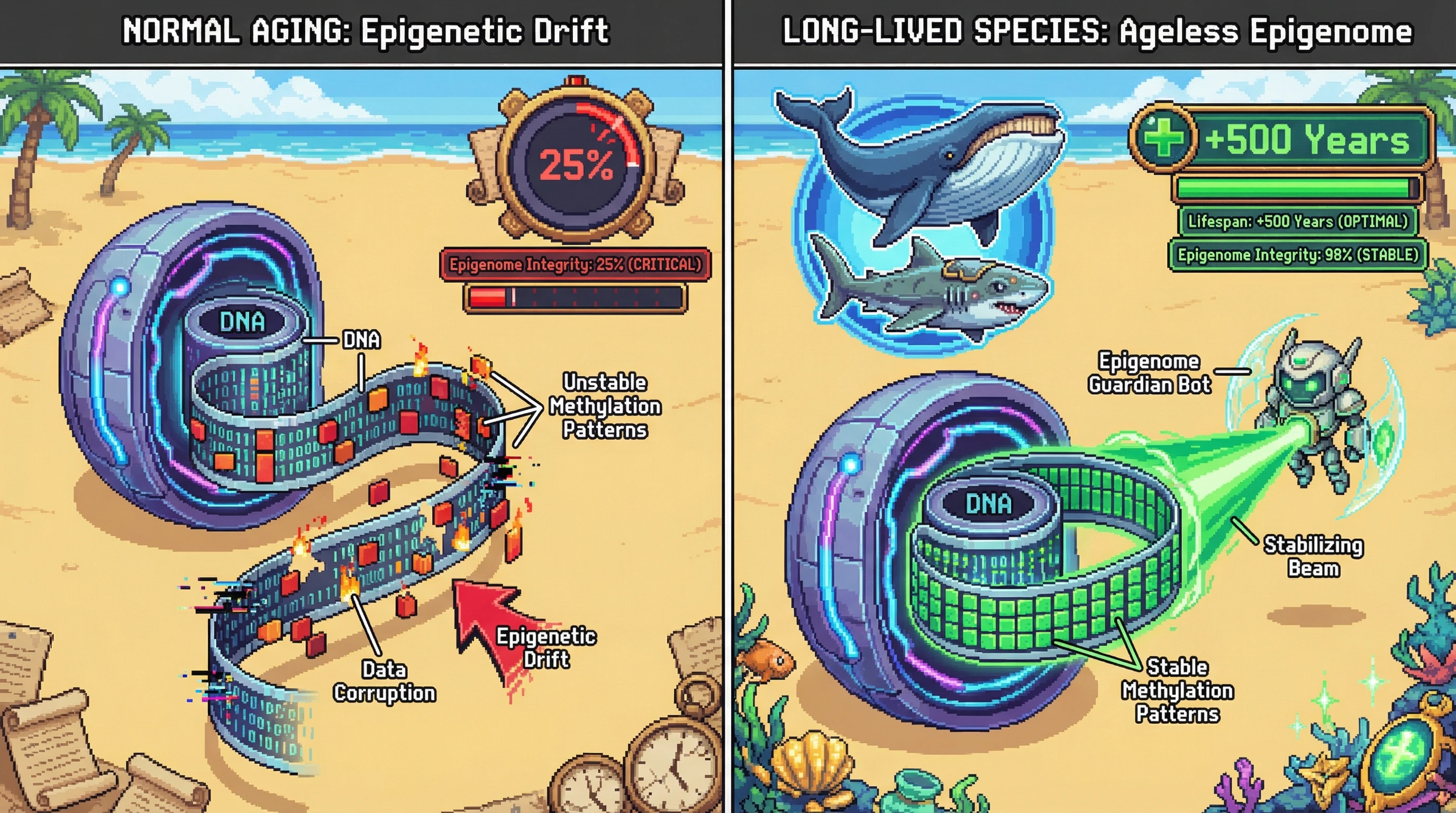 NORMAL AGING: Epigenetic Drift

25%

Epigenome Integrity: 25% (CRITICAL)

DNA

DNA

Unstable Methylation Patterns

Data Corruption

Epigenetic Drift

LONG-LIVED SPECIES: Ageless Epigenome

+500 Years

Lifespan: +500 Years (OPTIMAL)

Epigenome Integrity: 98% (STABLE)

Epigenome Guardian Bot

DNA

Stabilizing Beam

Stable Methylation Patterns