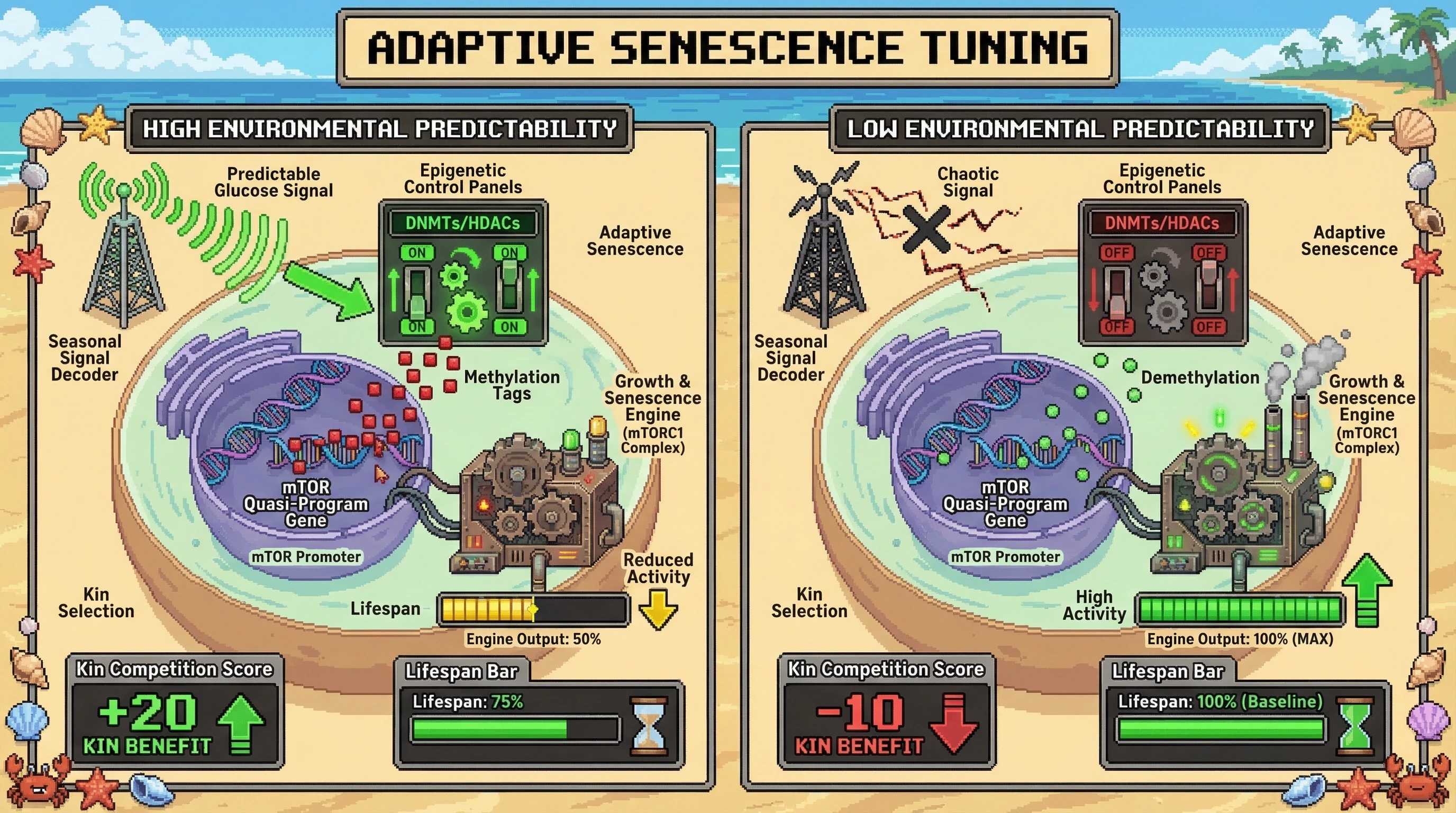 ADAPTIVE SENESCENCE TUNING

HIGH ENVIRONMENTAL PREDICTABILITY

Predictable Glucose Signal

Epigenetic Control Panels

DNMTs/HDACs

ON

ON

ON

ON

Adaptive Senescence

Seasonal Signal Decoder

Methylation Tags

Growth & Senescence Engine (mTORC1 Complex)

mTOR Quasi-Program Gene

mTOR Promoter

Reduced Activity

Kin Selection

Lifespan

Engine Output: 50%

Kin Competition Score

+20

KIN BENEFIT

Lifespan Bar

Lifespan: 75%

LOW ENVIRONMENTAL PREDICTABILITY

Chaotic Signal

Epigenetic Control Panels

DNMTs/HDACs

OFF

OFF

OFF

OFF

Adaptive Senescence

Seasonal Signal Decoder

Demethylation

Growth & Senescence Engine (mTORC1 Complex)

mTOR Quasi-Program Gene

mTOR Promoter

Kin Selection

High Activity

Engine Output: 100% (MAX)

Kin Competition Score

-10

KIN BENEFIT

Lifespan Bar

Lifespan: 100% (Baseline)