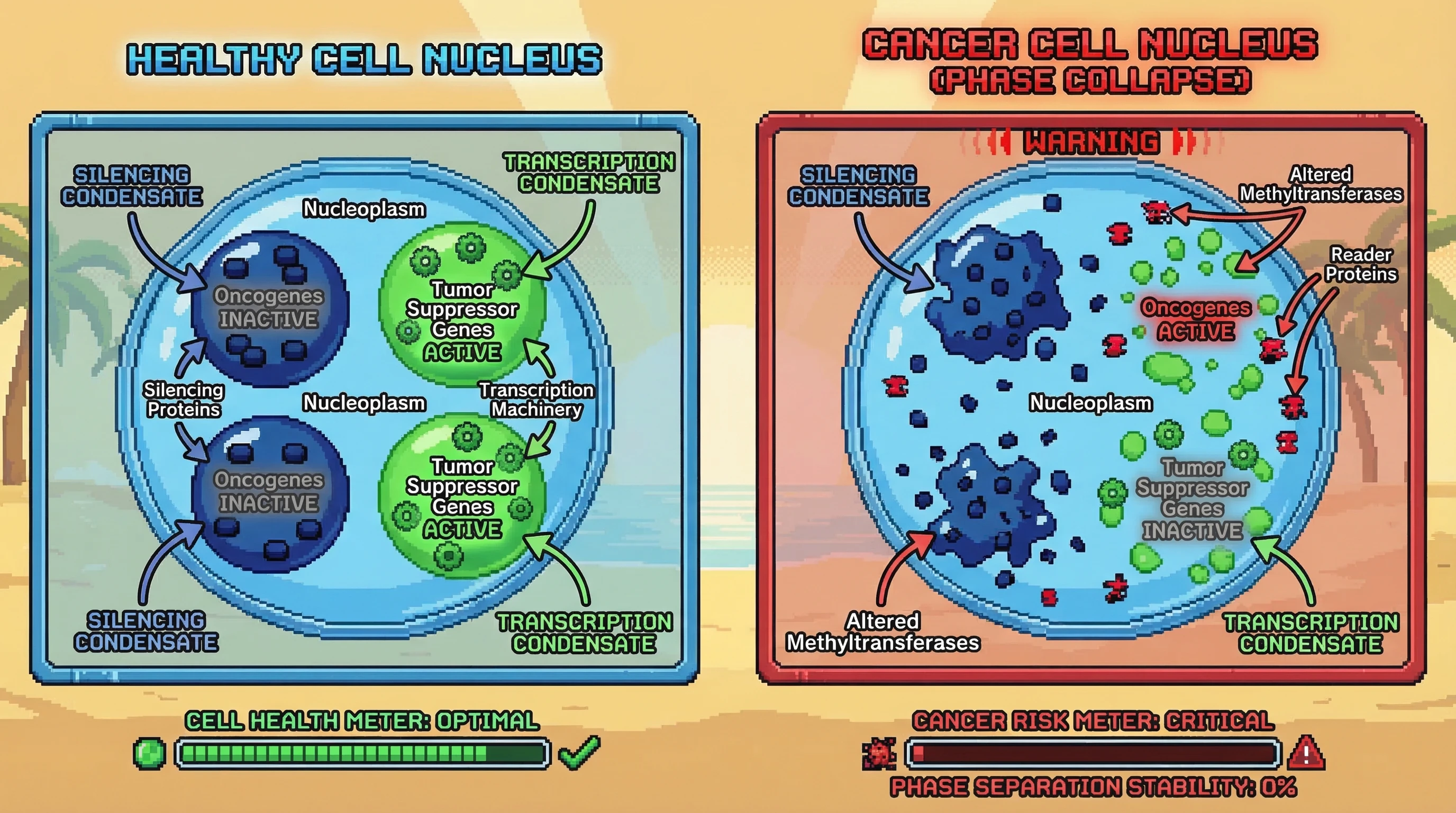 HEALTHY CELL NUCLEUS

SILENCING CONDENSATE

TRANSCRIPTION CONDENSATE

Nucleoplasm

Oncogenes INACTIVE

Tumor Suppressor Genes ACTIVE

Silencing Proteins

Nucleoplasm

Transcription Machinery

Oncogenes INACTIVE

Tumor Suppressor Genes ACTIVE

SILENCING CONDENSATE

TRANSCRIPTION CONDENSATE

CELL HEALTH METER: OPTIMAL

CANCER CELL NUCLEUS (PHASE COLLAPSE)

WARNING

SILENCING CONDENSATE

Altered Methyltransferases

Reader Proteins

Oncogenes ACTIVE

Nucleoplasm

Tumor Suppressor Genes INACTIVE

Altered Methyltransferases

TRANSCRIPTION CONDENSATE

CANCER RISK METER: CRITICAL

PHASE SEPARATION STABILITY: 0%