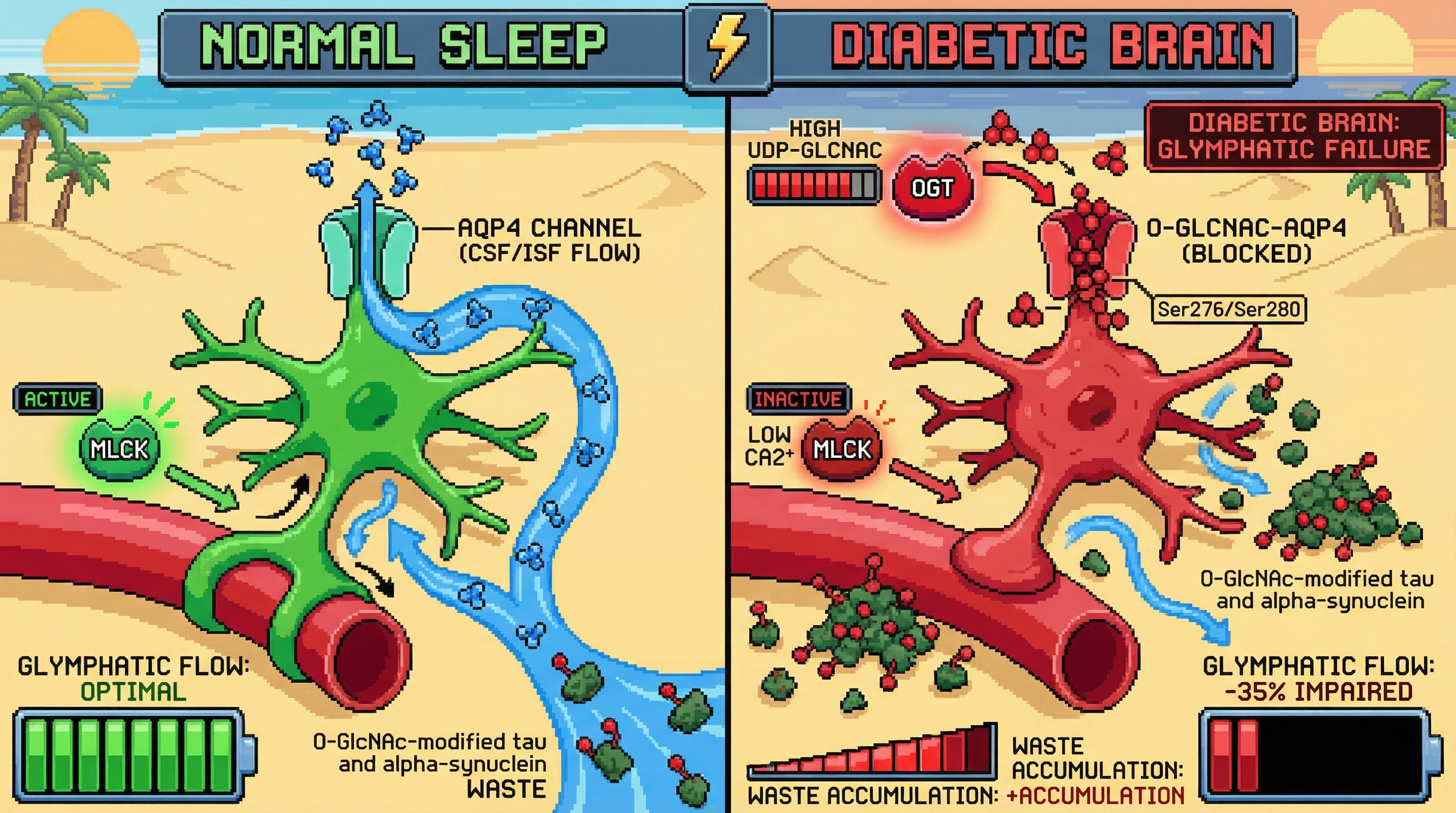 NORMAL SLEEP

DIABETIC BRAIN

AQP4 CHANNEL (CSF/ISF FLOW)

ACTIVE

MLCK

GLYMPHATIC FLOW: OPTIMAL

O-GlcNAc-modified tau and alpha-synuclein WASTE

HIGH UDP-GLCNAC

OGT

DIABETIC BRAIN: GLYMPHATIC FAILURE

O-GLCNAC-AQP4 (BLOCKED)

Ser276/Ser280

INACTIVE

LOW CA2+

MLCK

O-GlcNAc-modified tau and alpha-synuclein

GLYMPHATIC FLOW: -35% IMPAIRED

WASTE ACCUMULATION:

WASTE ACCUMULATION: +ACCUMULATION