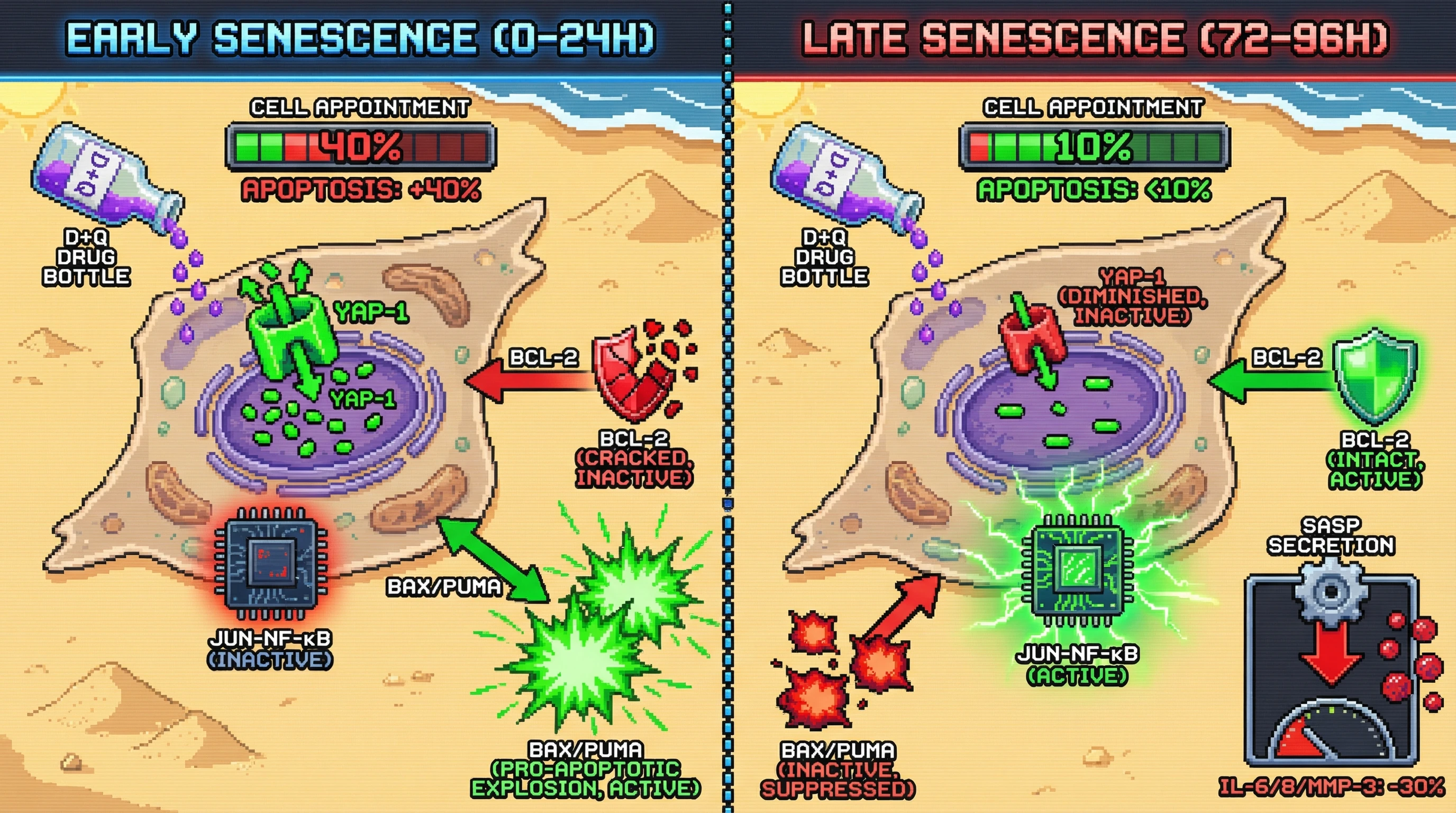 EARLY SENESCENCE (0-24H)

CELL APPOINTMENT

40%

APOPTOSIS: +40%

D+Q

D+Q DRUG BOTTLE

YAP-1

YAP-1

BCL-2

BCL-2 (CRACKED, INACTIVE)

BAX/PUMA

JUN-NF-κB (INACTIVE)

BAX/PUMA (PRO-APOPTOTIC EXPLOSION, ACTIVE)

LATE SENESCENCE (72-96H)

CELL APPOINTMENT

10%

APOPTOSIS: <10%

D+Q

D+Q DRUG BOTTLE

YAP-1 (DIMINISHED, INACTIVE)

BCL-2

BCL-2 (INTACT, ACTIVE)

SASP SECRETION

JUN-NF-κB (ACTIVE)

BAX/PUMA (INACTIVE, SUPPRESSED)

IL-6/8/MMP-3: -30%