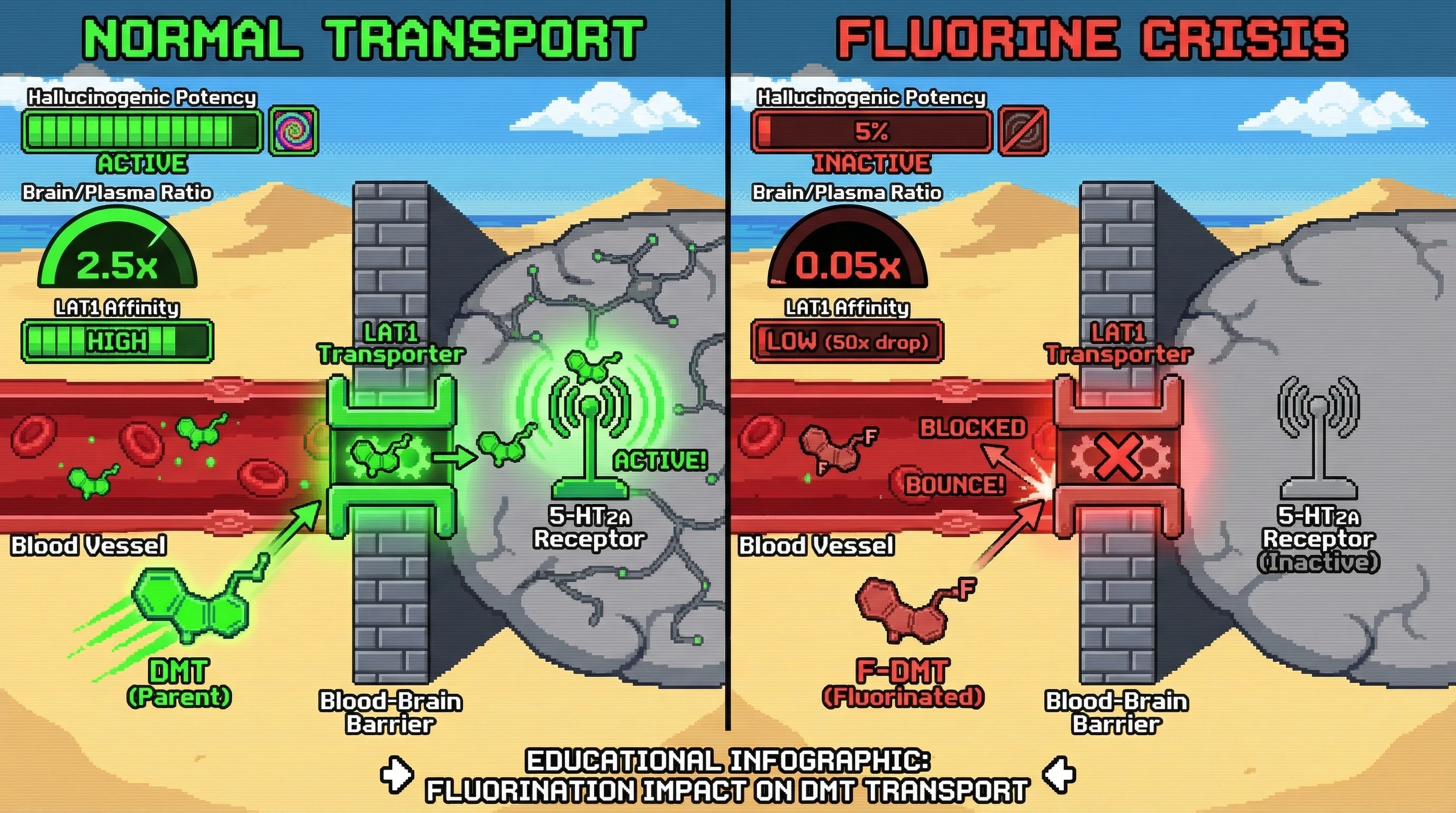 NORMAL TRANSPORT

Hallucinogenic Potency

ACTIVE

Brain/Plasma Ratio

2.5x

LAT1 Affinity

HIGH

LAT1 Transporter

ACTIVE!

5-HT2A Receptor

Blood Vessel

DMT (Parent)

Blood-Brain Barrier

FLUORINE CRISIS

Hallucinogenic Potency

5%

INACTIVE

Brain/Plasma Ratio

0.05x

LAT1 Affinity

LOW (50x drop)

LAT1 Transporter

BLOCKED

BOUNCE!

F

F

5-HT2A Receptor (Inactive)

Blood Vessel

F

F-DMT (Fluorinated)

Blood-Brain Barrier

EDUCATIONAL INFOGRAPHIC: FLUORINATION IMPACT ON DMT TRANSPORT