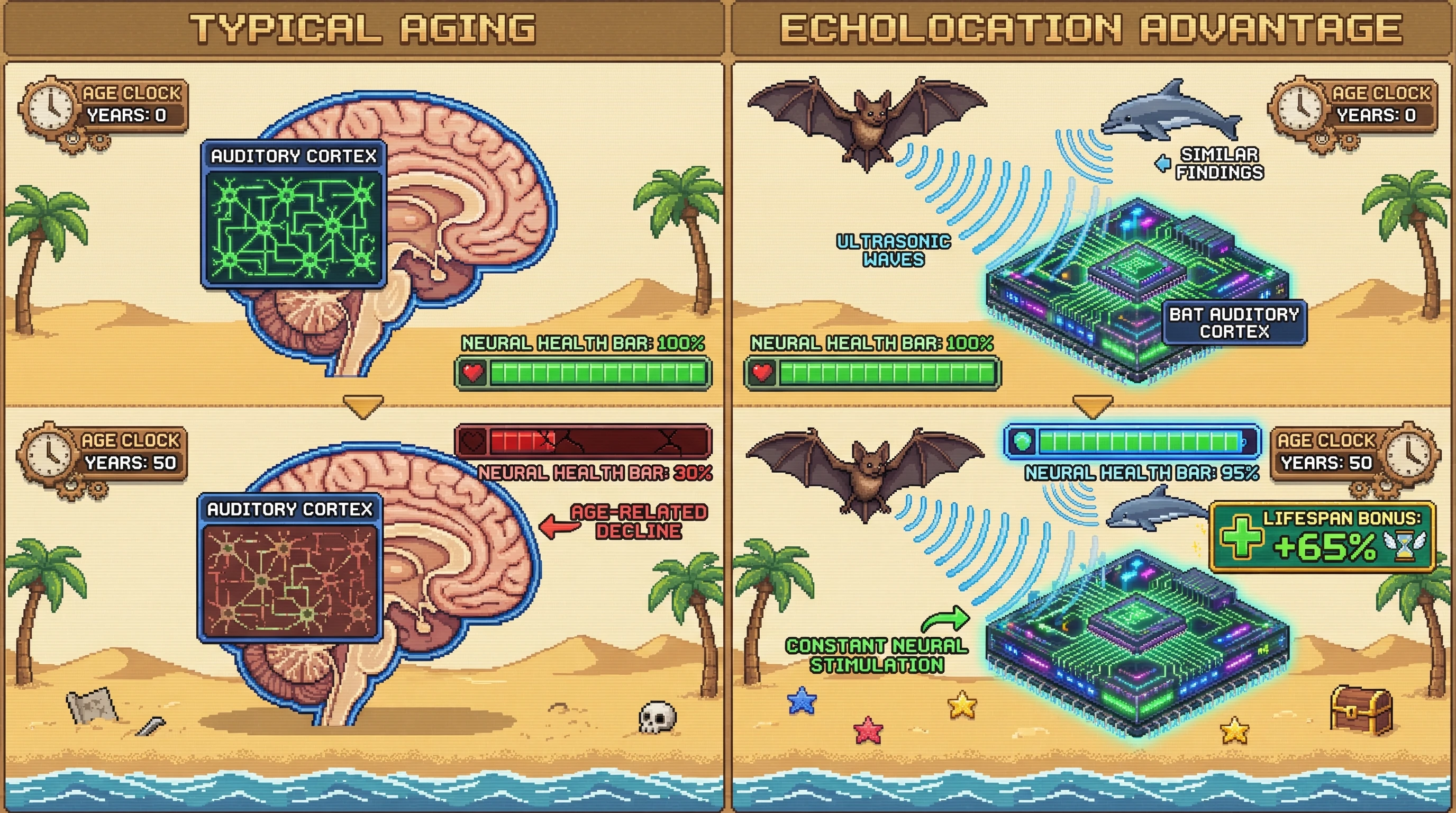 TYPICAL AGING

AGE CLOCK
YEARS: 0

AUDITORY CORTEX

NEURAL HEALTH BAR: 100%

AGE CLOCK
YEARS: 50

NEURAL HEALTH BAR: 30%

AUDITORY CORTEX

AGE-RELATED DECLINE

ECHOLOCATION ADVANTAGE

AGE CLOCK
YEARS: 0

SIMILAR FINDINGS

ULTRASONIC WAVES

BAT AUDITORY CORTEX

NEURAL HEALTH BAR: 100%

NEURAL HEALTH BAR: 95%

AGE CLOCK
YEARS: 50

LIFESPAN BONUS:
+65%

CONSTANT NEURAL STIMULATION