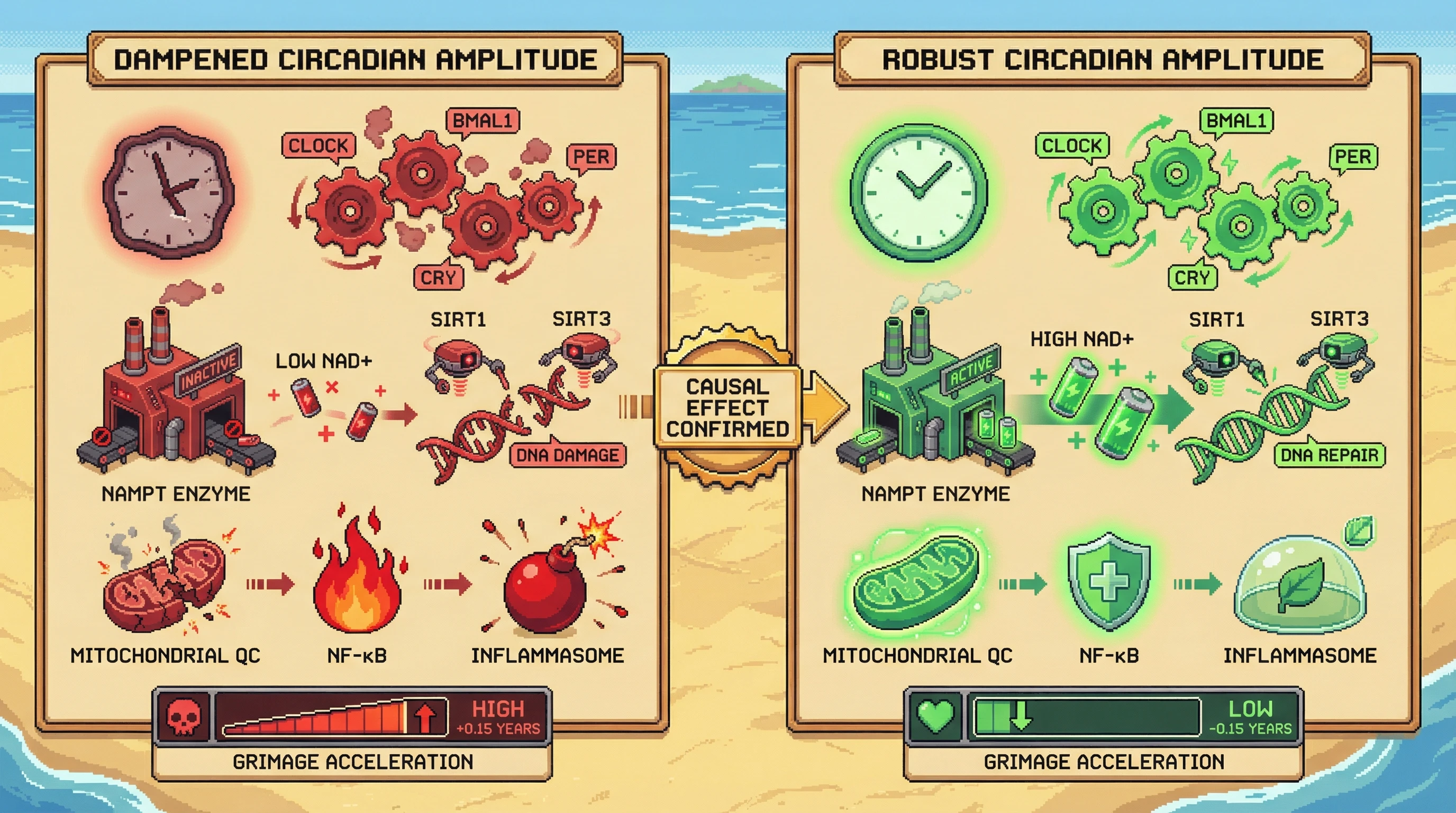 DAMPENED CIRCADIAN AMPLITUDE

CLOCK
BMAL1
PER
CRY

INACTIVE
LOW NAD+
SIRT1
SIRT3
DNA DAMAGE
NAMPT ENZYME

MITOCHONDRIAL QC
NF-κB
INFLAMMASOME

HIGH
+0.15 YEARS
GRIMAGE ACCELERATION

CAUSAL EFFECT CONFIRMED

ROBUST CIRCADIAN AMPLITUDE

CLOCK
BMAL1
PER
CRY

ACTIVE
HIGH NAD+
SIRT1
SIRT3
DNA REPAIR
NAMPT ENZYME

MITOCHONDRIAL QC
NF-κB
INFLAMMASOME

LOW
-0.15 YEARS
GRIMAGE ACCELERATION