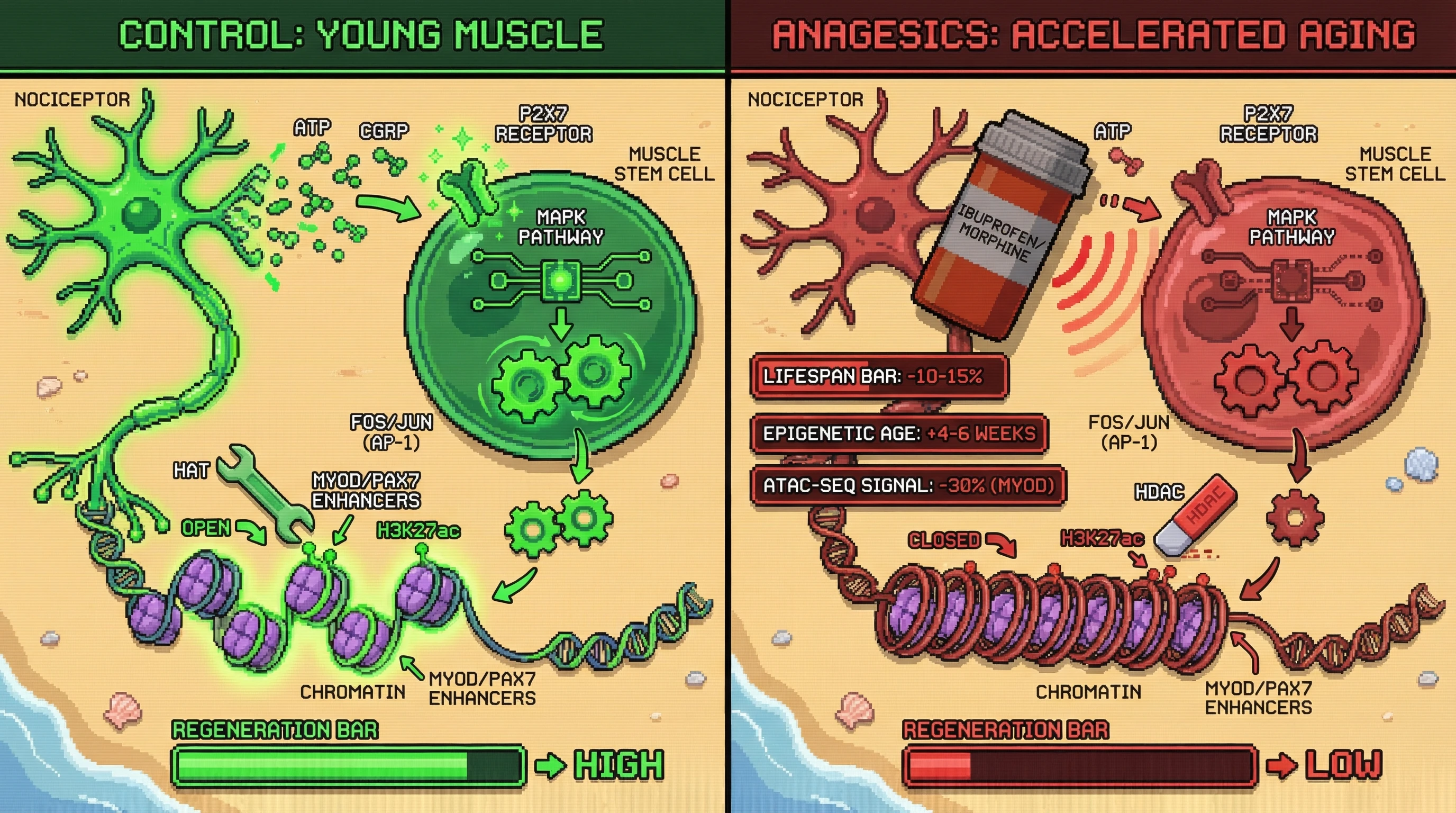 CONTROL: YOUNG MUSCLE

NOCICEPTOR

ATP

CGRP

P2X7 RECEPTOR

MUSCLE STEM CELL

MAPK PATHWAY

FOS/JUN (AP-1)

HAT

MYOD/PAX7 ENHANCERS

OPEN

H3K27ac

CHROMATIN

MYOD/PAX7 ENHANCERS

REGENERATION BAR

HIGH

ANAGESICS: ACCELERATED AGING

NOCICEPTOR

IBUPROFEN/ MORPHINE

ATP

P2X7 RECEPTOR

MUSCLE STEM CELL

MAPK PATHWAY

LIFESPAN BAR: -10-15%

EPIGENETIC AGE: +4-6 WEEKS

ATAC-SEQ SIGNAL: -30% (MYOD)

FOS/JUN (AP-1)

HDAC

HDAC

CLOSED

H3K27ac

CHROMATIN

MYOD/PAX7 ENHANCERS

REGENERATION BAR

LOW