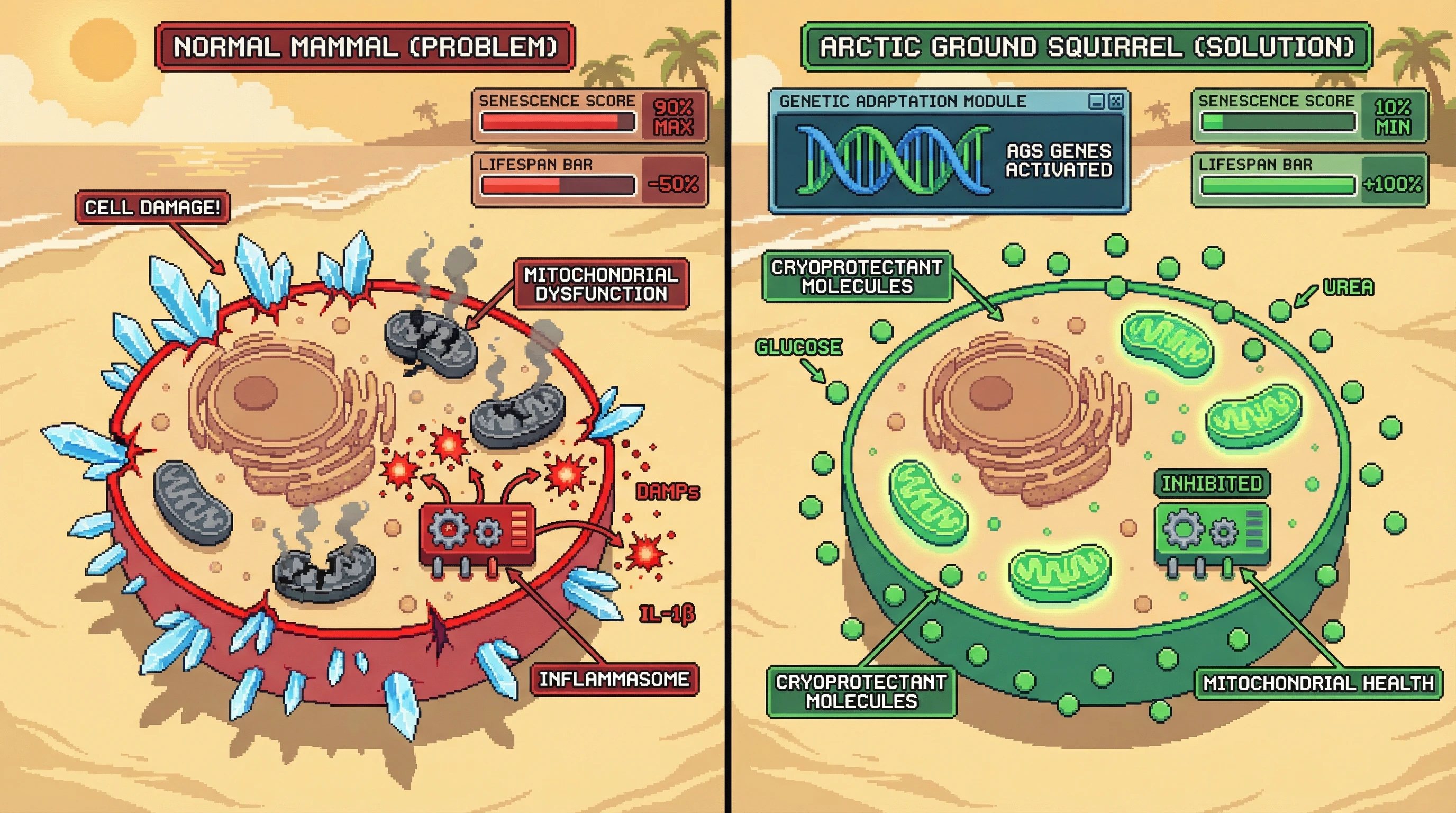 NORMAL MAMMAL (PROBLEM)

SENESCENCE SCORE 90% MAX

LIFESPAN BAR -50%

CELL DAMAGE!

MITOCHONDRIAL DYSFUNCTION

DAMPs

IL-1β

INFLAMMASOME

ARCTIC GROUND SQUIRREL (SOLUTION)

GENETIC ADAPTATION MODULE

AGS GENES ACTIVATED

SENESCENCE SCORE 10% MIN

LIFESPAN BAR +100%

CRYOPROTECTANT MOLECULES

UREA

GLUCOSE

INHIBITED

CRYOPROTECTANT MOLECULES

MITOCHONDRIAL HEALTH