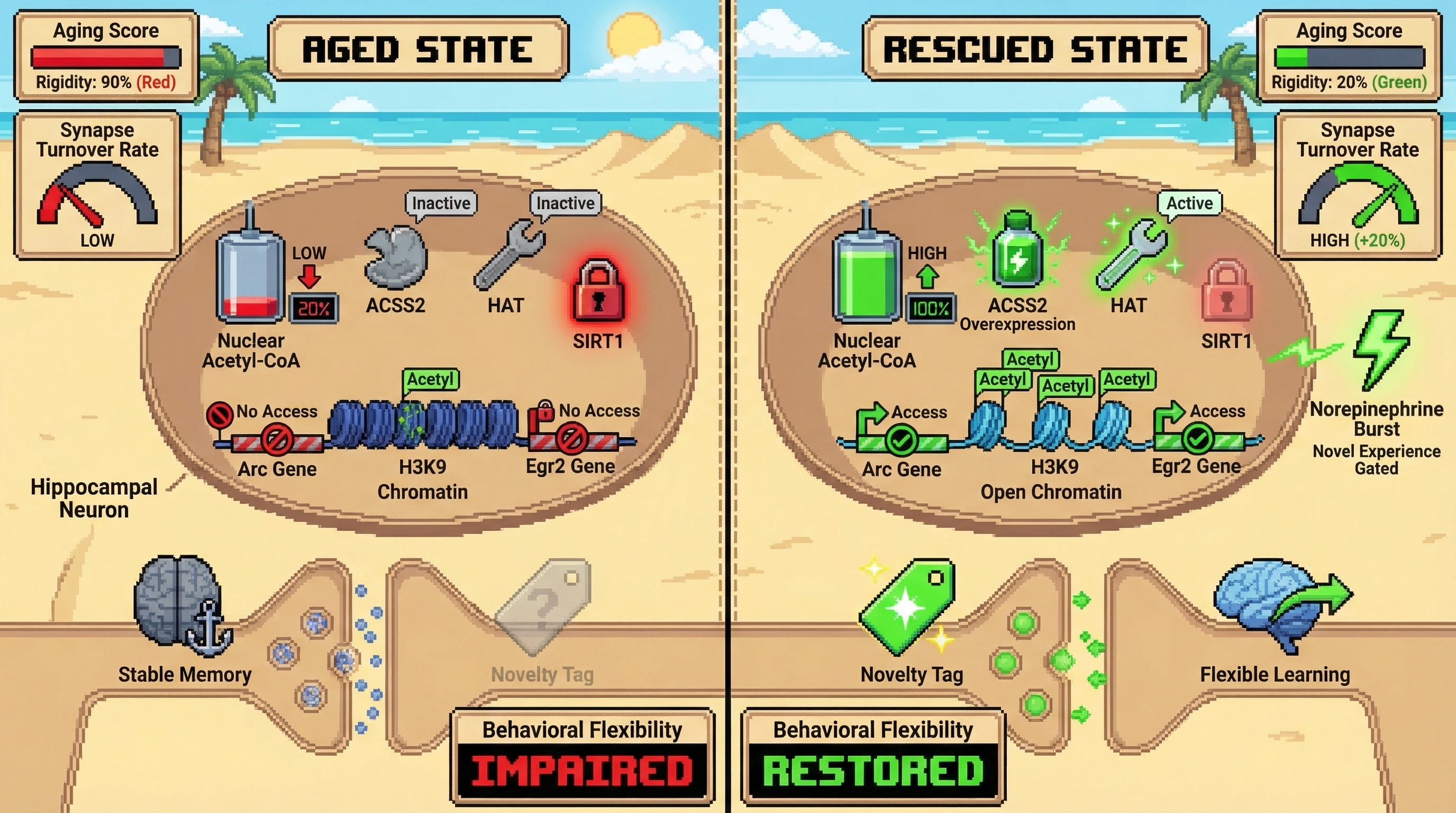 Aging Score

Rigidity: 90% (Red)

AGED STATE

Synapse Turnover Rate

LOW

Inactive

Inactive

LOW

20%

ACSS2

HAT

SIRT1

Nuclear Acetyl-CoA

Acetyl

No Access

No Access

Arc Gene

H3K9 Chromatin

Egr2 Gene

Hippocampal Neuron

Stable Memory

Novelty Tag

Behavioral Flexibility

IMPAIRED

RESCUED STATE

Aging Score

Rigidity: 20% (Green)

Synapse Turnover Rate

HIGH (+20%)

Active

HIGH

100%

ACSS2 Overexpression

HAT

SIRT1

Nuclear Acetyl-CoA

Acetyl

Acetyl

Acetyl

Acetyl

Access

Access

Arc Gene

H3K9 Open Chromatin

Egr2 Gene

Norepinephrine Burst

Novel Experience Gated

Novelty Tag

Flexible Learning

Behavioral Flexibility

RESTORED