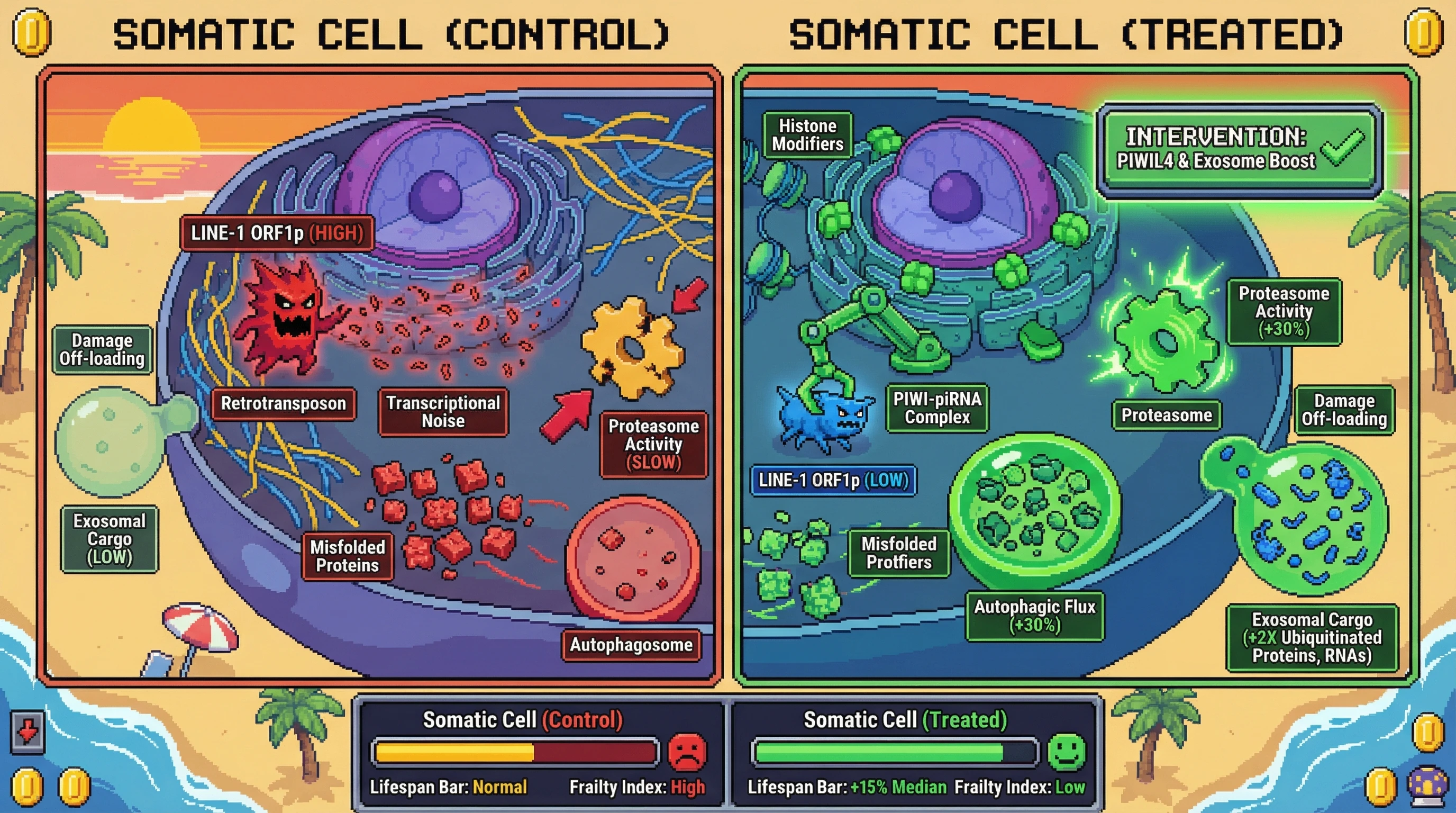 SOMATIC CELL (CONTROL)

LINE-1 ORF1p (HIGH)

Damage Off-loading

Retrotransposon

Transcriptional Noise

Proteasome Activity (SLOW)

Exosomal Cargo (LOW)

Misfolded Proteins

Autophagosome

SOMATIC CELL (TREATED)

Histone Modifiers

INTERVENTION: PIWIL4 & Exosome Boost

Proteasome Activity (+30%)

PIWI-piRNA Complex

Proteasome

Damage Off-loading

LINE-1 ORF1p (LOW)

Misfolded Protfiers

Autophagic Flux (+30%)

Exosomal Cargo (+2X Ubiquitinated Proteins, RNAs)

Somatic Cell (Control)

Lifespan Bar: Normal Frailty Index: High

Somatic Cell (Treated)

Lifespan Bar: +15% Median Frailty Index: Low