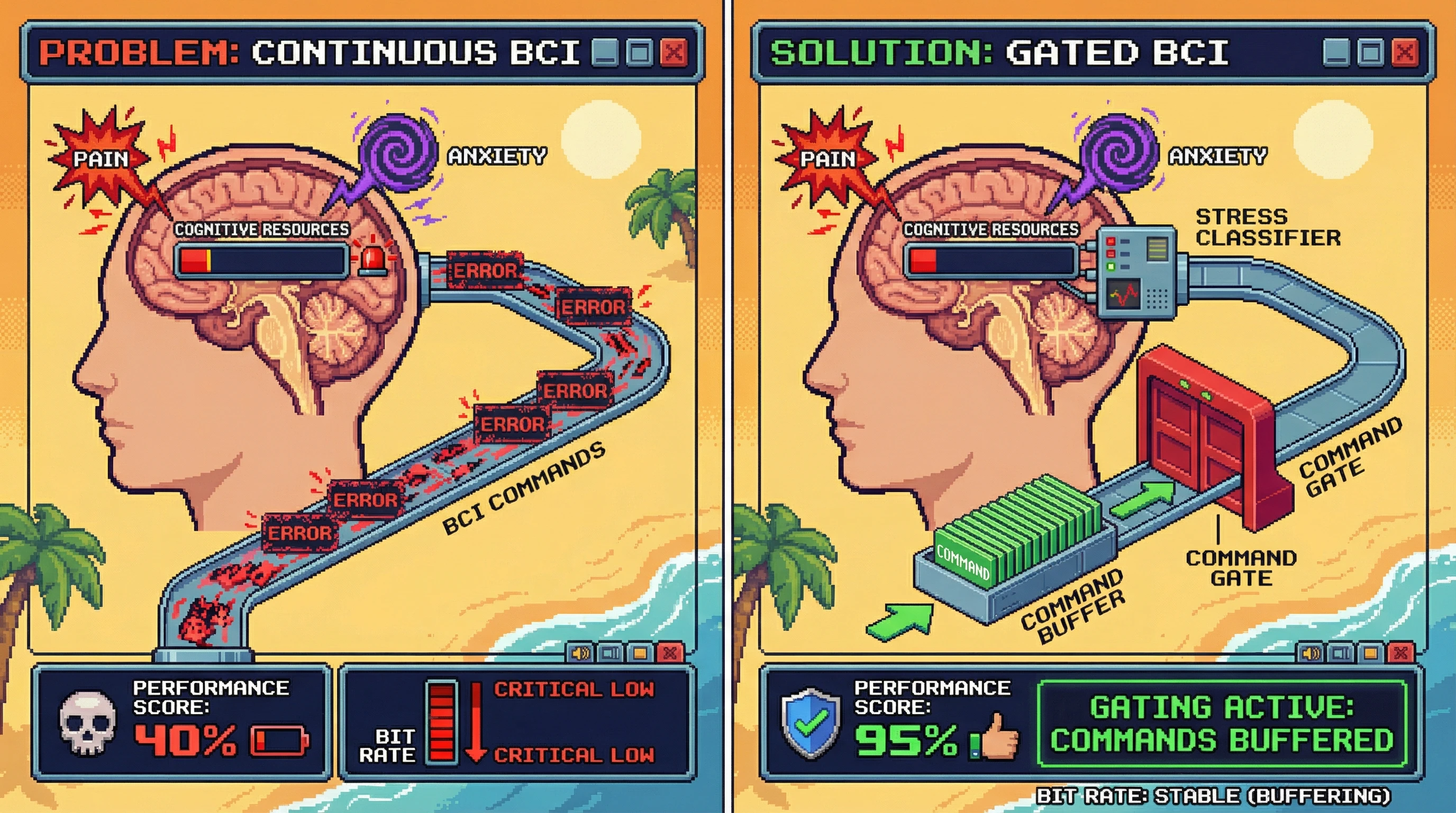 PROBLEM: CONTINUOUS BCI

PAIN

ANXIETY

COGNITIVE RESOURCES

ERROR

ERROR

ERROR

ERROR

ERROR

ERROR

BCI COMMANDS

PERFORMANCE SCORE:

40%

BIT RATE

CRITICAL LOW

CRITICAL LOW

SOLUTION: GATED BCI

PAIN

ANXIETY

COGNITIVE RESOURCES

STRESS CLASSIFIER

COMMAND GATE

COMMAND

COMMAND BUFFER

COMMAND GATE

PERFORMANCE SCORE:

95%

GATING ACTIVE: COMMANDS BUFFERED

BIT RATE: STABLE (BUFFERING)