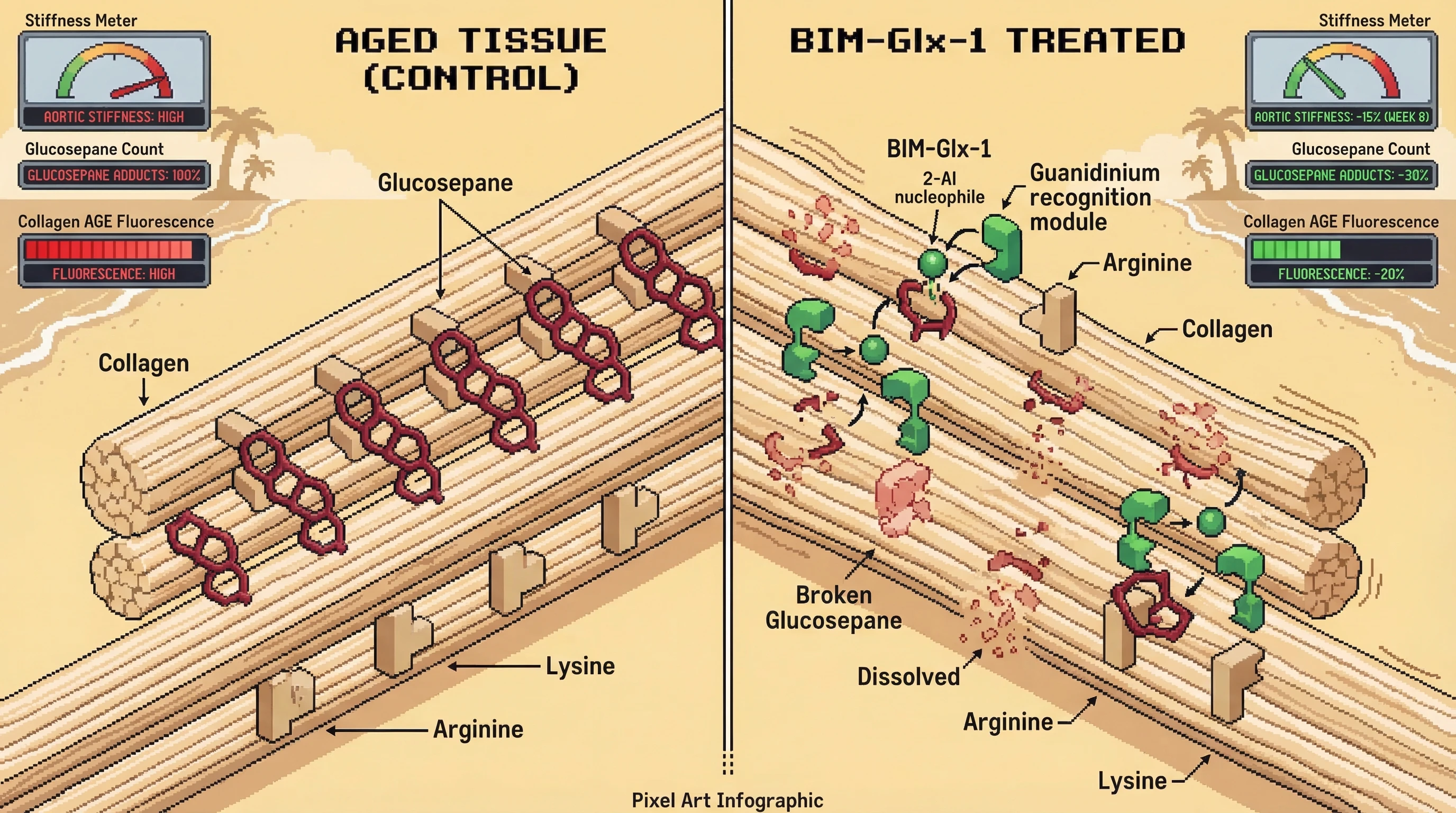 Stiffness Meter

AORTIC STIFFNESS: HIGH

Glucosepane Count

GLUCOSEPANE ADDUCTS: 100%

Collagen AGE Fluorescence

FLUORESCENCE: HIGH

AGED TISSUE (CONTROL)

Glucosepane

Collagen

Lysine

Arginine

BIM-Glx-1 TREATED

Stiffness Meter

AORTIC STIFFNESS: -15% (WEEK 8)

Glucosepane Count

GLUCOSEPANE ADDUCTS: -30%

Collagen AGE Fluorescence

FLUORESCENCE: -20%

BIM-Glx-1

2-AI nucleophile

Guanidinium recognition module

Arginine

Collagen

Broken Glucosepane

Dissolved

Arginine

Lysine

Pixel Art Infographic