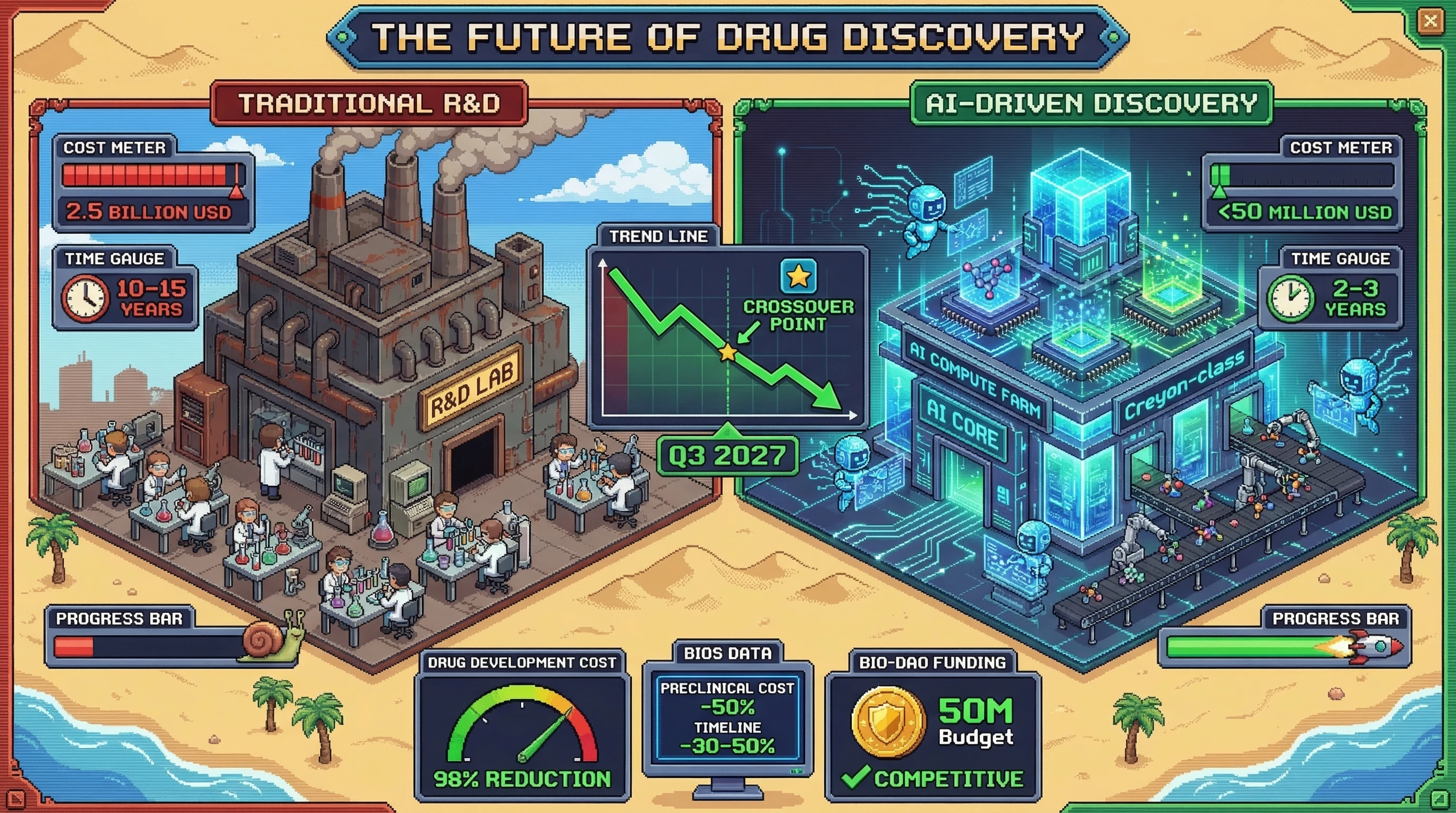 THE FUTURE OF DRUG DISCOVERY

TRADITIONAL R&D

COST METER
2.5 BILLION USD

TIME GAUGE
10-15 YEARS

R&D LAB

PROGRESS BAR

TREND LINE
CROSSOVER POINT
Q3 2027

AI-DRIVEN DISCOVERY

COST METER
<50 MILLION USD

TIME GAUGE
2-3 YEARS

AI COMPUTE FARM
AI CORE
Creyon-class

PROGRESS BAR

DRUG DEVELOPMENT COST
98% REDUCTION

BIOS DATA
PRECLINICAL COST
-50%
TIMELINE
-30-50%

BIO-DAO FUNDING
50M
Budget
COMPETITIVE