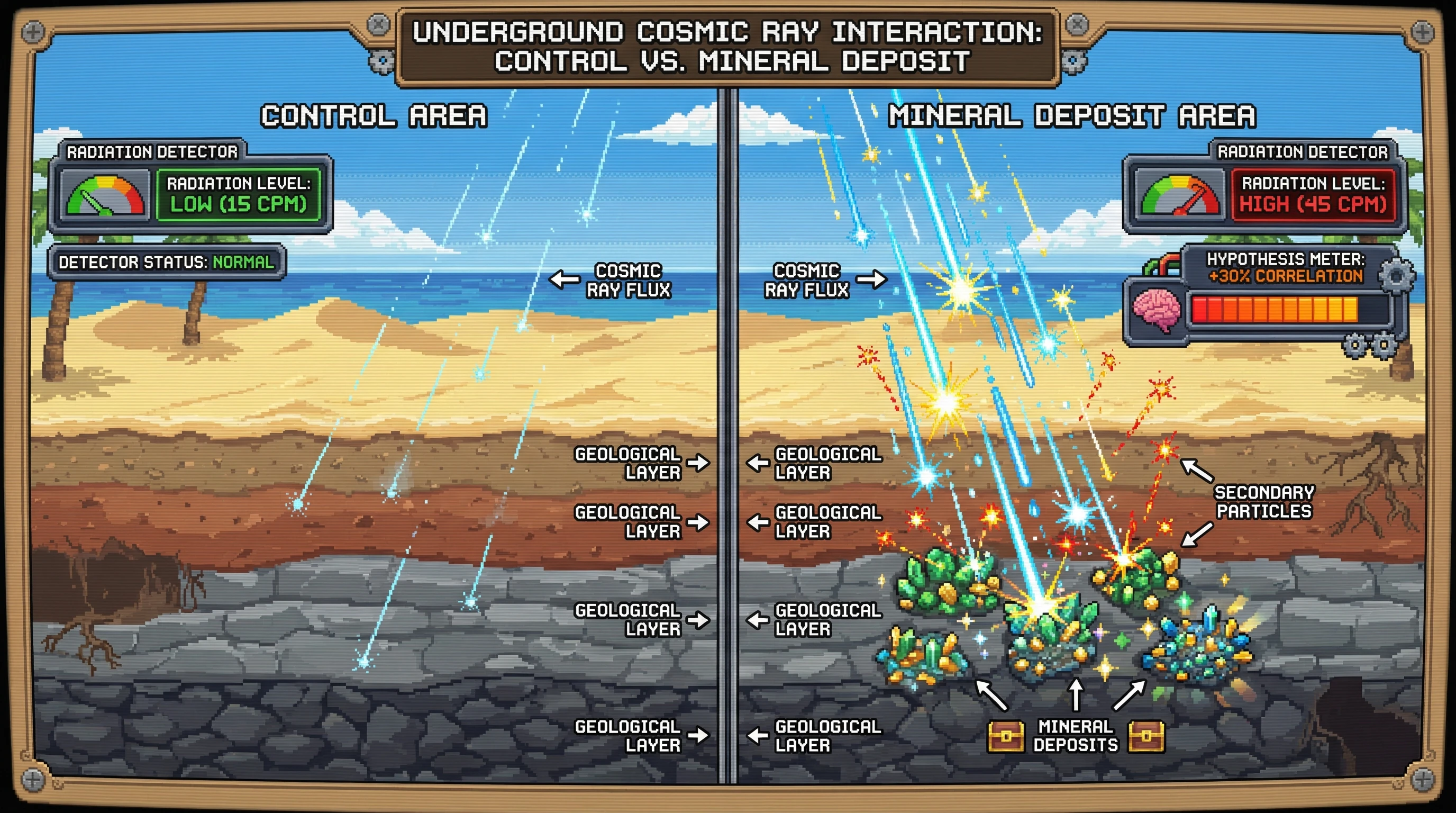 UNDERGROUND COSMIC RAY INTERACTION: CONTROL VS. MINERAL DEPOSIT

CONTROL AREA

RADIATION DETECTOR

RADIATION LEVEL: LOW (15 CPM)

DETECTOR STATUS: NORMAL

COSMIC RAY FLUX

GEOLOGICAL LAYER

GEOLOGICAL LAYER

GEOLOGICAL LAYER

GEOLOGICAL LAYER

MINERAL DEPOSIT AREA

RADIATION DETECTOR

RADIATION LEVEL: HIGH (45 CPM)

HYPOTHESIS METER: +30% CORRELATION

COSMIC RAY FLUX

GEOLOGICAL LAYER

GEOLOGICAL LAYER

GEOLOGICAL LAYER

GEOLOGICAL LAYER

SECONDARY PARTICLES

MINERAL DEPOSITS