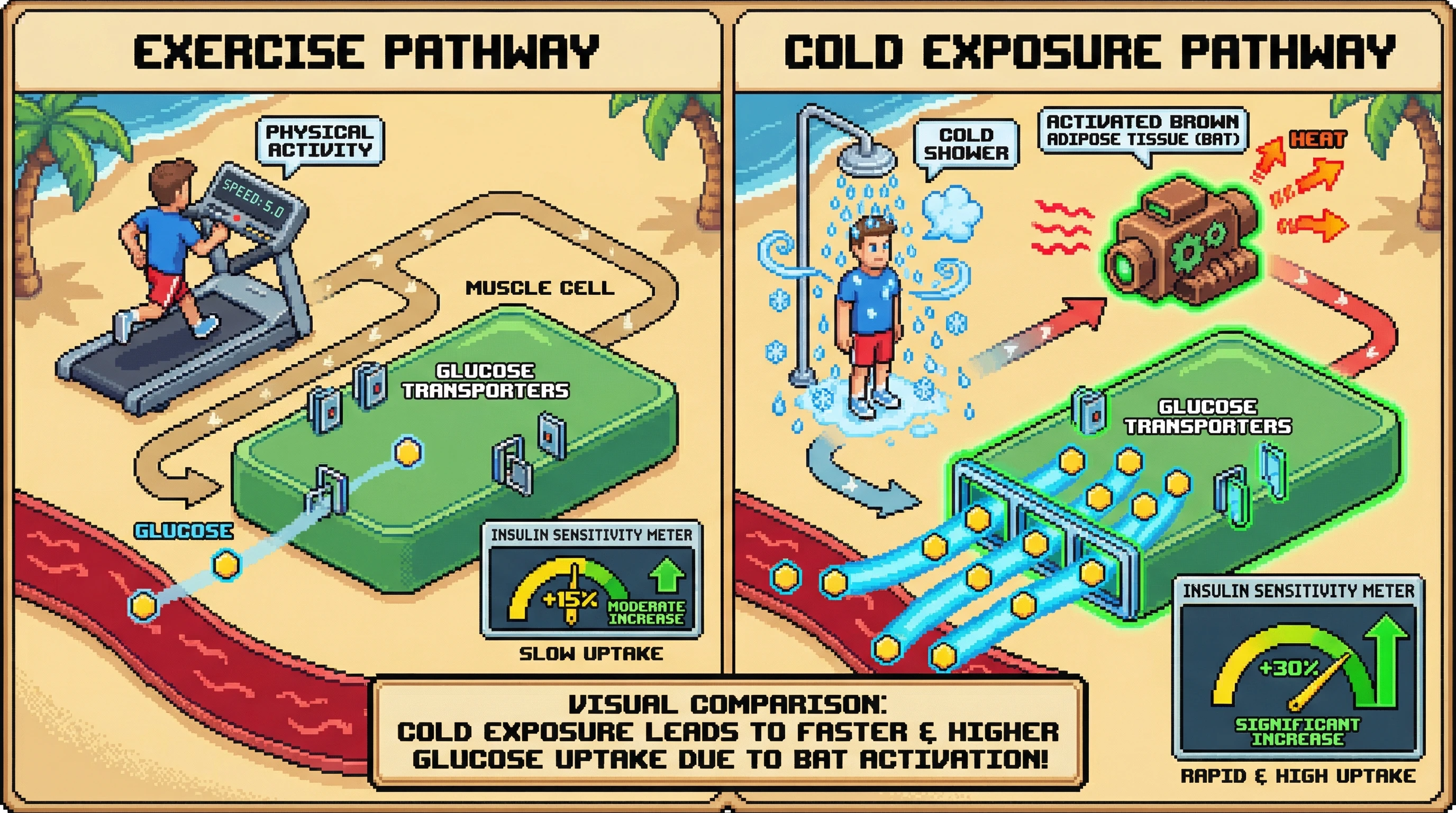 EXERCISE PATHWAY

PHYSICAL ACTIVITY

SPEED: 5.0

MUSCLE CELL

GLUCOSE TRANSPORTERS

GLUCOSE

INSULIN SENSITIVITY METER

+15%

MODERATE INCREASE

SLOW UPTAKE

COLD EXPOSURE PATHWAY

COLD SHOWER

ACTIVATED BROWN ADIPOSE TISSUE (BAT)

HEAT

GLUCOSE TRANSPORTERS

INSULIN SENSITIVITY METER

+30%

SIGNIFICANT INCREASE

RAPID & HIGH UPTAKE

VISUAL COMPARISON:
COLD EXPOSURE LEADS TO FASTER & HIGHER GLUCOSE UPTAKE DUE TO BAT ACTIVATION!