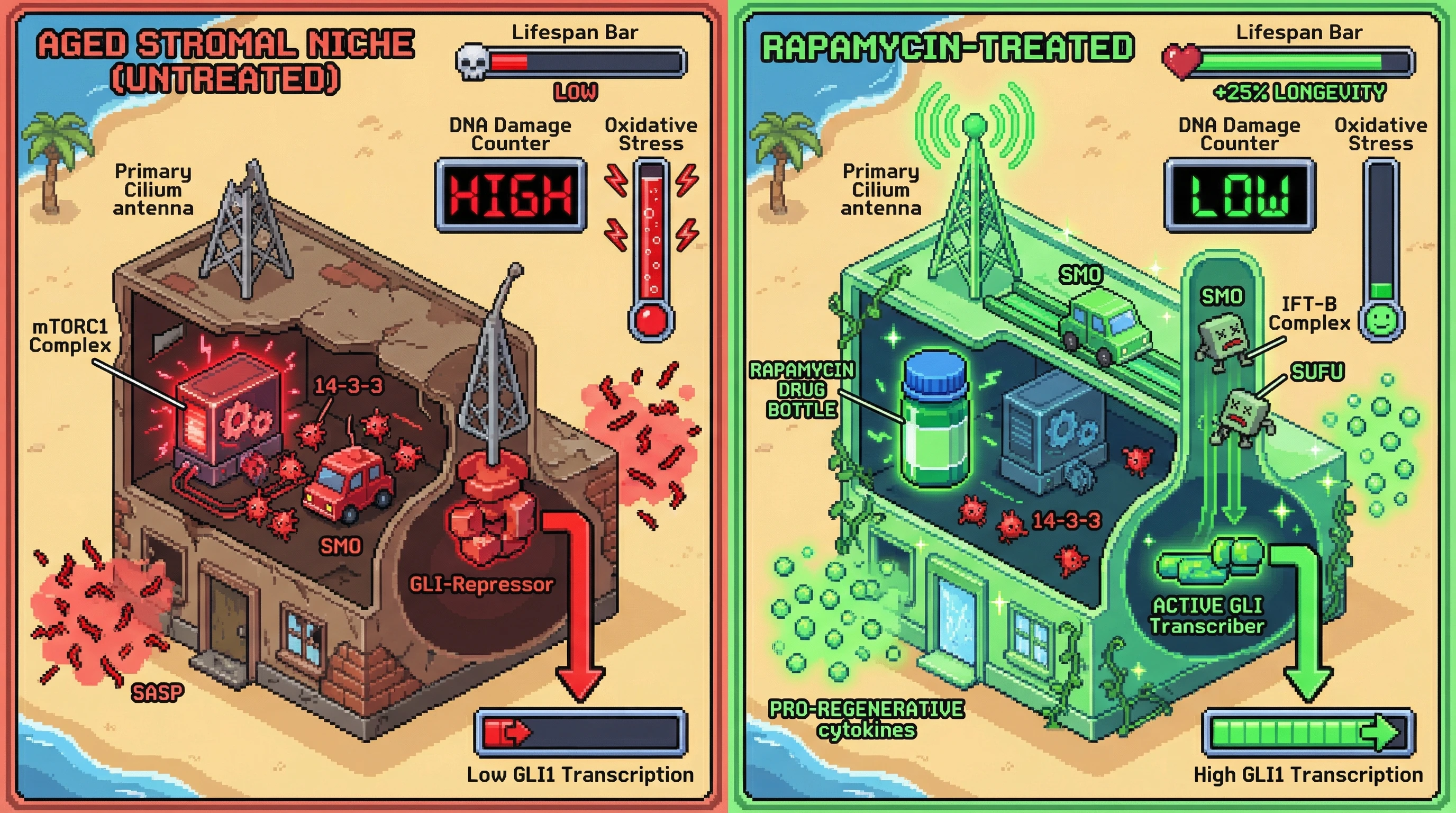 AGED STROMAL NICHE (UNTREATED)

Lifespan Bar

LOW

DNA Damage Counter

HIGH

Oxidative Stress

Primary Cilium antenna

mTORC1 Complex

14-3-3

SMO

GLI-Repressor

SASP

Low GLI1 Transcription

RAPAMYCIN-TREATED

Lifespan Bar

+25% LONGEVITY

DNA Damage Counter

LOW

Oxidative Stress

Primary Cilium antenna

SMO

SMO

IFT-B Complex

SUFU

RAPAMYCIN DRUG BOTTLE

14-3-3

ACTIVE GLI Transcriber

PRO-REGENERATIVE cytokines

High GLI1 Transcription