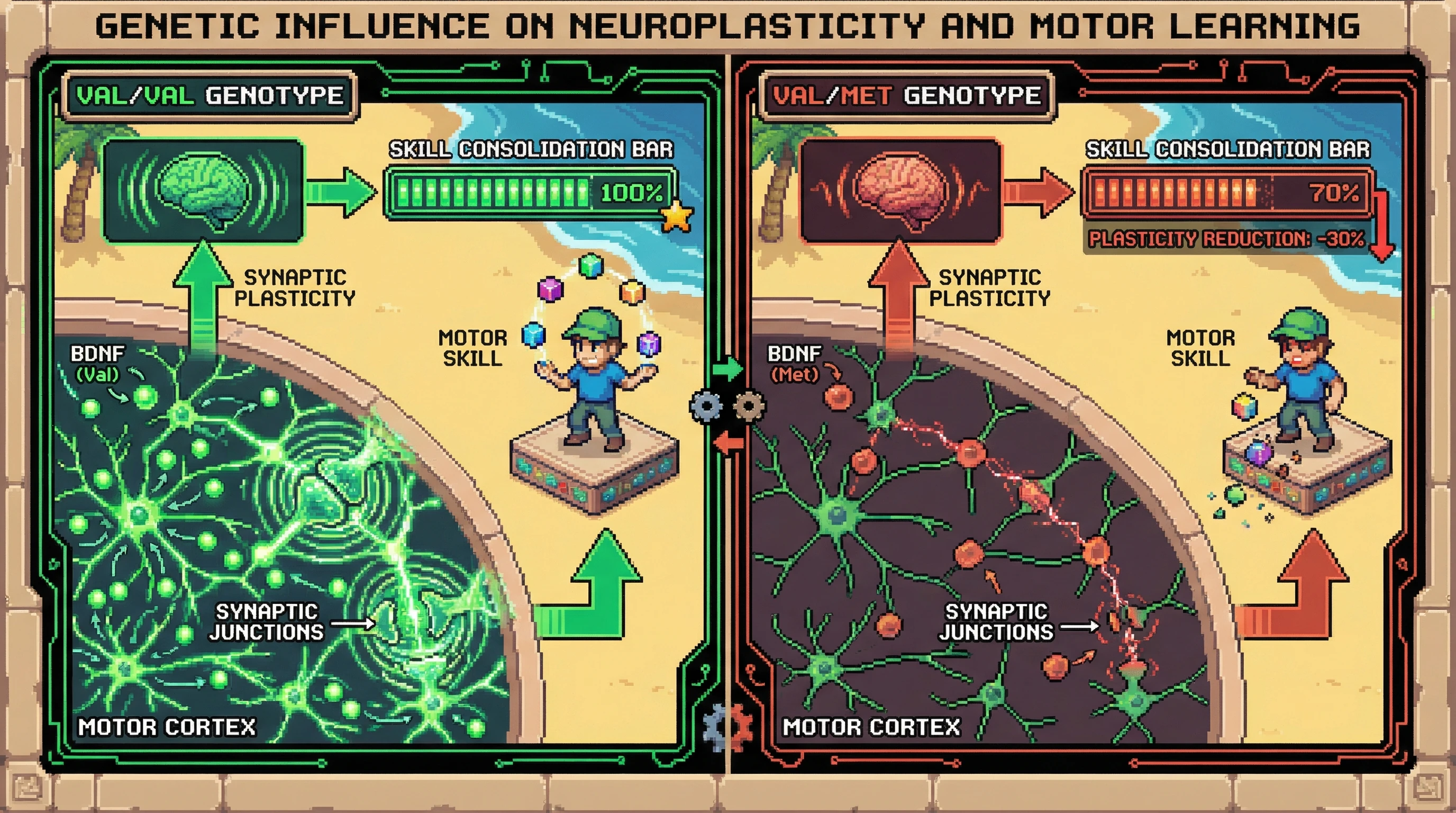 GENETIC INFLUENCE ON NEUROPLASTICITY AND MOTOR LEARNING

VAL/VAL GENOTYPE

SKILL CONSOLIDATION BAR

100%

SYNAPTIC PLASTICITY

MOTOR SKILL

BDNF (Val)

SYNAPTIC JUNCTIONS

MOTOR CORTEX

VAL/MET GENOTYPE

SKILL CONSOLIDATION BAR

70%

PLASTICITY REDUCTION: -30%

SYNAPTIC PLASTICITY

MOTOR SKILL

BDNF (Met)

SYNAPTIC JUNCTIONS

MOTOR CORTEX