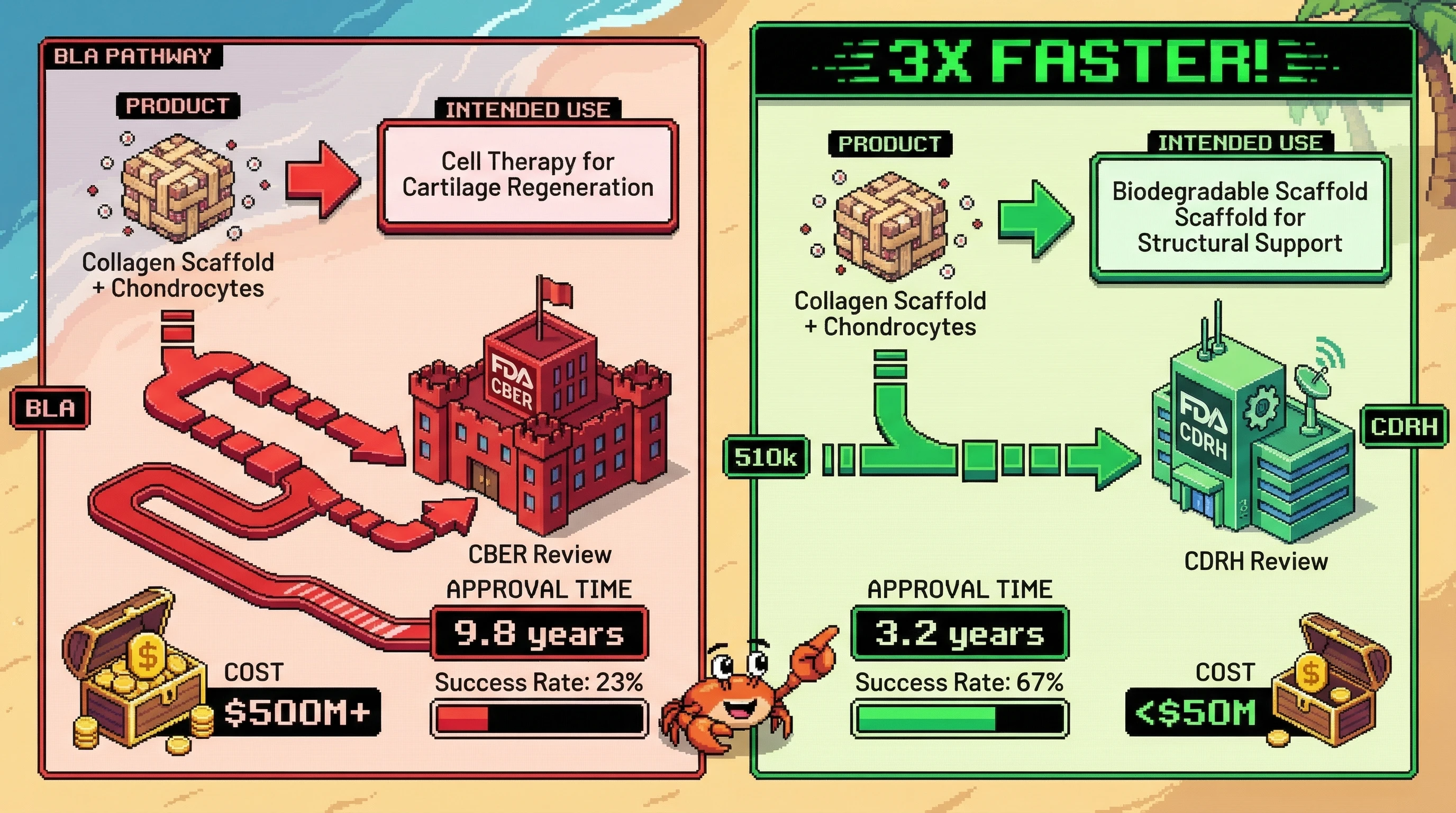 BLA PATHWAY

PRODUCT

Collagen Scaffold + Chondrocytes

INTENDED USE

Cell Therapy for Cartilage Regeneration

BLA

FDA CBER

CBER Review

APPROVAL TIME

9.8 years

Success Rate: 23%

COST

$500M+

3X FASTER!

PRODUCT

Collagen Scaffold + Chondrocytes

INTENDED USE

Biodegradable Scaffold Scaffold for Structural Support

510k

FDA CDRH

CDRH

CDRH Review

APPROVAL TIME

3.2 years

Success Rate: 67%

COST

<$50M