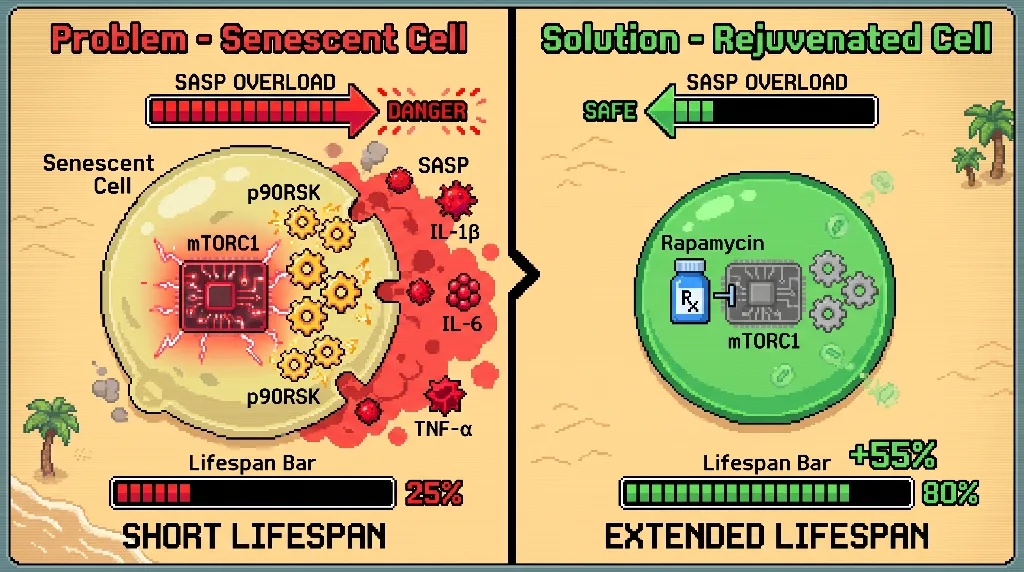 Problem - Senescent Cell

SASP OVERLOAD

DANGER

Senescent Cell

p90RSK

mTORC1

p90RSK

SASP

IL-1β

IL-6

TNF-α

Lifespan Bar

25%

SHORT LIFESPAN

Solution - Rejuvenated Cell

SASP OVERLOAD

SAFE

Rapamycin

Rx

mTORC1

Lifespan Bar

+55%

80%

EXTENDED LIFESPAN