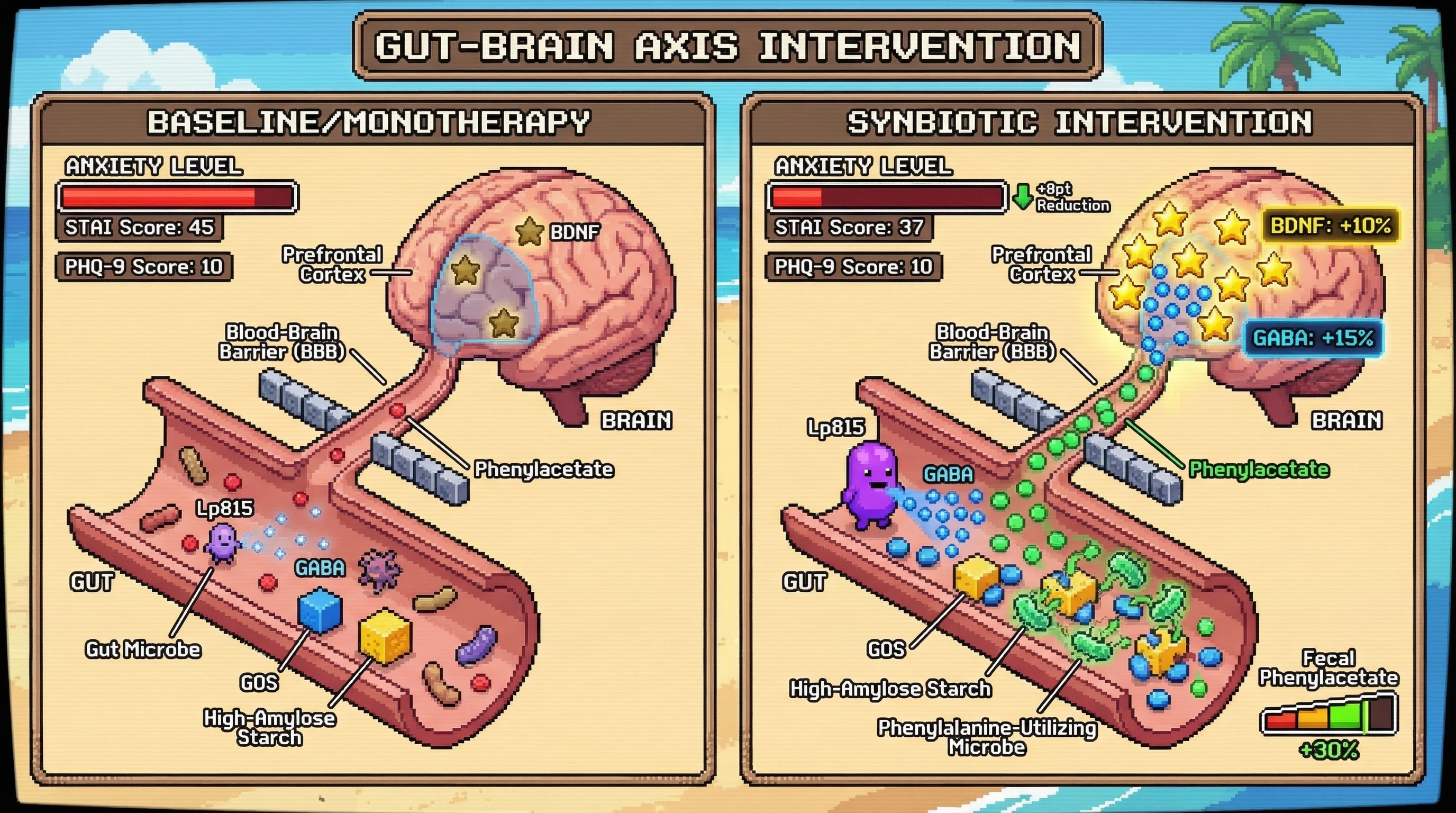 GUT-BRAIN AXIS INTERVENTION

BASELINE/MONOTHERAPY

ANXIETY LEVEL

STAI Score: 45

PHQ-9 Score: 10

Prefrontal Cortex

BDNF

Blood-Brain Barrier (BBB)

BRAIN

Phenylacetate

Lp815

GABA

GUT

Gut Microbe

GOS

High-Amylose Starch

SYNBIOTIC INTERVENTION

ANXIETY LEVEL

+8pt Reduction

STAI Score: 37

PHQ-9 Score: 10

Prefrontal Cortex

BDNF: +10%

GABA: +15%

Blood-Brain Barrier (BBB)

BRAIN

Lp815

GABA

Phenylacetate

GUT

GOS

High-Amylose Starch

Phenylalanine-Utilizing Microbe

Fecal Phenylacetate

+30%