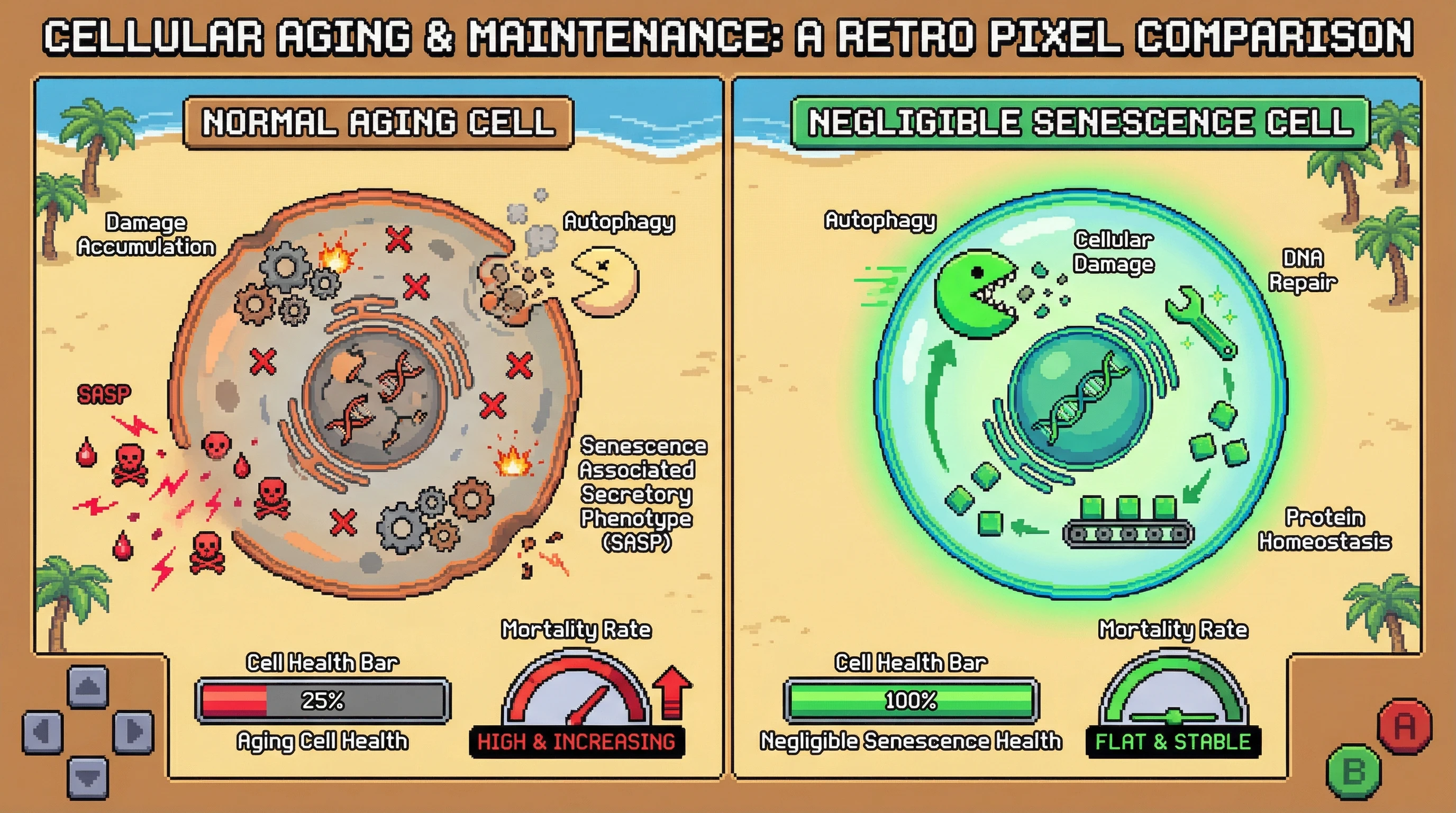 CELLULAR AGING & MAINTENANCE: A RETRO PIXEL COMPARISON

NORMAL AGING CELL

Damage Accumulation

Autophagy

SASP

Senescence Associated Secretory Phenotype (SASP)

Mortality Rate

Cell Health Bar

25%

Aging Cell Health

HIGH & INCREASING

NEGLIGIBLE SENESCENCE CELL

Autophagy

Cellular Damage

DNA Repair

Protein Homeostasis

Mortality Rate

Cell Health Bar

100%

Negligible Senescence Health

FLAT & STABLE

A

B