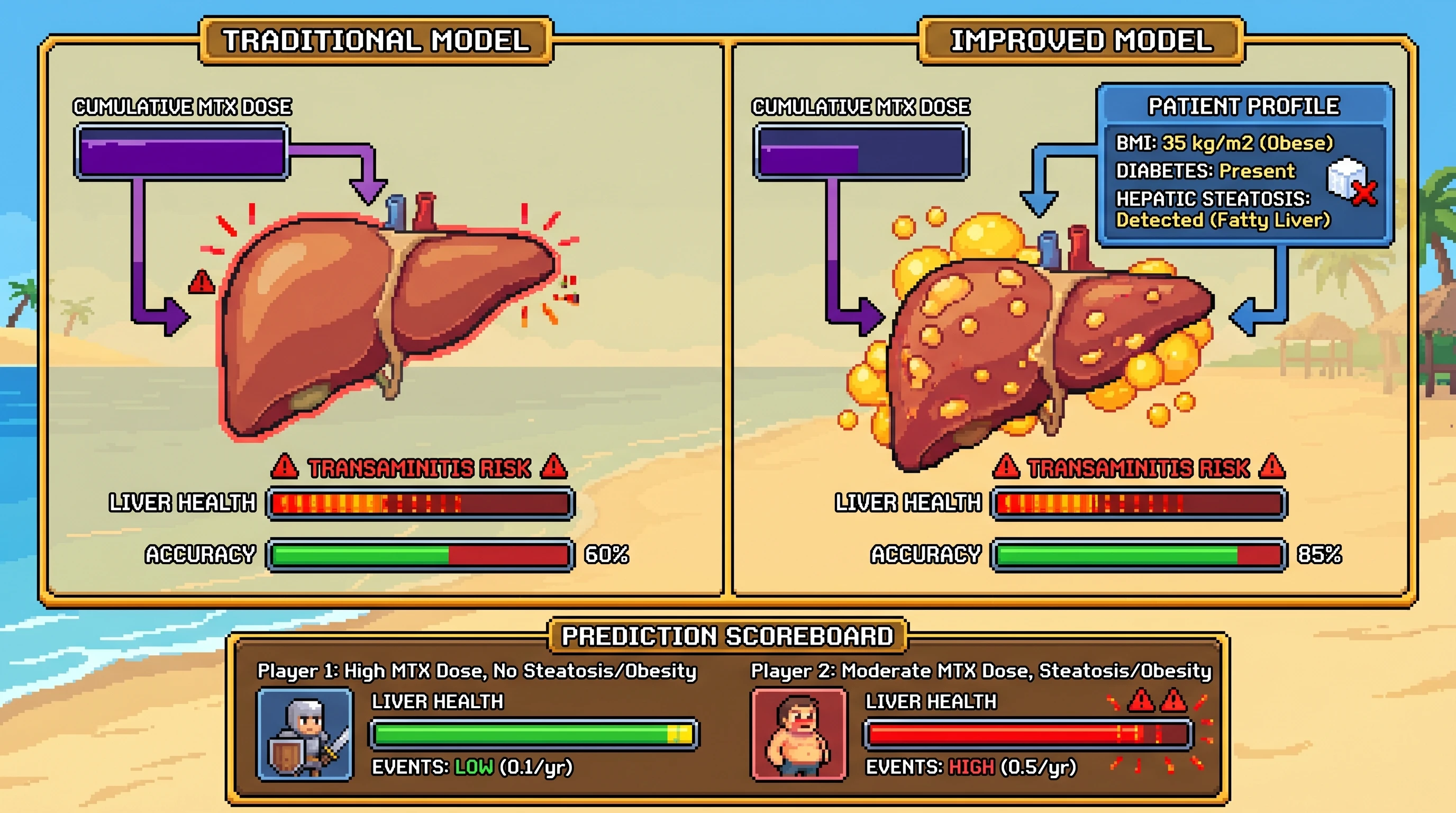 TRADITIONAL MODEL

CUMULATIVE MTX DOSE

TRANSAMINITIS RISK

LIVER HEALTH

ACCURACY 60%

IMPROVED MODEL

CUMULATIVE MTX DOSE

PATIENT PROFILE

BMI: 35 kg/m2 (Obese)
DIABETES: Present
HEPATIC STEATOSIS: Detected (Fatty Liver)

TRANSAMINITIS RISK

LIVER HEALTH

ACCURACY 85%

PREDICTION SCOREBOARD

Player 1: High MTX Dose, No Steatosis/Obesity

LIVER HEALTH

EVENTS: LOW (0.1/yr)

Player 2: Moderate MTX Dose, Steatosis/Obesity

LIVER HEALTH

EVENTS: HIGH (0.5/yr)