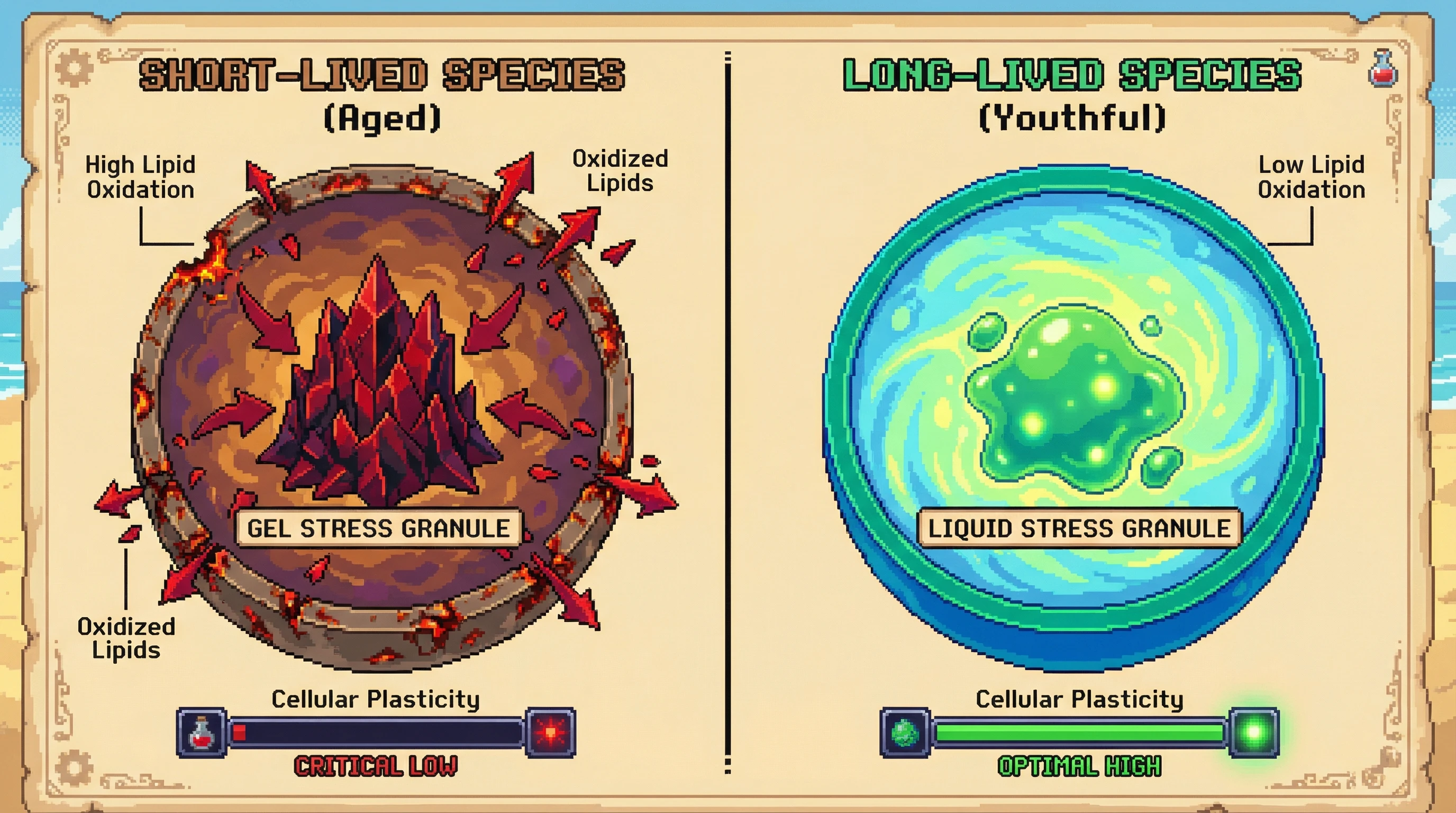 SHORT-LIVED SPECIES
(Aged)

High Lipid Oxidation

Oxidized Lipids

GEL STRESS GRANULE

Oxidized Lipids

Cellular Plasticity

CRITICAL LOW

LONG-LIVED SPECIES
(Youthful)

Low Lipid Oxidation

LIQUID STRESS GRANULE

Cellular Plasticity

OPTIMAL HIGH