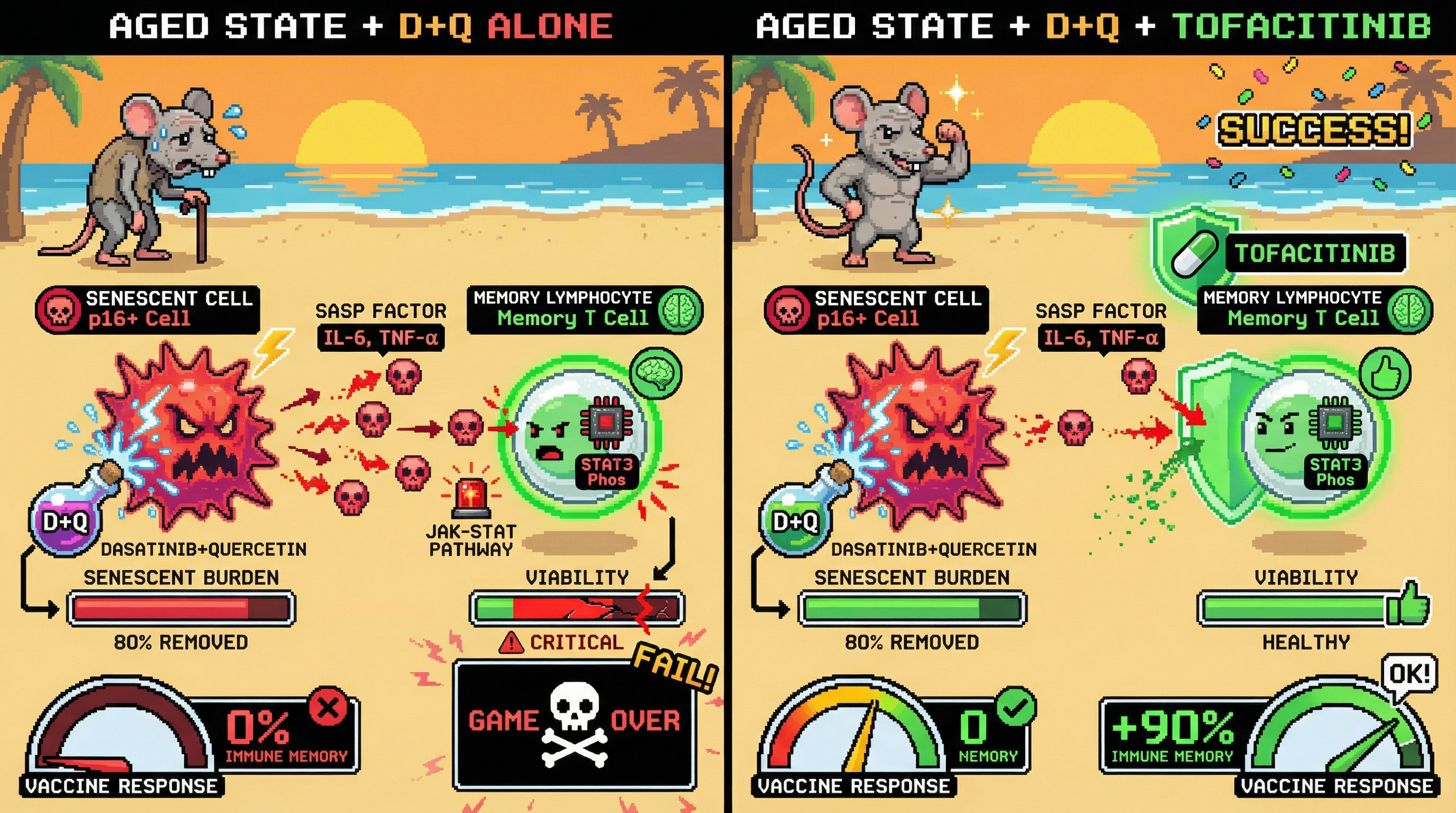 AGED STATE + D+Q ALONE

SENESCENT CELL
p16+ Cell

SASP FACTOR
IL-6, TNF-α

MEMORY LYMPHOCYTE
Memory T Cell

STAT3
Phos

D+Q

DASATINIB+QUERCETIN

JAK-STAT
PATHWAY

SENESCENT BURDEN

80% REMOVED

VIABILITY

CRITICAL

FAIL!

GAME OVER

0%
IMMUNE MEMORY

VACCINE RESPONSE

AGED STATE + D+Q + TOFACITINIB

SUCCESS!

TOFACITINIB

SENESCENT CELL
p16+ Cell

SASP FACTOR
IL-6, TNF-α

MEMORY LYMPHOCYTE
Memory T Cell

STAT3
Phos

D+Q

DASATINIB+QUERCETIN

SENESCENT BURDEN

80% REMOVED

VIABILITY

HEALTHY

0
NEMORY

VACCINE RESPONSE

OK!

+90%
IMMUNE MEMORY

VACCINE RESPONSE