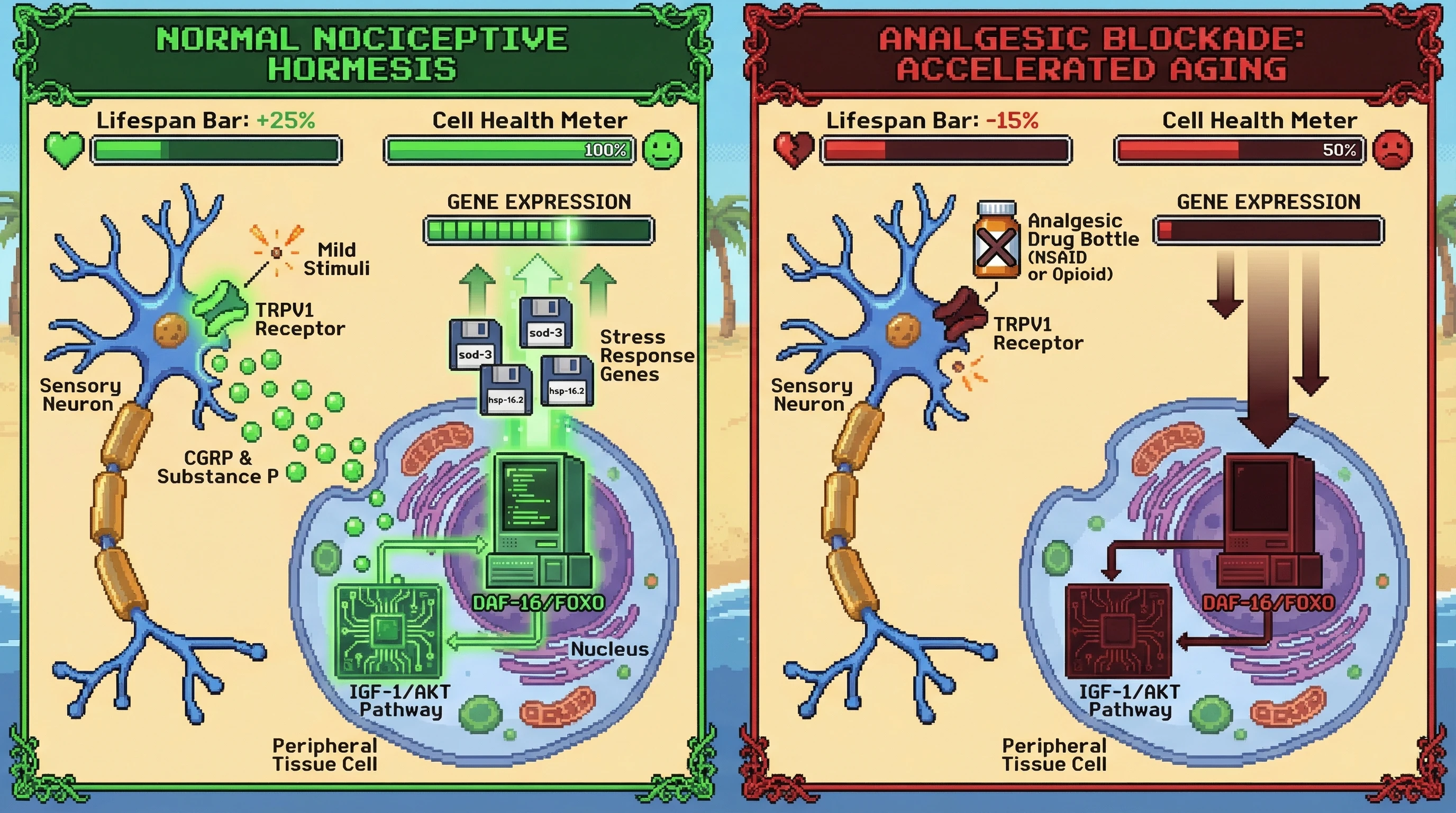 NORMAL NOCICEPTIVE HORMESIS

Lifespan Bar: +25%

Cell Health Meter

100%

GENE EXPRESSION

Mild Stimuli

TRPV1 Receptor

sod-3

sod-3

hsp-16.2

hsp-16.2

Stress Response Genes

Sensory Neuron

CGRP & Substance P

DAF-16/FOXO

Nucleus

IGF-1/AKT Pathway

Peripheral Tissue Cell

ANALGESIC BLOCKADE: ACCELERATED AGING

Lifespan Bar: -15%

Cell Health Meter

50%

GENE EXPRESSION

Analgesic Drug Bottle (NSAID or Opioid)

TRPV1 Receptor

Sensory Neuron

DAF-16/FOXO

IGF-1/AKT Pathway

Peripheral Tissue Cell