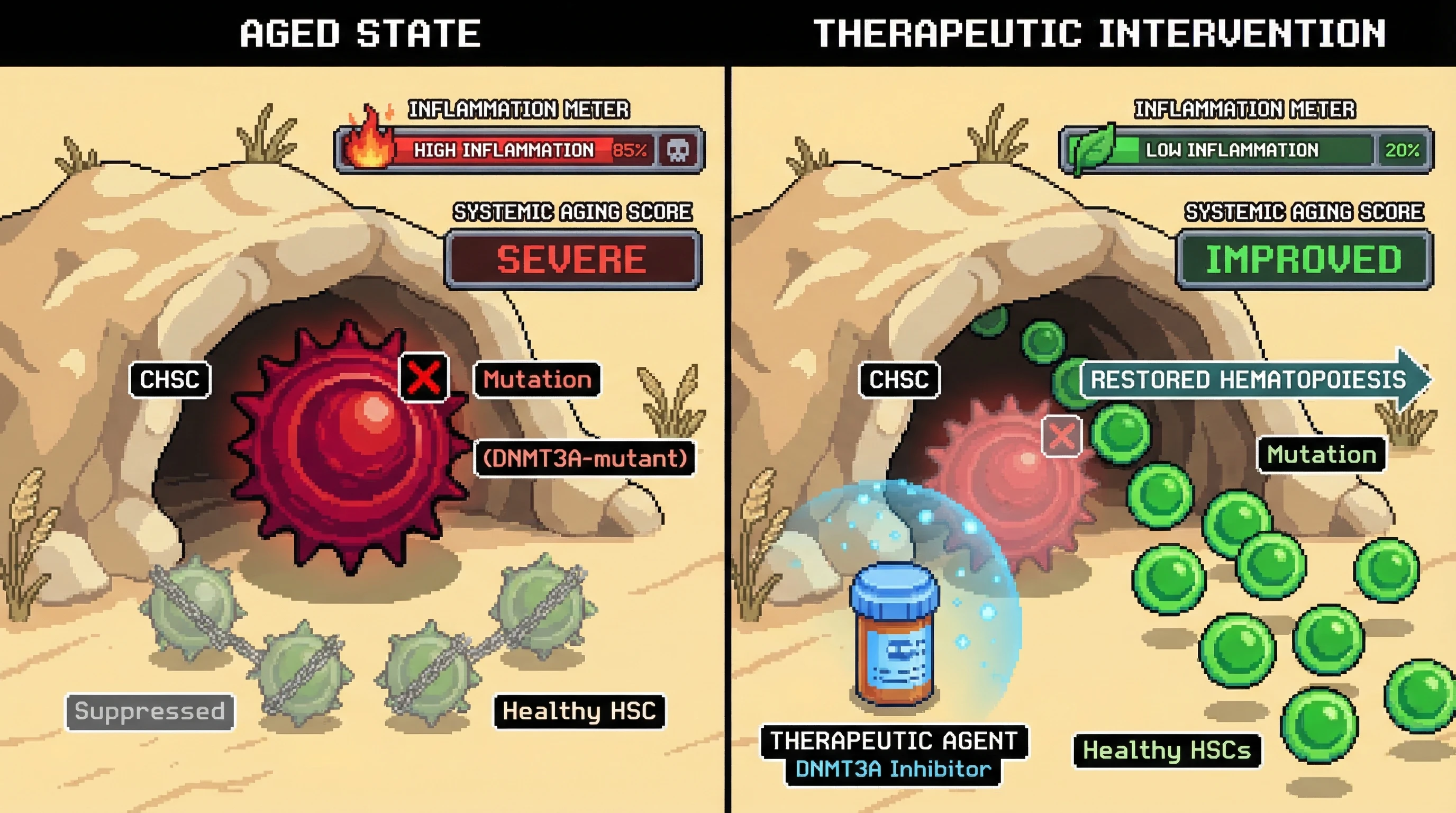 AGED STATE

INFLAMMATION METER

HIGH INFLAMMATION 85%

SYSTEMIC AGING SCORE

SEVERE

CHSC

Mutation

(DNMT3A-mutant)

Suppressed

Healthy HSC

THERAPEUTIC INTERVENTION

INFLAMMATION METER

LOW INFLAMMATION 20%

SYSTEMIC AGING SCORE

IMPROVED

CHSC

RESTORED HEMATOPOIESIS

Mutation

THERAPEUTIC AGENT
DNMT3A Inhibitor

Healthy HSCs