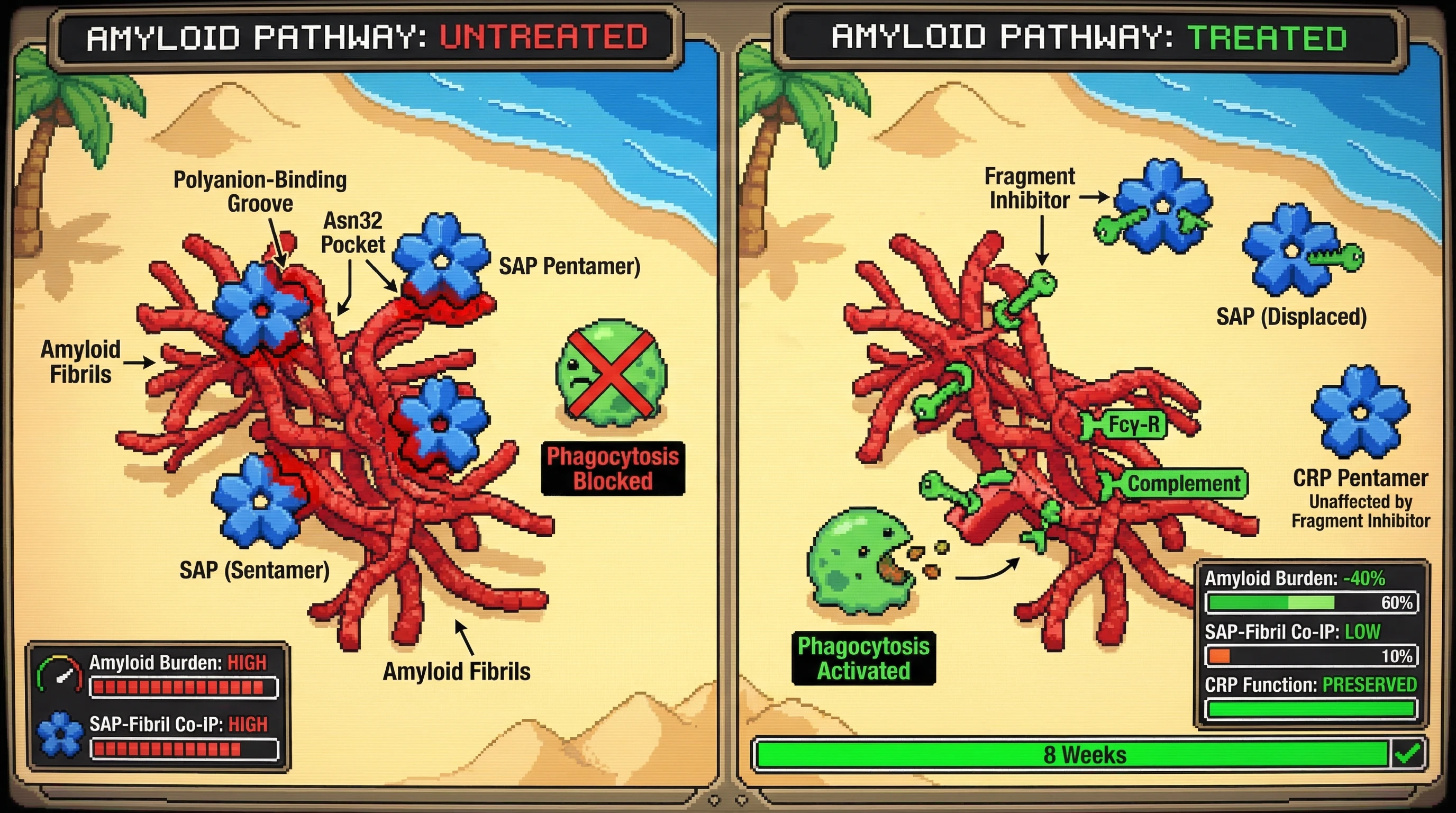 AMYLOID PATHWAY: UNTREATED

Polyanion-Binding Groove

Asn32 Pocket

SAP Pentamer)

Amyloid Fibrils

Phagocytosis Blocked

SAP (Sentamer)

Amyloid Fibrils

Amyloid Burden: HIGH

SAP-Fibril Co-IP: HIGH

AMYLOID PATHWAY: TREATED

Fragment Inhibitor

SAP (Displaced)

Fcy-R

Complement

CRP Pentamer
Unaffected by Fragment Inhibitor

Phagocytosis Activated

Amyloid Burden: -40%
60%

SAP-Fibril Co-IP: LOW
10%

CRP Function: PRESERVED

8 Weeks