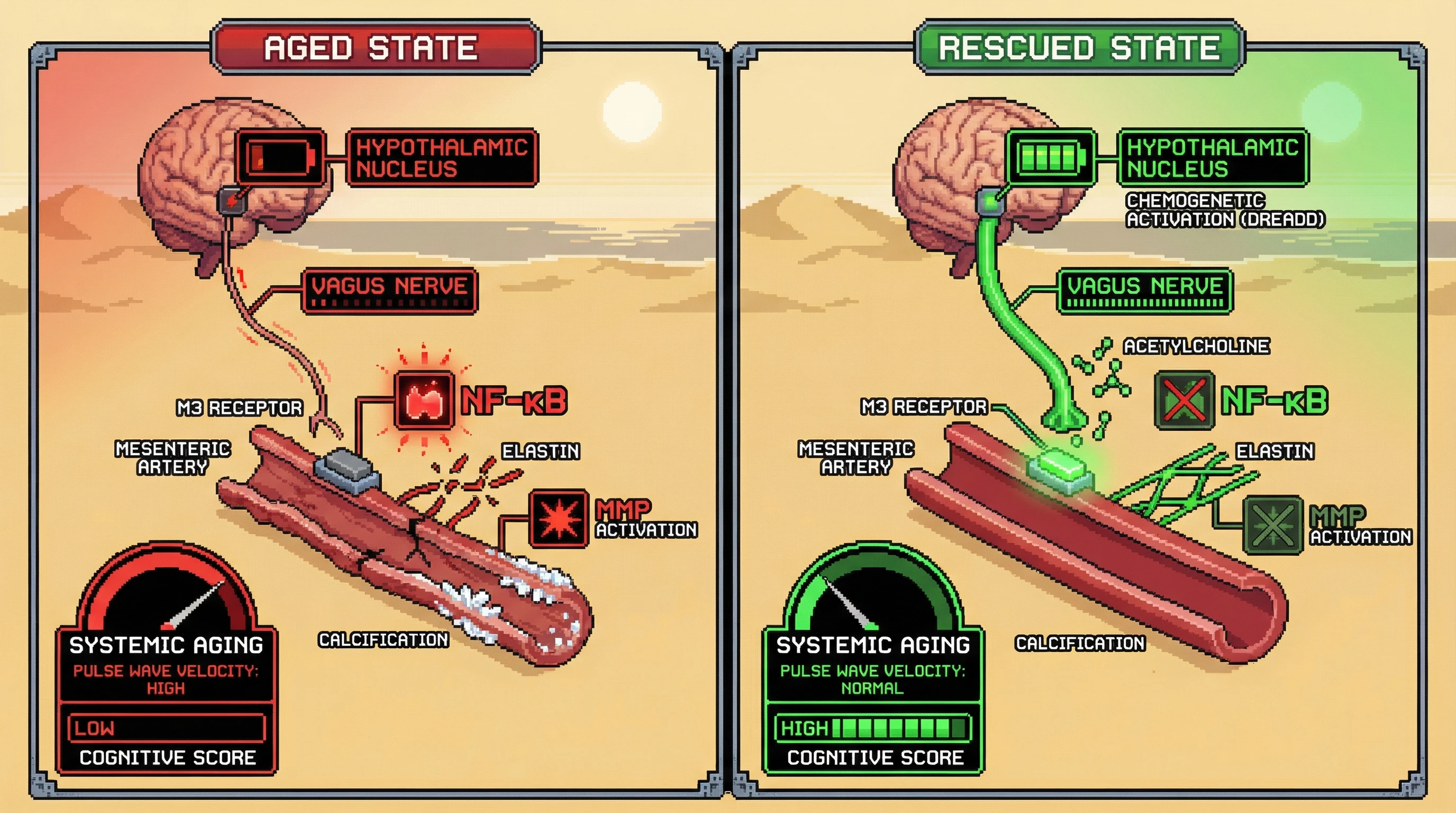 AGED STATE

HYPOTHALAMIC NUCLEUS

VAGUS NERVE

M3 RECEPTOR

NF-κB

MESENTERIC ARTERY

ELASTIN

MMP ACTIVATION

CALCIFICATION

SYSTEMIC AGING
PULSE WAVE VELOCITY: HIGH

LOW
COGNITIVE SCORE

RESCUED STATE

HYPOTHALAMIC NUCLEUS

CHEMOGENETIC ACTIVATION (DREADD)

VAGUS NERVE

ACETYLCHOLINE

M3 RECEPTOR

NF-κB

MESENTERIC ARTERY

ELASTIN

MMP ACTIVATION

CALCIFICATION

SYSTEMIC AGING
PULSE WAVE VELOCITY: NORMAL

HIGH
COGNITIVE SCORE