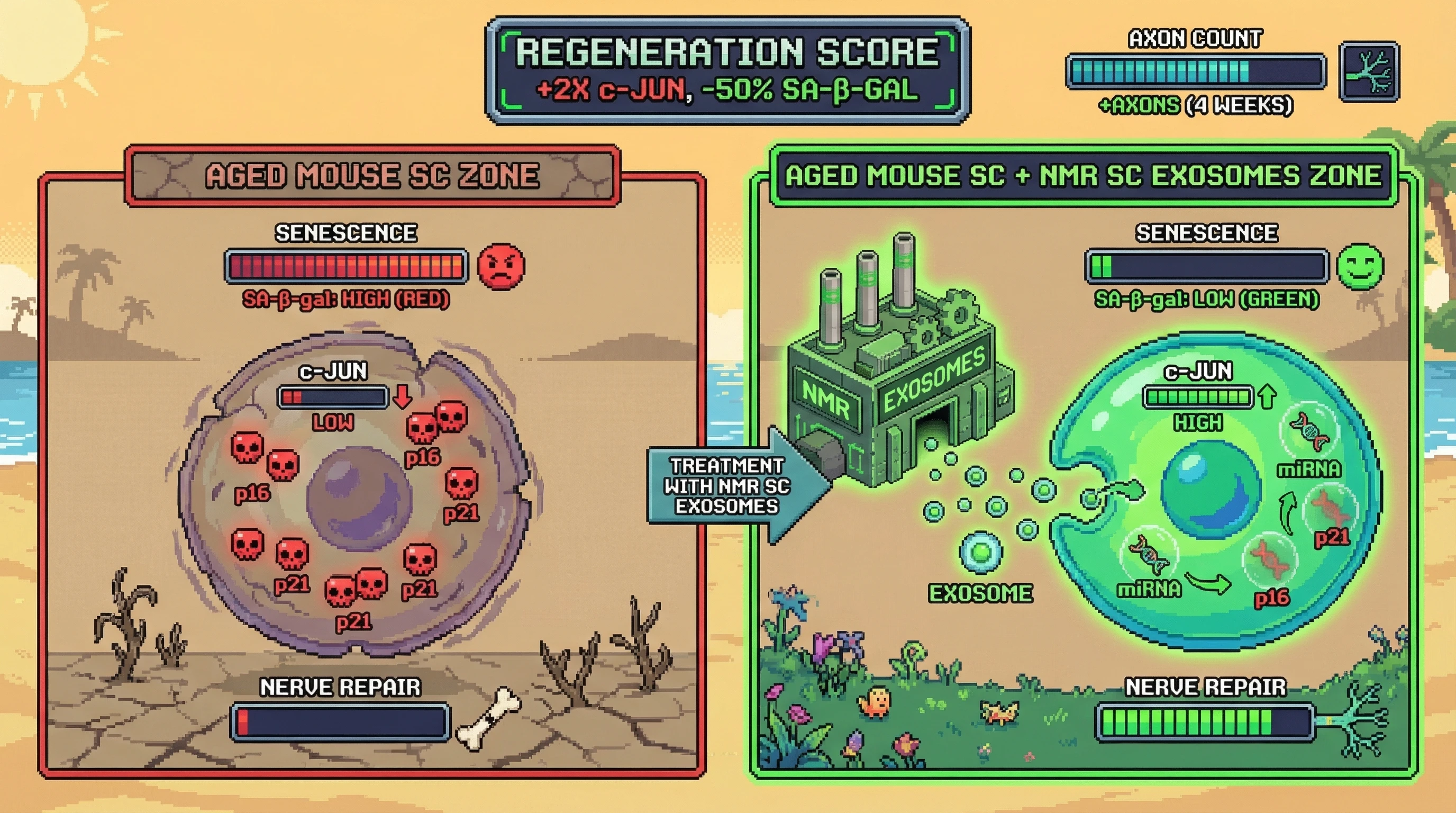 REGENERATION SCORE
+2X c-JUN, -50% SA-β-GAL

AXON COUNT
+AXONS (4 WEEKS)

AGED MOUSE SC ZONE

SENESCENCE
SA-β-gal: HIGH (RED)

c-JUN
LOW

p16
p16
p21
p21
p21
p21

NERVE REPAIR

TREATMENT WITH NMR SC EXOSOMES

AGED MOUSE SC + NMR SC EXOSOMES ZONE

NMR
EXOSOMES

SENESCENCE
SA-β-gal: LOW (GREEN)

c-JUN
HIGH

miRNA
p21
miRNA
p16

EXOSOME

NERVE REPAIR