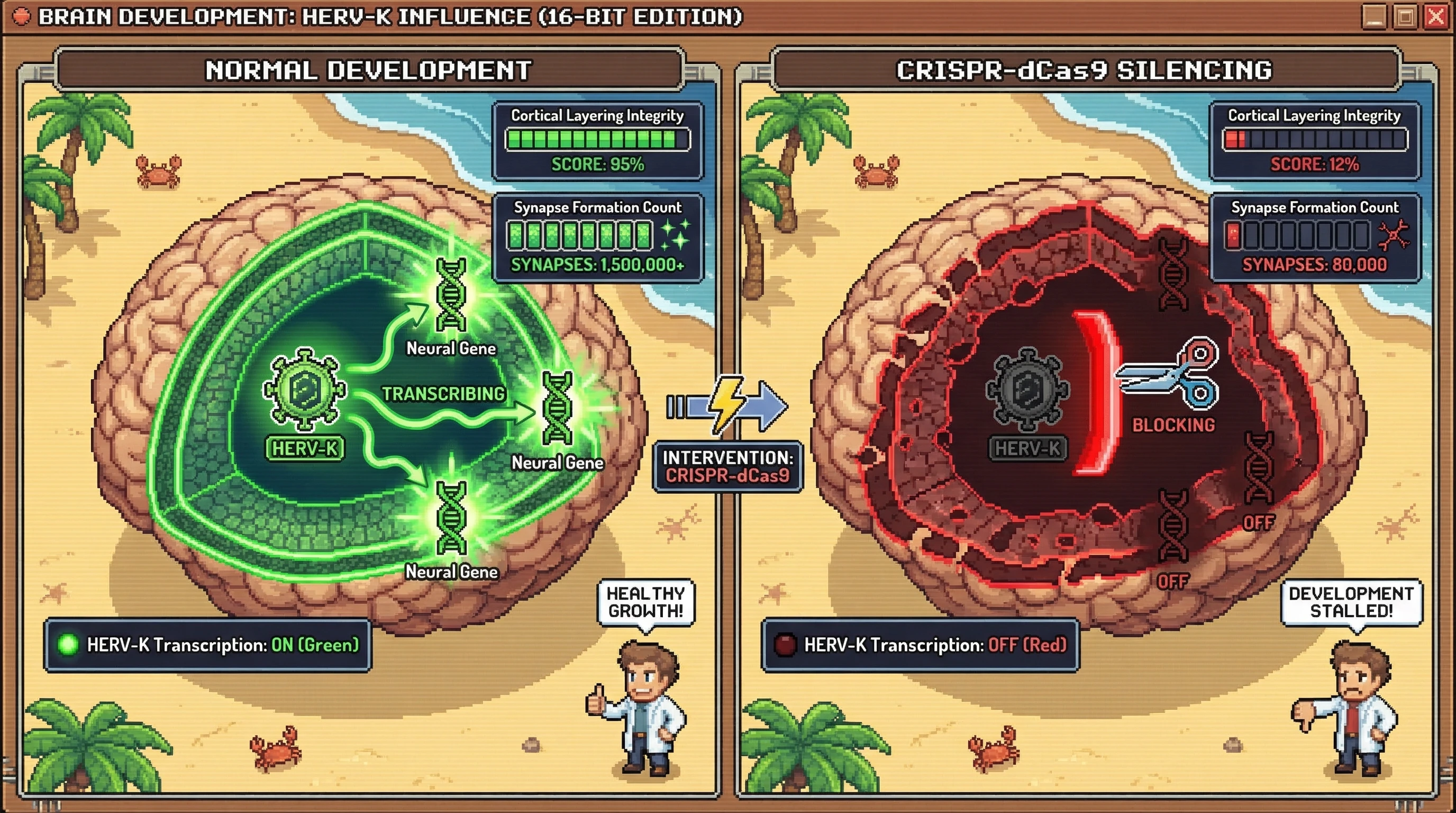 BRAIN DEVELOPMENT: HERV-K INFLUENCE (16-BIT EDITION)

NORMAL DEVELOPMENT

Cortical Layering Integrity
SCORE: 95%

Synapse Formation Count
SYNAPSES: 1,500,000+

Neural Gene
TRANSCRIBING
HERV-K
Neural Gene
Neural Gene

HEALTHY GROWTH!

HERV-K Transcription: ON (Green)

INTERVENTION: CRISPR-dCas9

CRISPR-dCas9 SILENCING

Cortical Layering Integrity
SCORE: 12%

Synapse Formation Count
SYNAPSES: 80,000

HERV-K
BLOCKING
OFF
OFF

DEVELOPMENT STALLED!

HERV-K Transcription: OFF (Red)