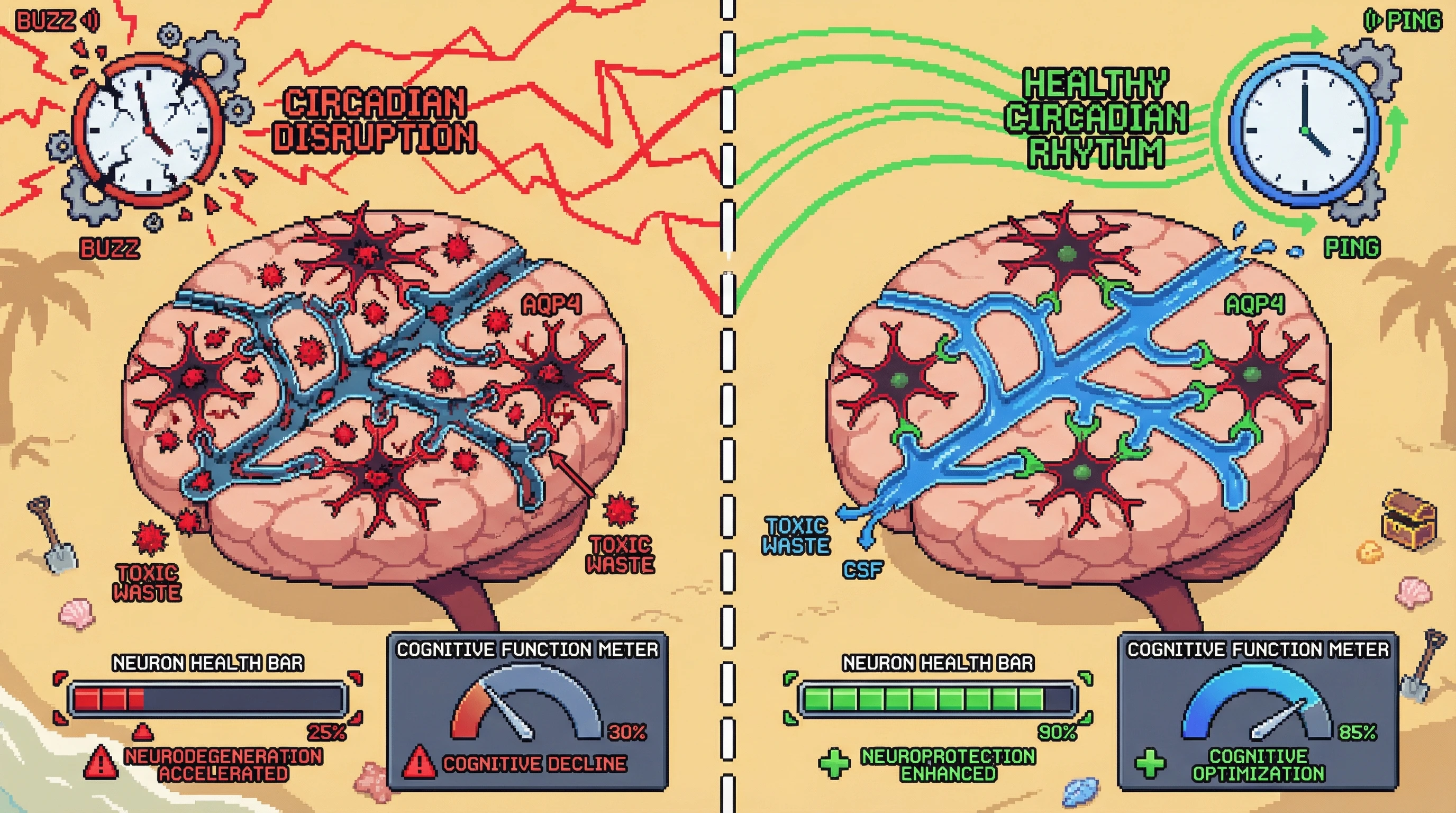 BUZZ

CIRCADIAN DISRUPTION

BUZZ

AQP4

TOXIC WASTE

TOXIC WASTE

NEURON HEALTH BAR

25%

NEURODEGENERATION ACCELERATED

COGNITIVE FUNCTION METER

30%

COGNITIVE DECLINE

PING

HEALTHY CIRCADIAN RHYTHM

PING

AQP4

TOXIC WASTE

CSF

NEURON HEALTH BAR

90%

NEUROPROTECTION ENHANCED

COGNITIVE FUNCTION METER

85%

COGNITIVE OPTIMIZATION