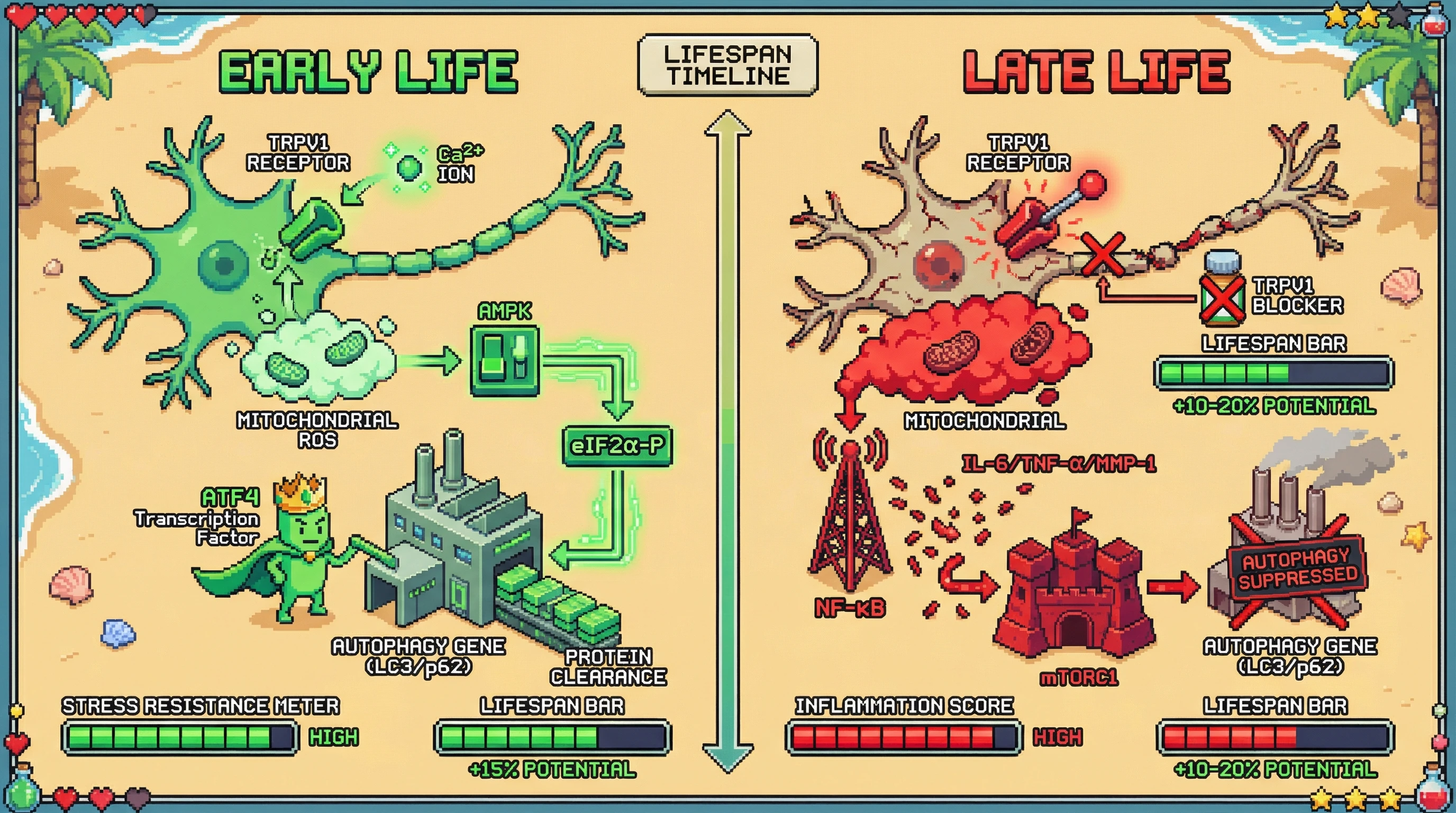 EARLY LIFE

LIFESPAN TIMELINE

LATE LIFE

TRPV1 RECEPTOR

$Ca^{2+}$ ION

AMPK

MITOCHONDRIAL ROS

eIF2α-P

ATF4 Transcription Factor

AUTOPHAGY GENE (LC3/p62)

PROTEIN CLEARANCE

STRESS RESISTANCE METER

HIGH

LIFESPAN BAR

+15% POTENTIAL

TRPV1 RECEPTOR

TRPV1 BLOCKER

LIFESPAN BAR

+10-20% POTENTIAL

MITOCHONDRIAL

IL-6/TNF-α/MMP-1

NF-κB

mTORC1

AUTOPHAGY SUPPRESSED

AUTOPHAGY GENE (LC3/p62)

INFLAMMATION SCORE

HIGH

LIFESPAN BAR

+10-20% POTENTIAL