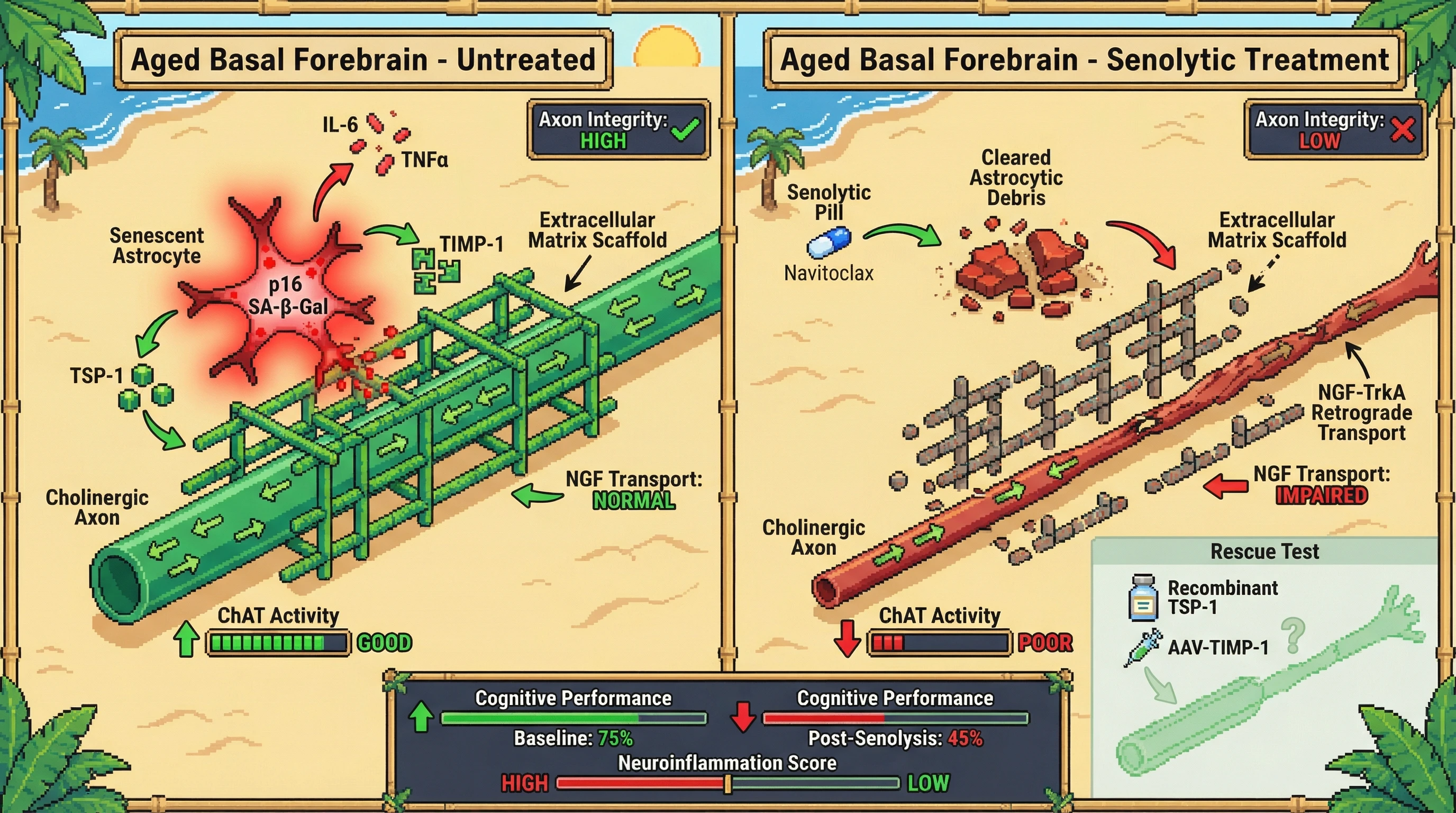 Aged Basal Forebrain - Untreated

Axon Integrity: HIGH

IL-6

TNFα

Senescent Astrocyte

p16 SA-β-Gal

TIMP-1

Extracellular Matrix Scaffold

TSP-1

Cholinergic Axon

NGF Transport: NORMAL

ChAT Activity

GOOD

Aged Basal Forebrain - Senolytic Treatment

Axon Integrity: LOW

Senolytic Pill

Navitoclax

Cleared Astrocytic Debris

Extracellular Matrix Scaffold

NGF-TrkA Retrograde Transport

NGF Transport: IMPAIRED

Cholinergic Axon

ChAT Activity

POOR

Rescue Test

Recombinant TSP-1

AAV-TIMP-1

?

Cognitive Performance

Baseline: 75%

Cognitive Performance

Post-Senolysis: 45%

Neuroinflammation Score

HIGH

LOW