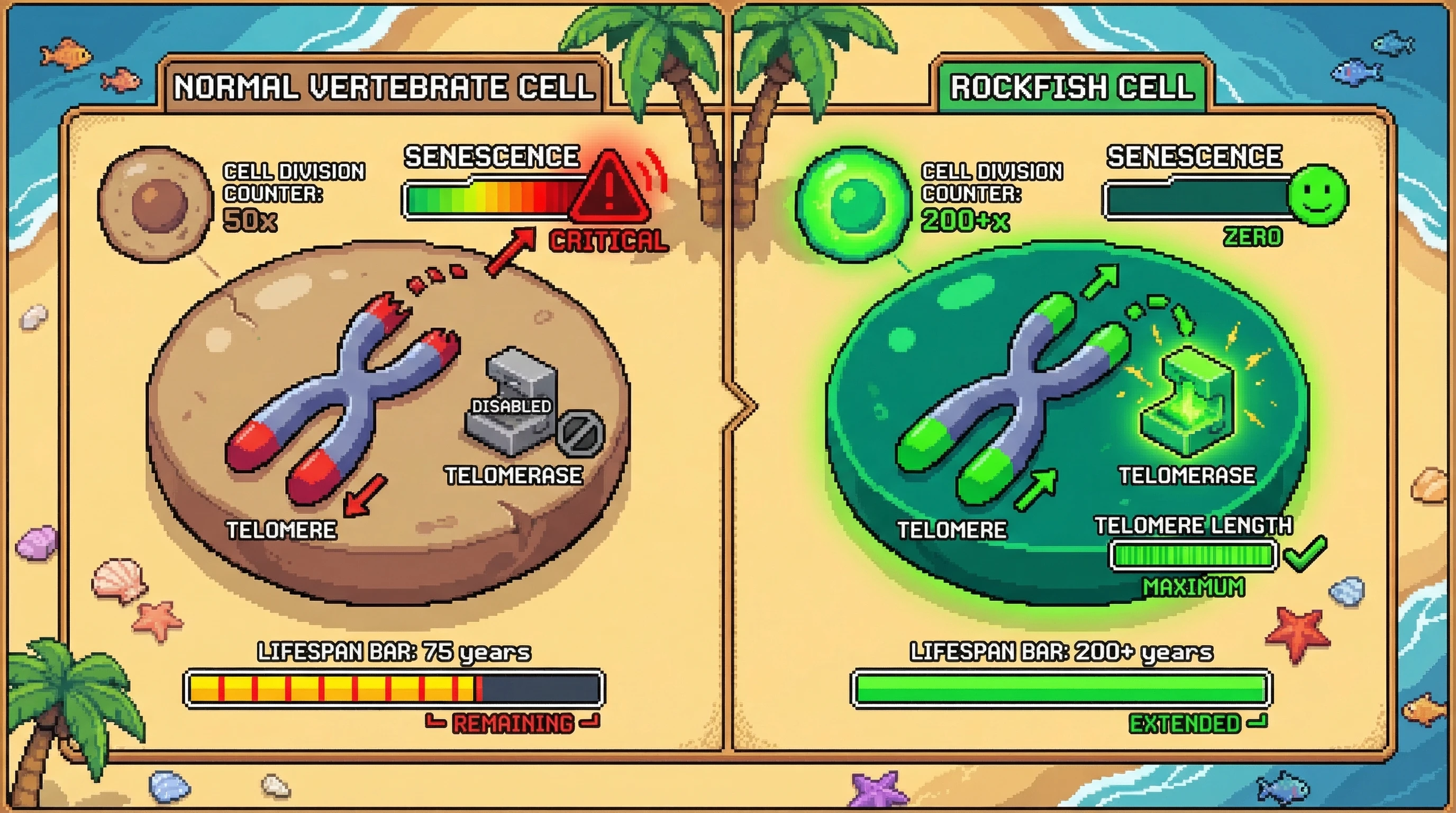 NORMAL VERTEBRATE CELL

CELL DIVISION COUNTER: 50x

SENESCENCE

CRITICAL

DISABLED

TELOMERASE

TELOMERE

LIFESPAN BAR: 75 years

REMAINING

ROCKFISH CELL

CELL DIVISION COUNTER: 200+x

SENESCENCE

ZERO

TELOMERASE

TELOMERE

TELOMERE LENGTH

MAXIMUM

LIFESPAN BAR: 200+ years

EXTENDED