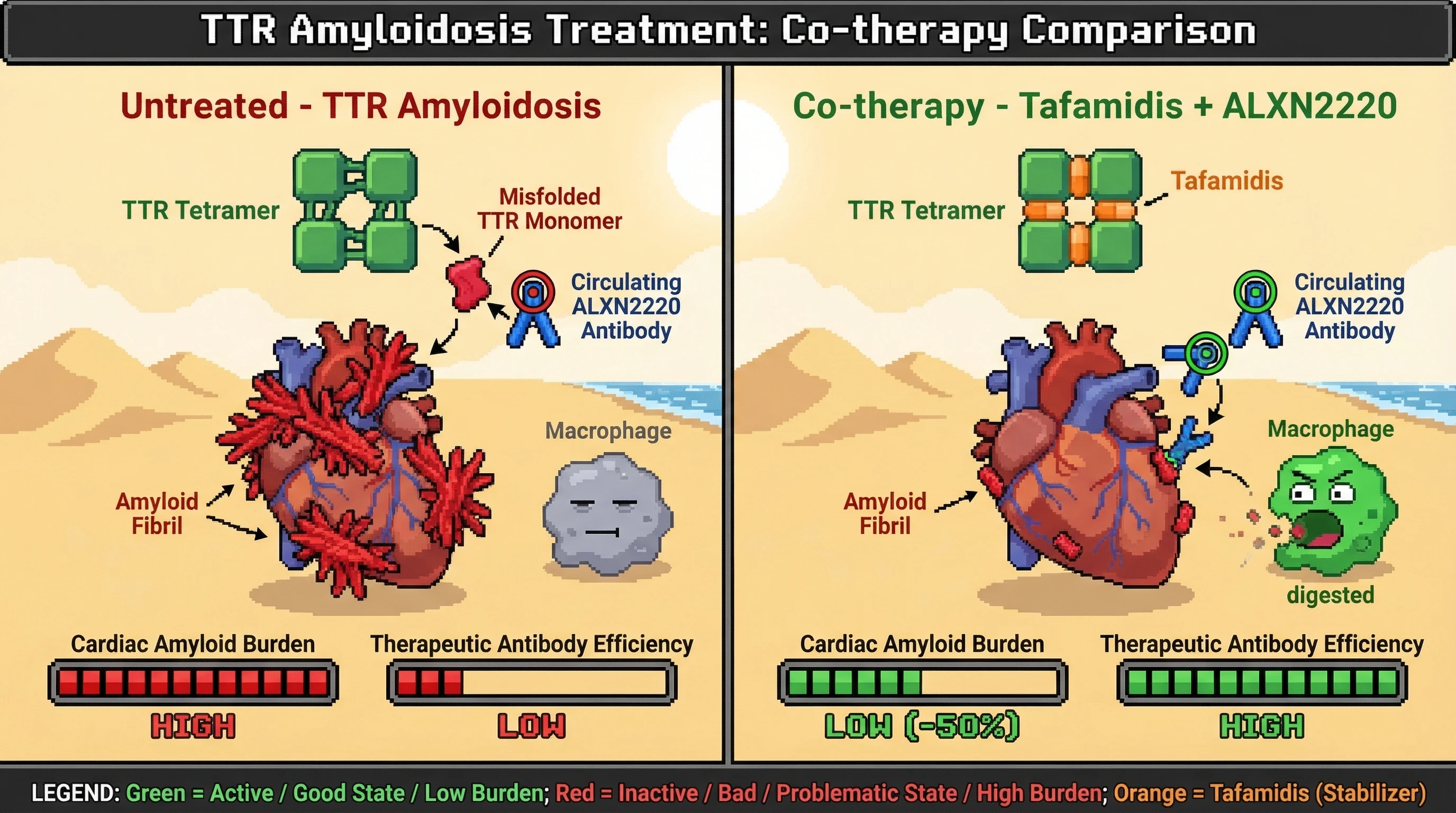 TTR Amyloidosis Treatment: Co-therapy Comparison

Untreated - TTR Amyloidosis

TTR Tetramer

Misfolded TTR Monomer

Circulating ALXN2220 Antibody

Macrophage

Amyloid Fibril

Cardiac Amyloid Burden

HIGH

Therapeutic Antibody Efficiency

LOW

Co-therapy - Tafamidis + ALXN2220

TTR Tetramer

Tafamidis

Circulating ALXN2220 Antibody

Macrophage

Amyloid Fibril

digested

Cardiac Amyloid Burden

LOW (-50%)

Therapeutic Antibody Efficiency

HIGH

LEGEND: Green = Active / Good State / Low Burden; Red = Inactive / Bad / Problematic State / High Burden; Orange = Tafamidis (Stabilizer)