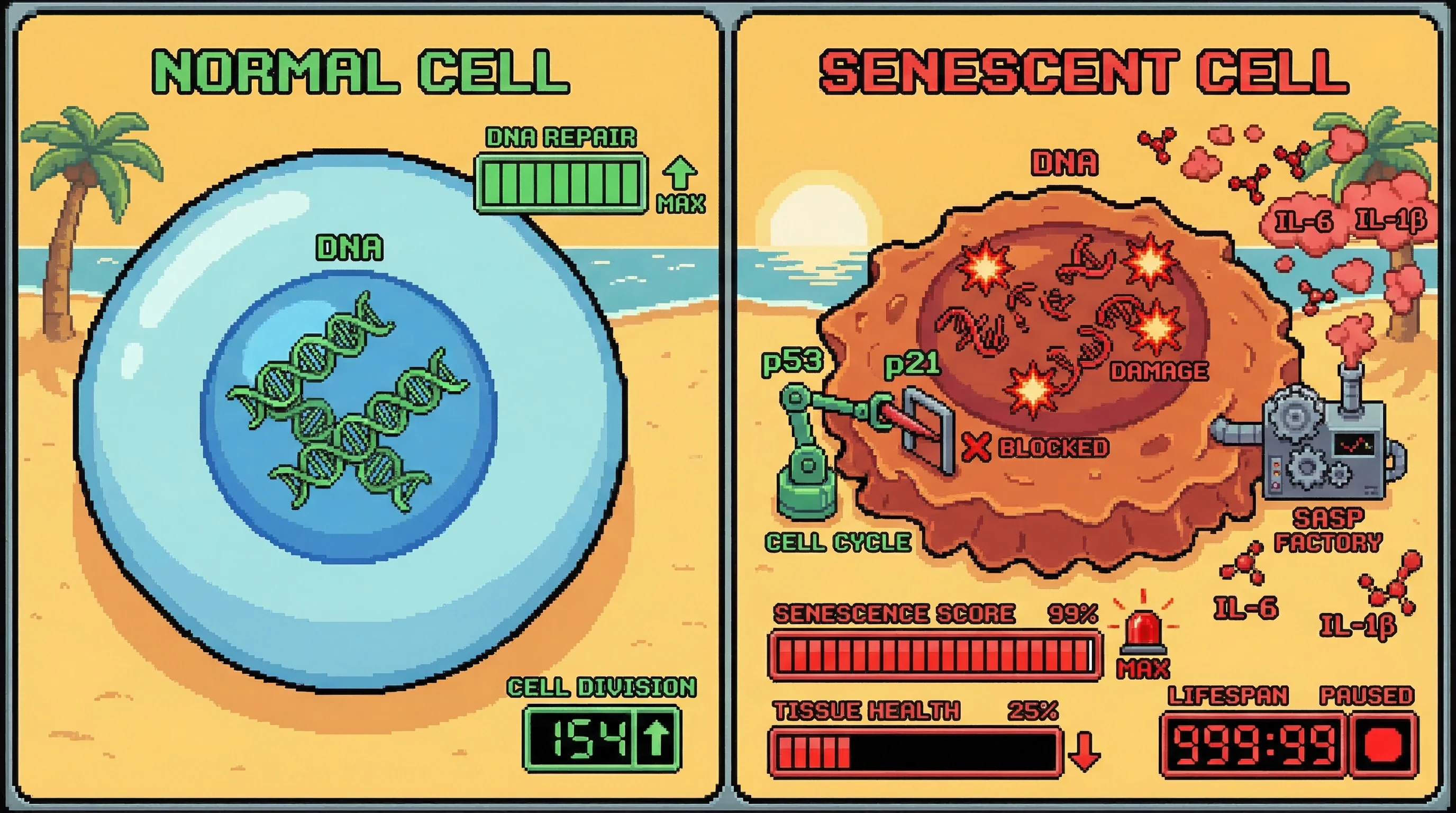 NORMAL CELL

DNA REPAIR

MAX

DNA

CELL DIVISION

154

SENESCENT CELL

DNA

IL-6 IL-1β

p53

p21

DAMAGE

BLOCKED

CELL CYCLE

SASP FACTORY

IL-6

IL-1β

SENESCENCE SCORE 99%

MAX

TISSUE HEALTH 25%

LIFESPAN PAUSED

999:99