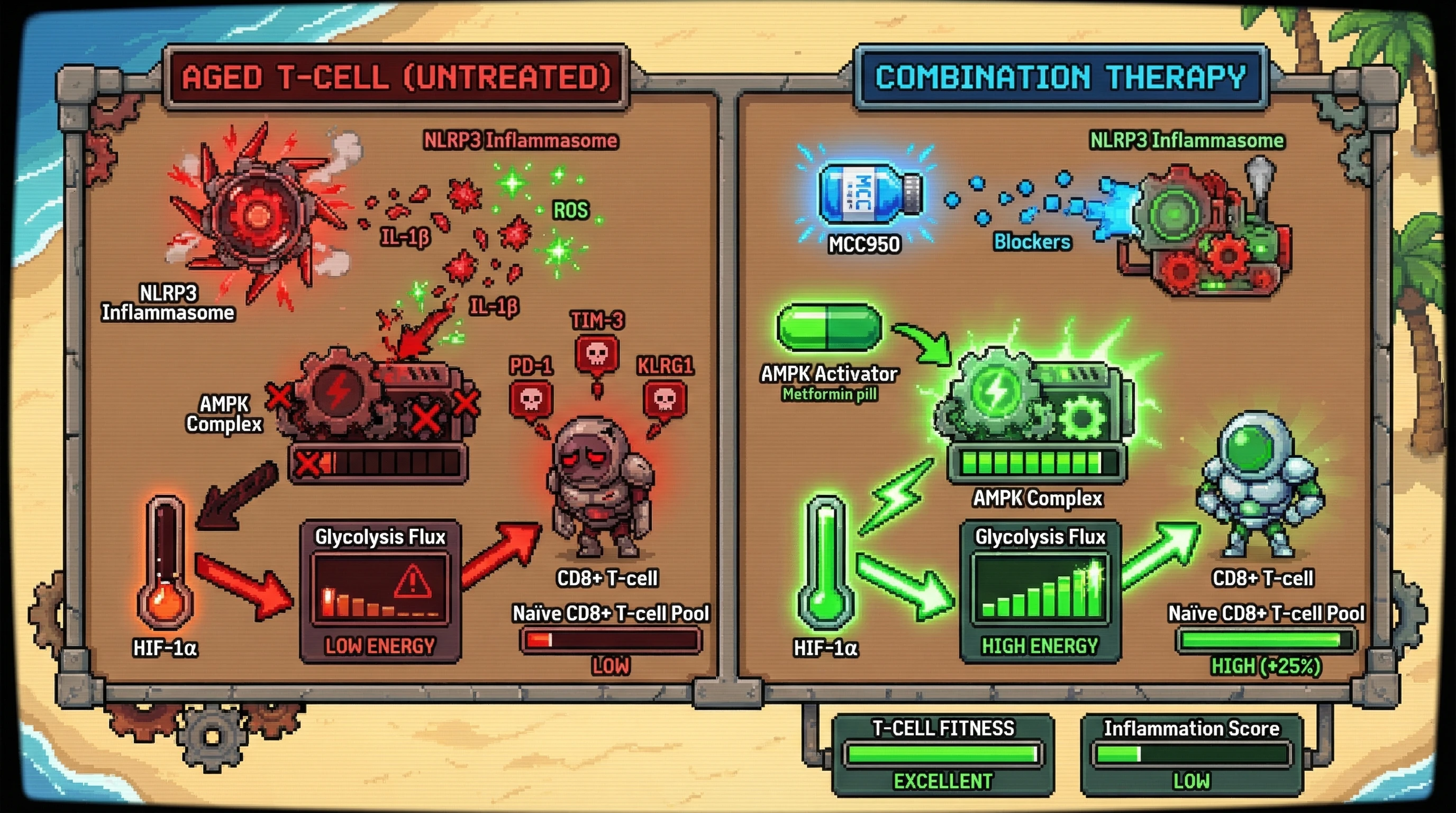 AGED T-CELL (UNTREATED)

NLRP3 Inflammasome

ROS

IL-1β

NLRP3 Inflammasome

IL-1β

TIM-3

PD-1

KLRG1

AMPK Complex

Glycolysis Flux

LOW ENERGY

HIF-1α

CD8+ T-cell

Naïve CD8+ T-cell Pool

LOW

COMBINATION THERAPY

NLRP3 Inflammasome

MCC

MCC950

Blockers

AMPK Activator
Metformin pill

AMPK Complex

Glycolysis Flux

HIGH ENERGY

HIF-1α

CD8+ T-cell

Naïve CD8+ T-cell Pool

HIGH (+25%)

T-CELL FITNESS

EXCELLENT

Inflammation Score

LOW