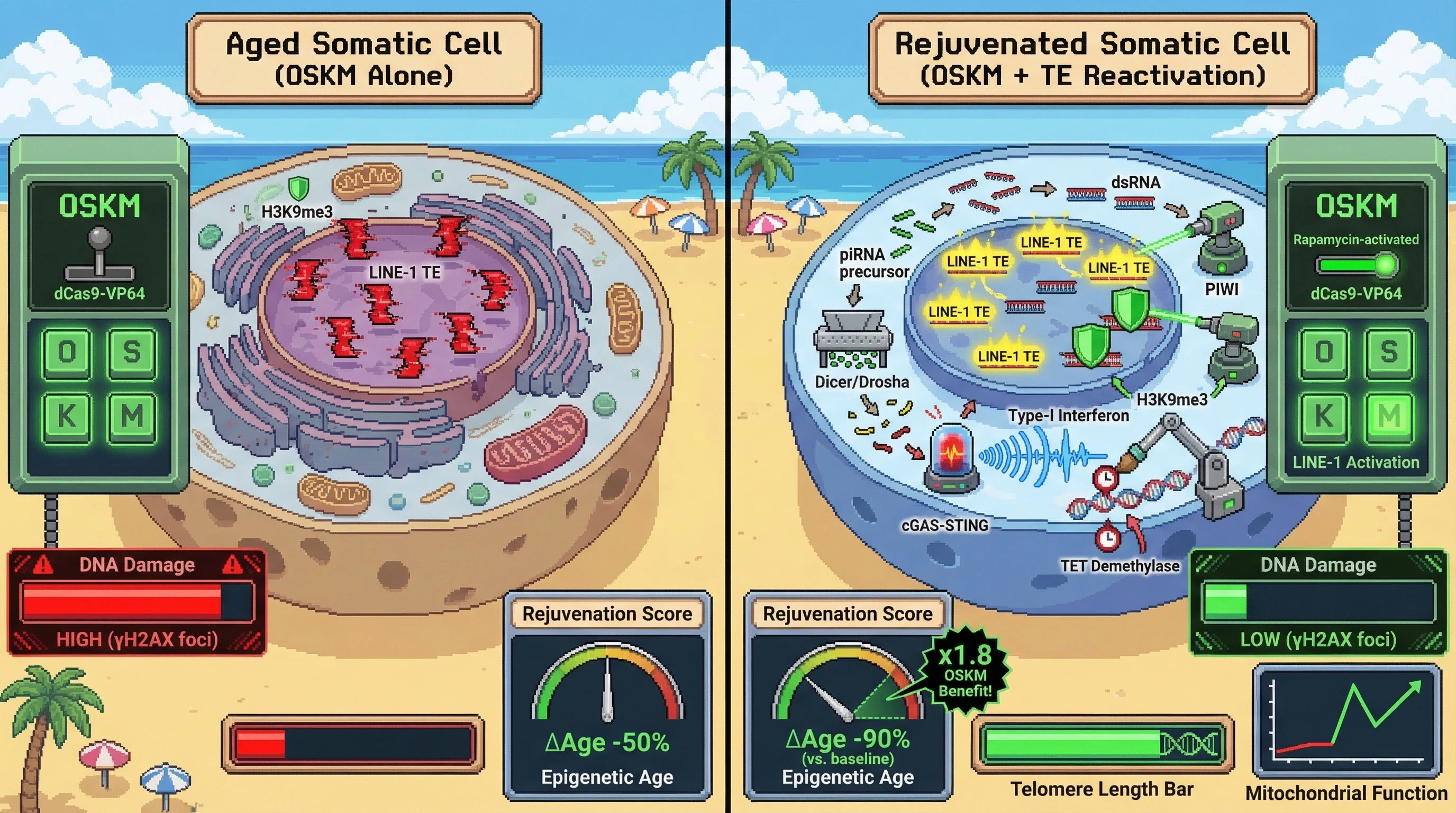 Aged Somatic Cell
(OSKM Alone)

OSKM
dCas9-VP64

O S
K M

H3K9me3
LINE-1 TE

DNA Damage
HIGH (γH2AX foci)

Rejuvenation Score
ΔAge -50%
Epigenetic Age

Rejuvenated Somatic Cell
(OSKM + TE Reactivation)

dsRNA
piRNA precursor
LINE-1 TE
LINE-1 TE
LINE-1 TE
LINE-1 TE
LINE-1 TE
PIWI
Dicer/Drosha
Type-I Interferon
H3K9me3
cGAS-STING
TET Demethylase

OSKM
Rapamycin-activated
dCas9-VP64

O S
K M
LINE-1 Activation

DNA Damage
LOW (γH2AX foci)

Rejuvenation Score
x1.8 OSKM Benefit!
ΔAge -90%
(vs. baseline)
Epigenetic Age

Telomere Length Bar

Mitochondrial Function