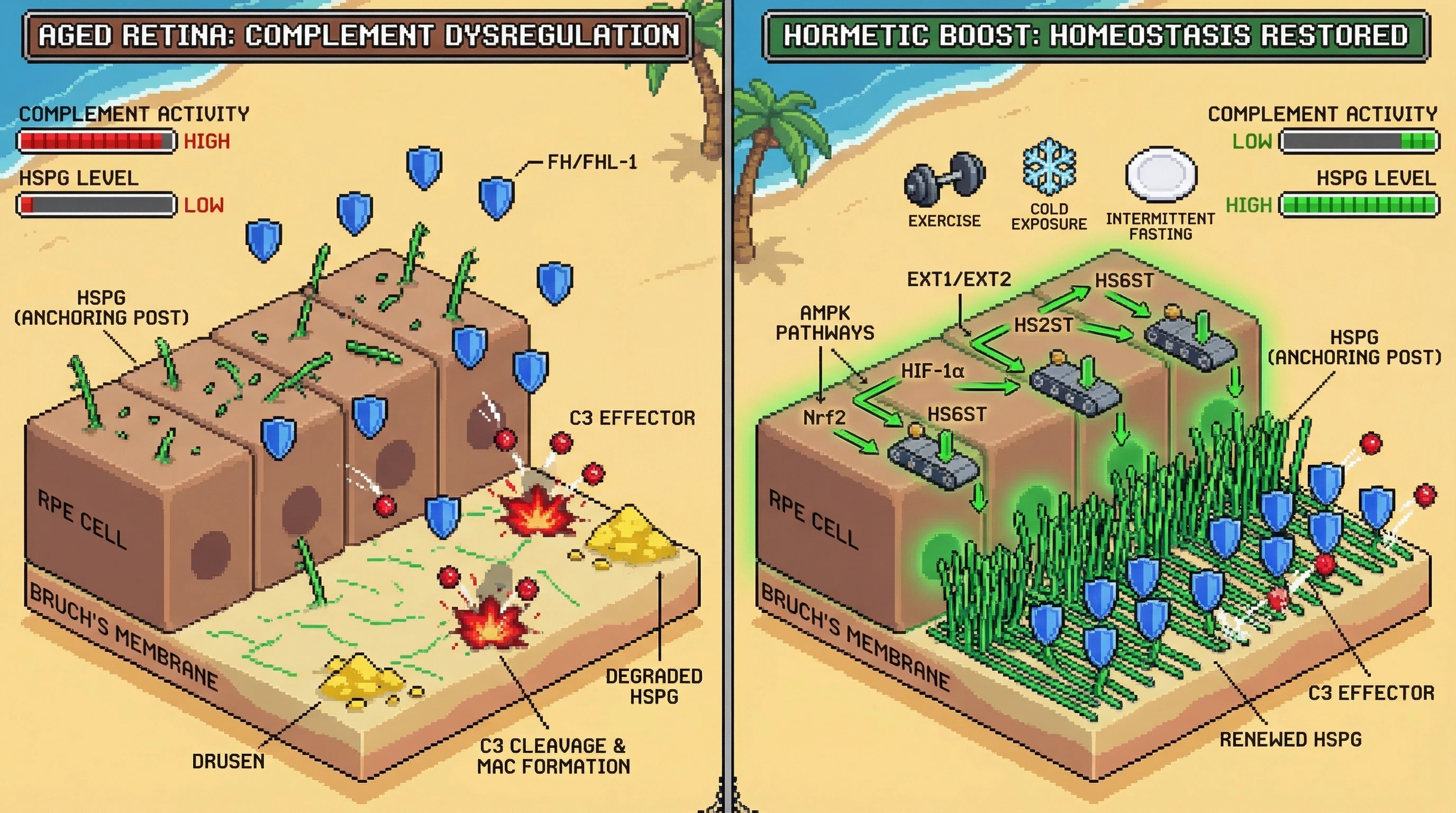 AGED RETINA: COMPLEMENT DYSREGULATION

COMPLEMENT ACTIVITY
HIGH

HSPG LEVEL
LOW

FH/FHL-1

HSPG (ANCHORING POST)

C3 EFFECTOR

RPE CELL

BRUCH'S MEMBRANE

DEGRADED HSPG

DRUSEN

C3 CLEAVAGE & MAC FORMATION

HORMETIC BOOST: HOMEOSTASIS RESTORED

COMPLEMENT ACTIVITY
LOW

HSPG LEVEL
HIGH

EXERCISE

COLD EXPOSURE

INTERMITTENT FASTING

EXT1/EXT2

HS6ST

AMPK PATHWAYS

HS2ST

HIF-1α

Nrf2

HS6ST

HSPG (ANCHORING POST)

RPE CELL

BRUCH'S MEMBRANE

C3 EFFECTOR

RENEWED HSPG