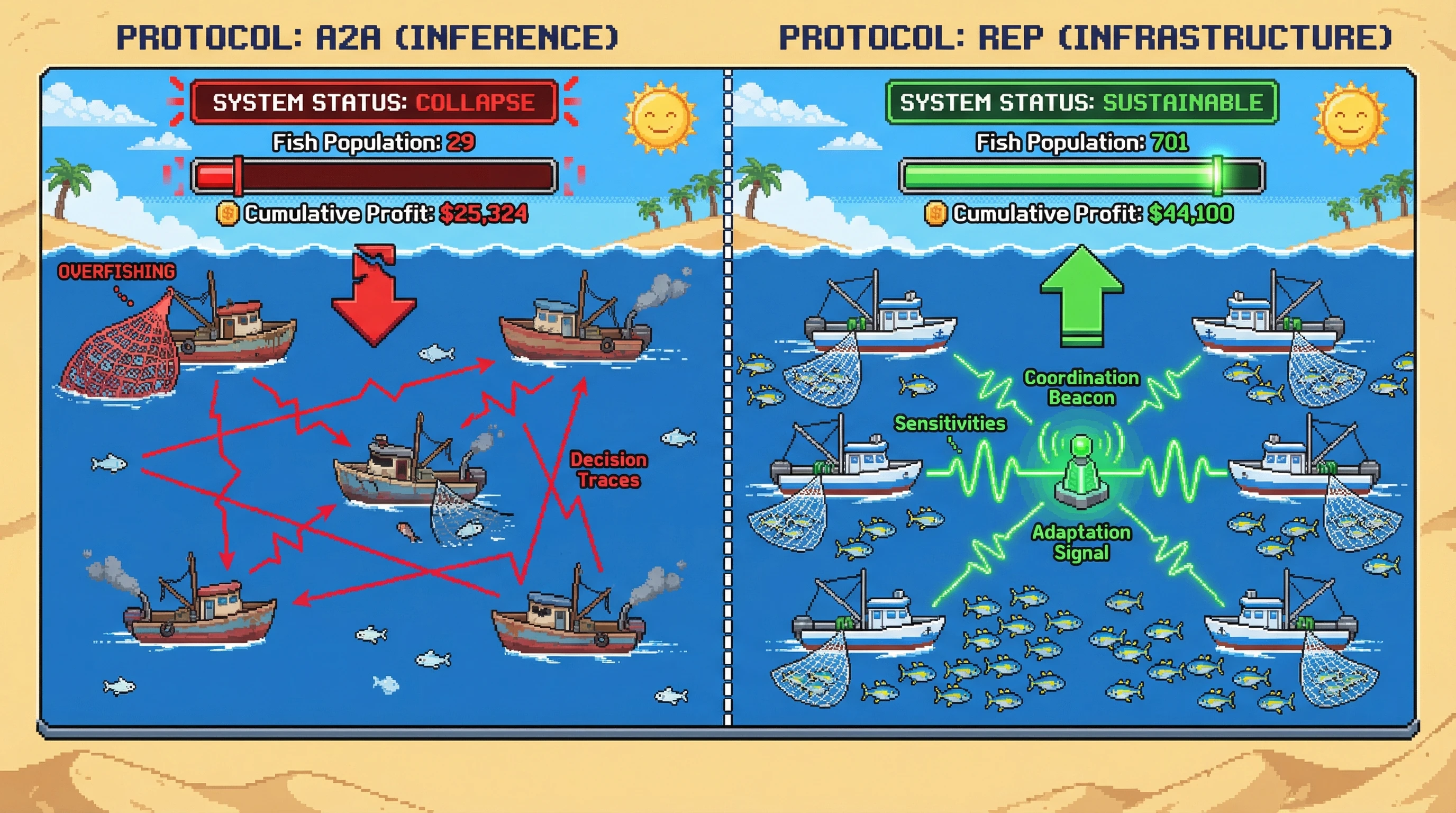 PROTOCOL: A2A (INFERENCE)

SYSTEM STATUS: COLLAPSE

Fish Population: 29

Cumulative Profit: $25,324

OVERFISHING

Decision Traces

PROTOCOL: REP (INFRASTRUCTURE)

SYSTEM STATUS: SUSTAINABLE

Fish Population: 701

Cumulative Profit: $44,100

Coordination Beacon

Sensitivities

Adaptation Signal