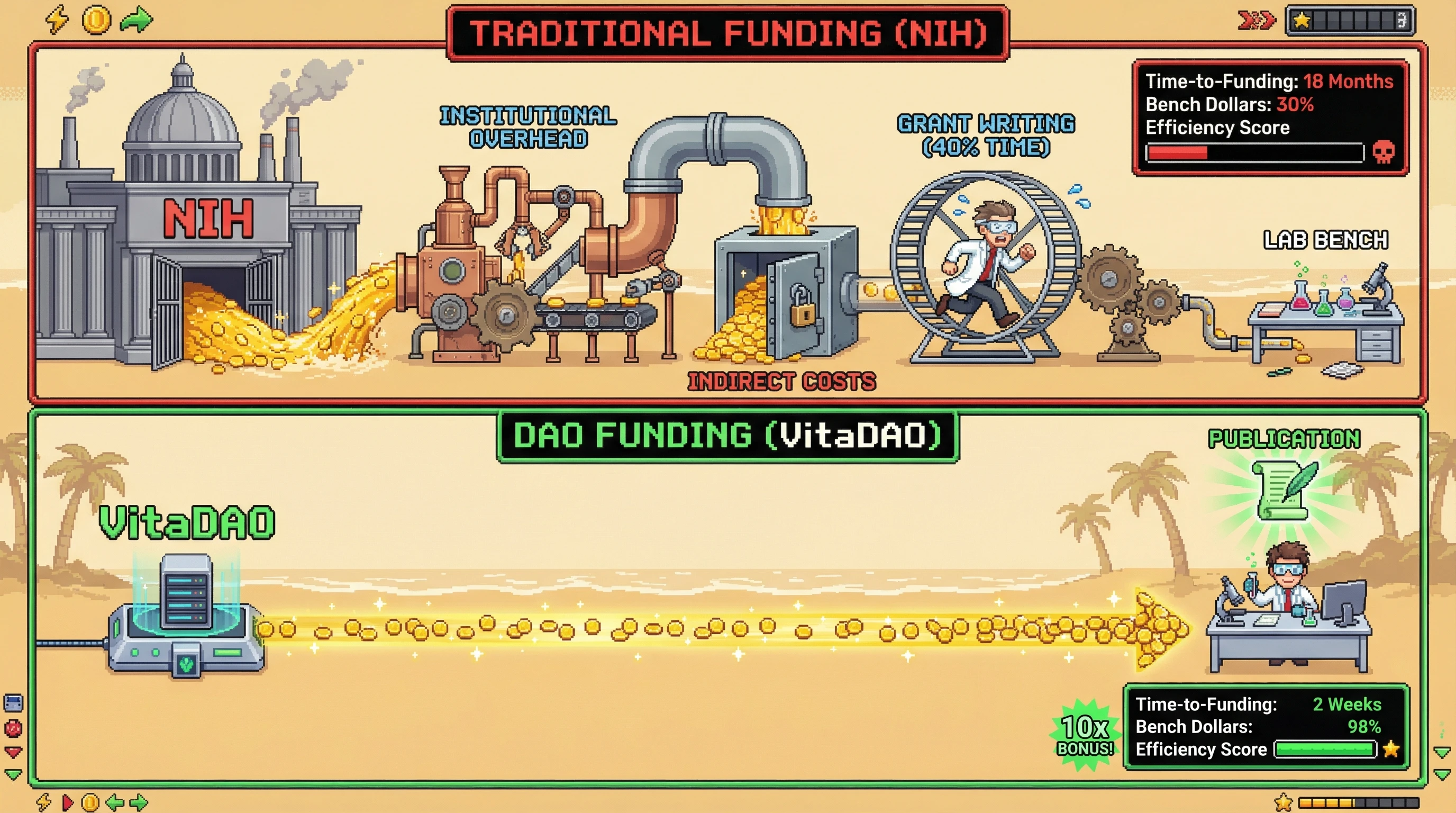 TRADITIONAL FUNDING (NIH)

Time-to-Funding: 18 Months
Bench Dollars: 30%
Efficiency Score

NIH

INSTITUTIONAL OVERHEAD

GRANT WRITING (40% TIME)

LAB BENCH

INDIRECT COSTS

DAO FUNDING (VitaDAO)

PUBLICATION

VitaDAO

10x BONUS!

Time-to-Funding: 2 Weeks
Bench Dollars: 98%
Efficiency Score