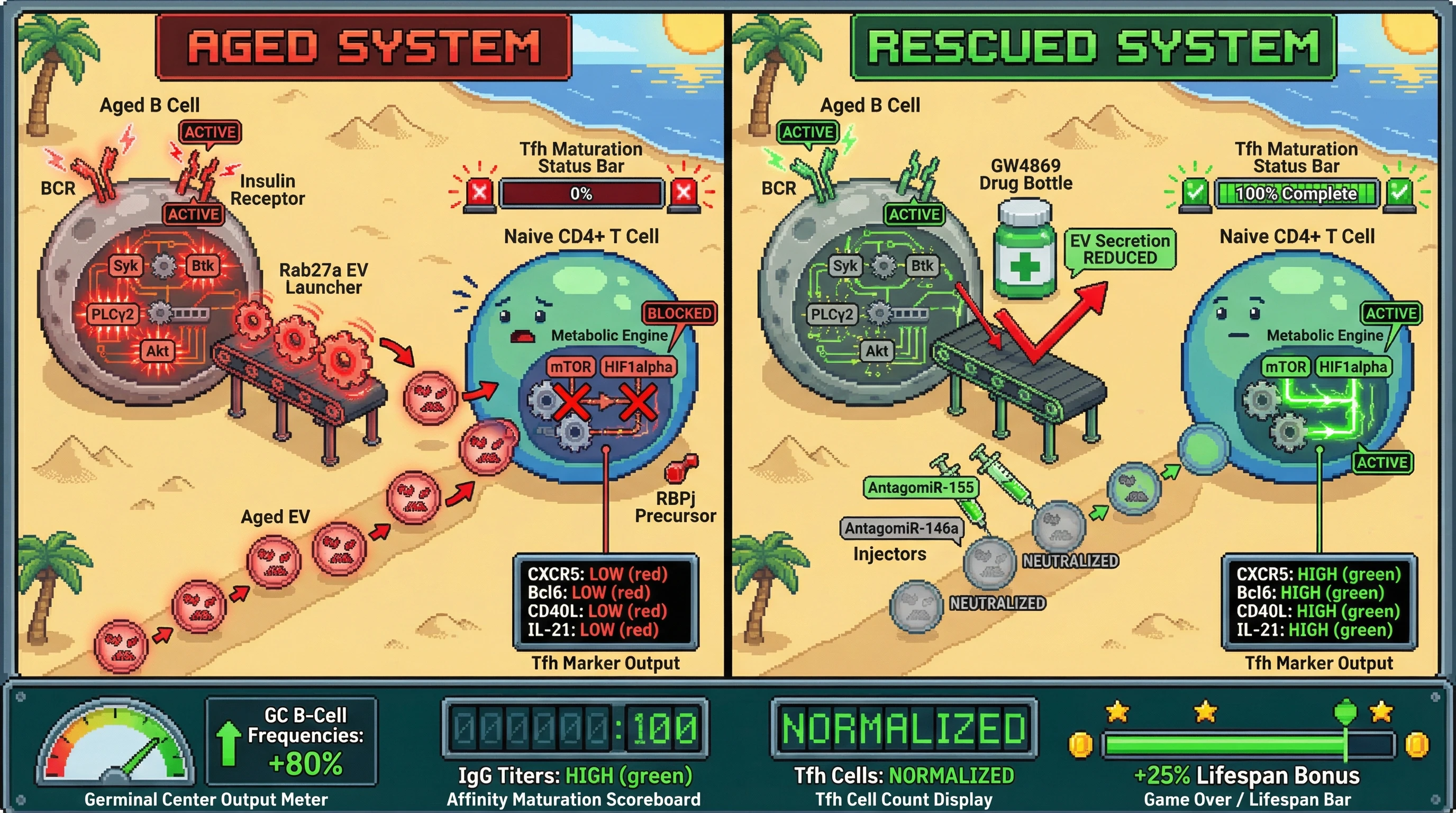 AGED SYSTEM

Aged B Cell

ACTIVE

BCR

Insulin Receptor

ACTIVE

Syk

Btk

PLCγ2

Akt

Rab27a EV Launcher

Tfh Maturation Status Bar

0%

Naive CD4+ T Cell

BLOCKED

Metabolic Engine

mTOR

HIF1alpha

RBPj Precursor

Aged EV

CXCR5: LOW (red)
Bcl6: LOW (red)
CD40L: LOW (red)
IL-21: LOW (red)

Tfh Marker Output

RESCUED SYSTEM

Aged B Cell

ACTIVE

BCR

ACTIVE

Syk

Btk

PLCγ2

Akt

GW4869 Drug Bottle

EV Secretion REDUCED

Tfh Maturation Status Bar

100% Complete

Naive CD4+ T Cell

ACTIVE

Metabolic Engine

mTOR

HIF1alpha

ACTIVE

AntagomiR-155

AntagomiR-146a

Injectors

NEUTRALIZED

NEUTRALIZED

CXCR5: HIGH (green)
Bcl6: HIGH (green)
CD40L: HIGH (green)
IL-21: HIGH (green)

Tfh Marker Output

GC B-Cell Frequencies: +80%

Germinal Center Output Meter

000000:100

IgG Titers: HIGH (green)

Affinity Maturation Scoreboard

NORMALIZED

Tfh Cells: NORMALIZED

Tfh Cell Count Display

+25% Lifespan Bonus

Game Over / Lifespan Bar