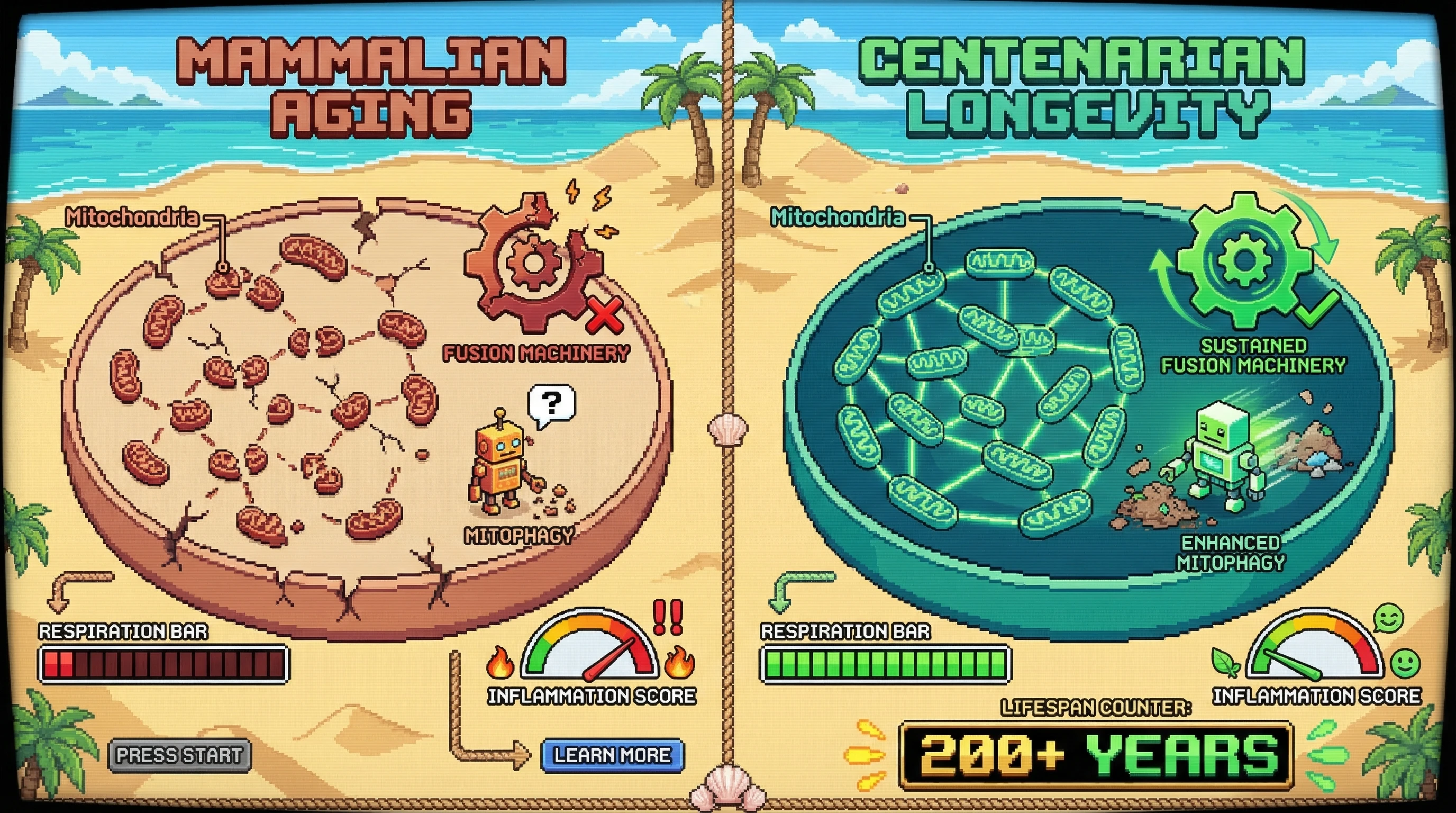 MAMMALIAN AGING

Mitochondria

FUSION MACHINERY

?

MITOPHAGY

RESPIRATION BAR

!!

INFLAMMATION SCORE

PRESS START

LEARN MORE

CENTENARIAN LONGEVITY

Mitochondria

SUSTAINED FUSION MACHINERY

ENHANCED MITOPHAGY

RESPIRATION BAR

INFLAMMATION SCORE

LIFESPAN COUNTER:

200+ YEARS