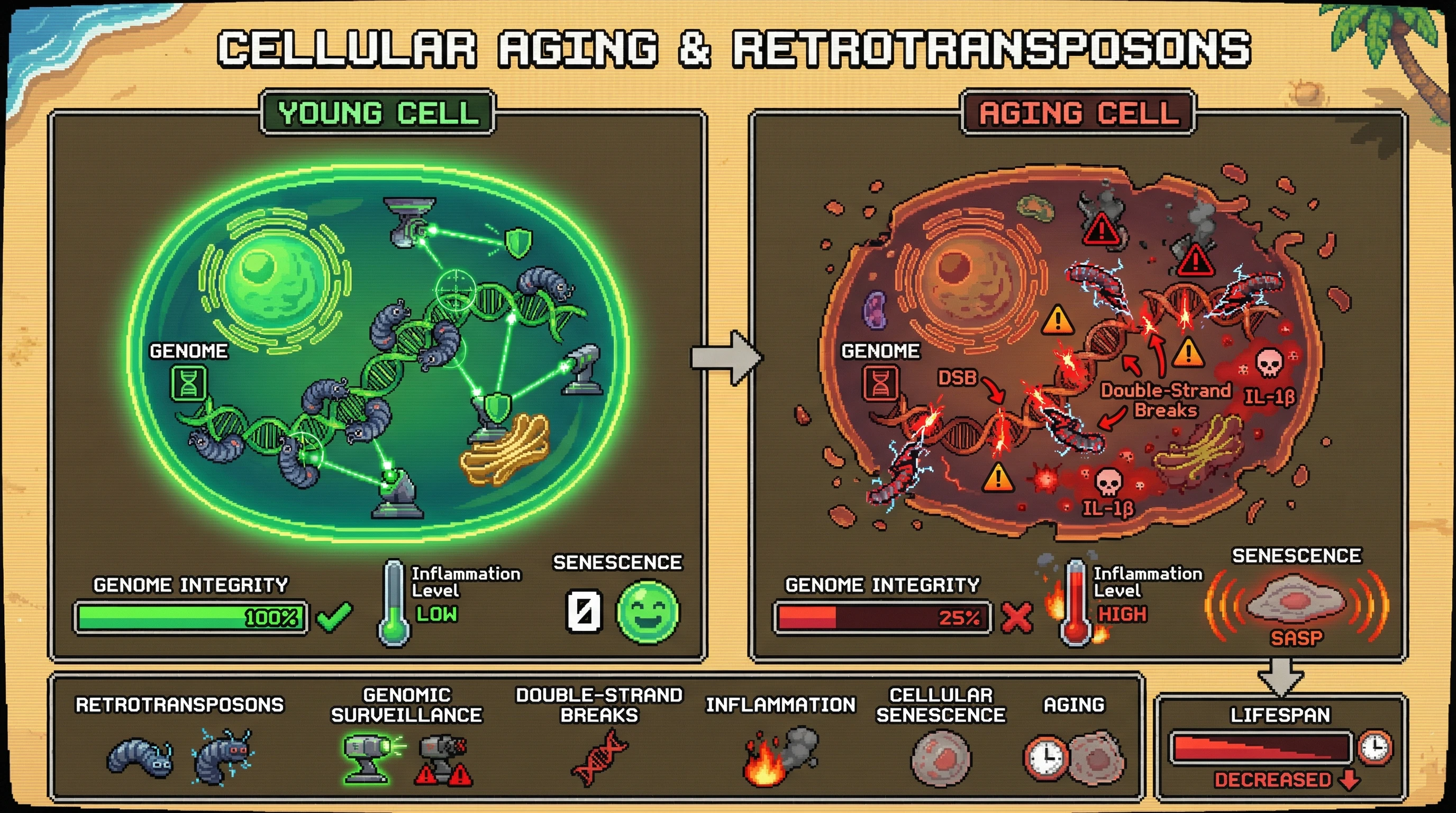 CELLULAR AGING & RETROTRANSPOSONS

YOUNG CELL

GENOME

GENOME INTEGRITY
100%

Inflammation Level
LOW

SENESCENCE
0

AGING CELL

GENOME

DSB

Double-Strand Breaks

IL-1β

IL-1β

GENOME INTEGRITY
25%

Inflammation Level
HIGH

SENESCENCE

SASP

RETROTRANSPOSONS

GENOMIC SURVEILLANCE

DOUBLE-STRAND BREAKS

INFLAMMATION

CELLULAR SENESCENCE

AGING

LIFESPAN

DECREASED