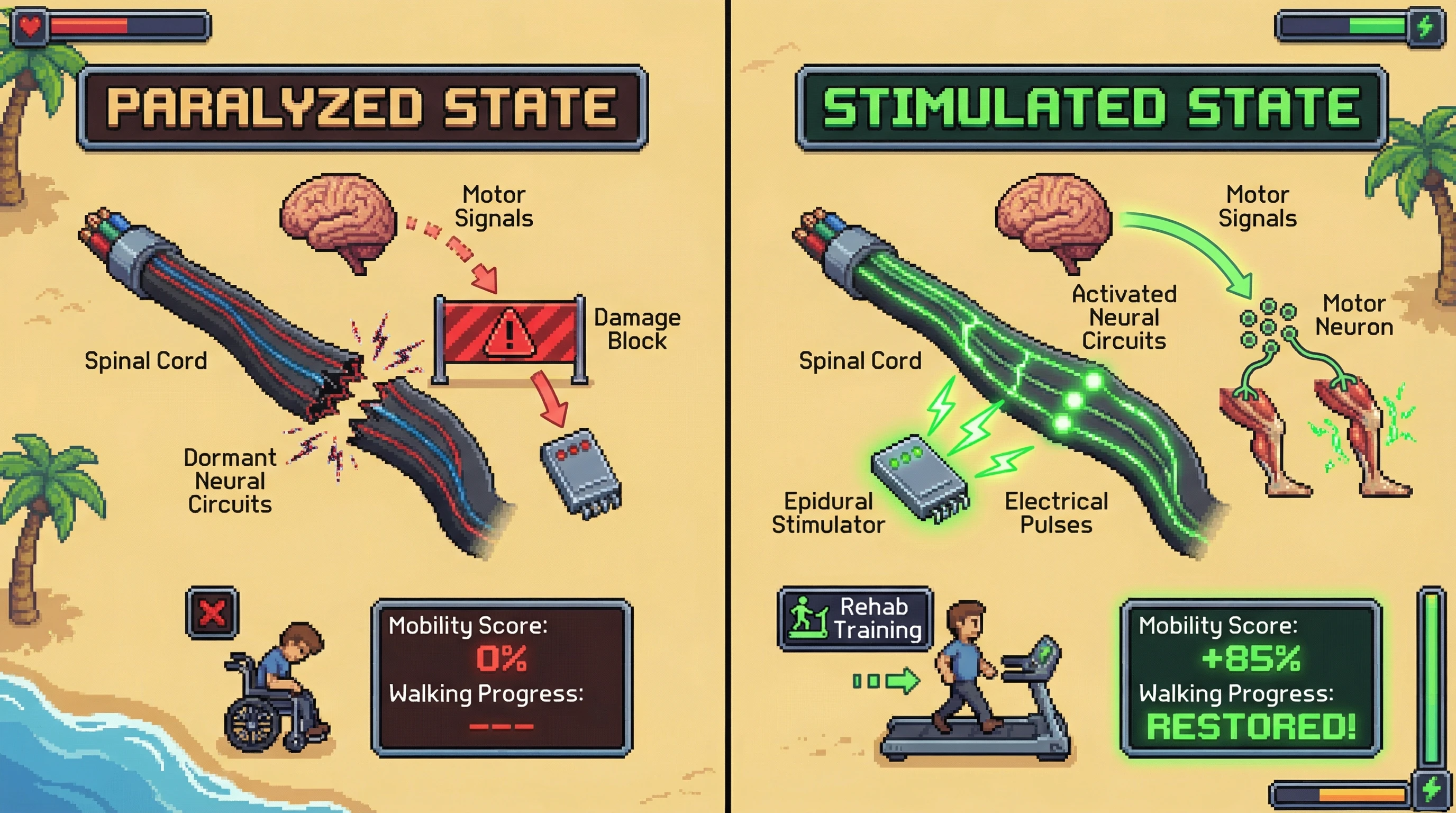 PARALYZED STATE

Motor Signals

Damage Block

Spinal Cord

Dormant Neural Circuits

Mobility Score:
0%
Walking Progress:
---

STIMULATED STATE

Motor Signals

Activated Neural Circuits

Motor Neuron

Spinal Cord

Epidural Stimulator

Electrical Pulses

Rehab Training

Mobility Score:
+85%
Walking Progress:
RESTORED!